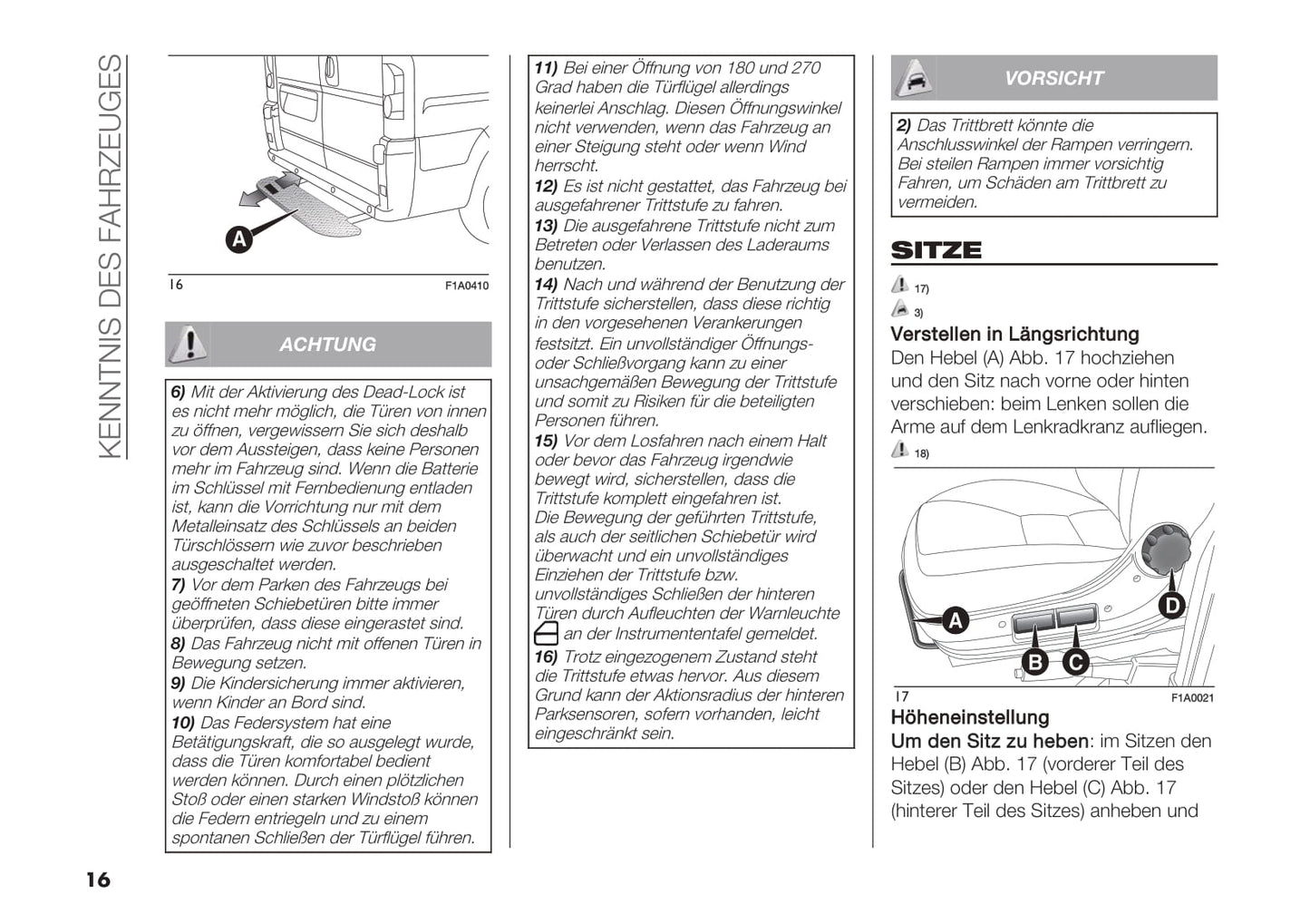 KENNTNIS DES FAHRZEUGES

A

16 F1A0410

ACHTUNG

6) Mit der Aktivierung des Dead-Lock ist es nicht mehr möglich, die Türen von innen zu öffnen, vergewissern Sie sich deshalb vor dem Aussteigen, dass keine Personen mehr im Fahrzeug sind. Wenn die Batterie im Schlüssel mit Fernbedienung entladen ist, kann die Vorrichtung nur mit dem Metalleinsatz des Schlüssels an beiden Türschlössern wie zuvor beschrieben ausgeschaltet werden.
7) Vor dem Parken des Fahrzeugs bei geöffneten Schiebetüren bitte immer überprüfen, dass diese eingerastet sind.
8) Das Fahrzeug nicht mit offenen Türen in Bewegung setzen.
9) Die Kindersicherung immer aktivieren, wenn Kinder an Bord sind.
10) Das Federsystem hat eine Betätigungskraft, die so ausgelegt wurde, dass die Türen komfortabel bedient werden können. Durch einen plötzlichen Stoß oder einen starken Windstoß können die Federn entriegeln und zu einem spontanen Schließen der Türflügel führen.

11) Bei einer Öffnung von 180 und 270 Grad haben die Türflügel allerdings keinerlei Anschlag. Diesen Öffnungswinkel nicht verwenden, wenn das Fahrzeug an einer Steigung steht oder wenn Wind herrscht.
12) Es ist nicht gestattet, das Fahrzeug bei ausgefahrener Trittstufe zu fahren.
13) Die ausgefahrene Trittstufe nicht zum Betreten oder Verlassen des Laderaums benutzen.
14) Nach und während der Benutzung der Trittstufe sicherstellen, dass diese richtig in den vorgesehenen Verankerungen festsitzt. Ein unvollständiger Öffnungs- oder Schließvorgang kann zu einer unsachgemäßen Bewegung der Trittstufe und somit zu Risiken für die beteiligten Personen führen.
15) Vor dem Losfahren nach einem Halt oder bevor das Fahrzeug irgendwie bewegt wird, sicherstellen, dass die Trittstufe komplett eingefahren ist.
Die Bewegung der geführten Trittstufe, als auch der seitlichen Schiebetür wird überwacht und ein unvollständiges Einziehen der Trittstufe bzw. unvollständiges Schließen der hinteren Türen durch Aufleuchten der Warnleuchte an der Instrumententafel gemeldet.
16) Trotz eingezogenem Zustand steht die Trittstufe etwas hervor. Aus diesem Grund kann der Aktionsradius der hinteren Parksensoren, sofern vorhanden, leicht eingeschränkt sein.

VORSICHT

2) Das Trittbrett könnte die Anschlusswinkel der Rampen verringern. Bei steilen Rampen immer vorsichtig Fahren, um Schäden am Trittbrett zu vermeiden.

SITZE

17)
3)

Verstellen in Längsrichtung
Den Hebel (A) Abb. 17 hochziehen und den Sitz nach vorne oder hinten verschieben: beim Lenken sollen die Arme auf dem Lenkradkranz aufliegen.
18)

A B C D

17 F1A0021

Höheneinstellung
Um den Sitz zu heben: im Sitzen den Hebel (B) Abb. 17 (vorderer Teil des Sitzes) oder den Hebel (C) Abb. 17 (hinterer Teil des Sitzes) anheben und

16