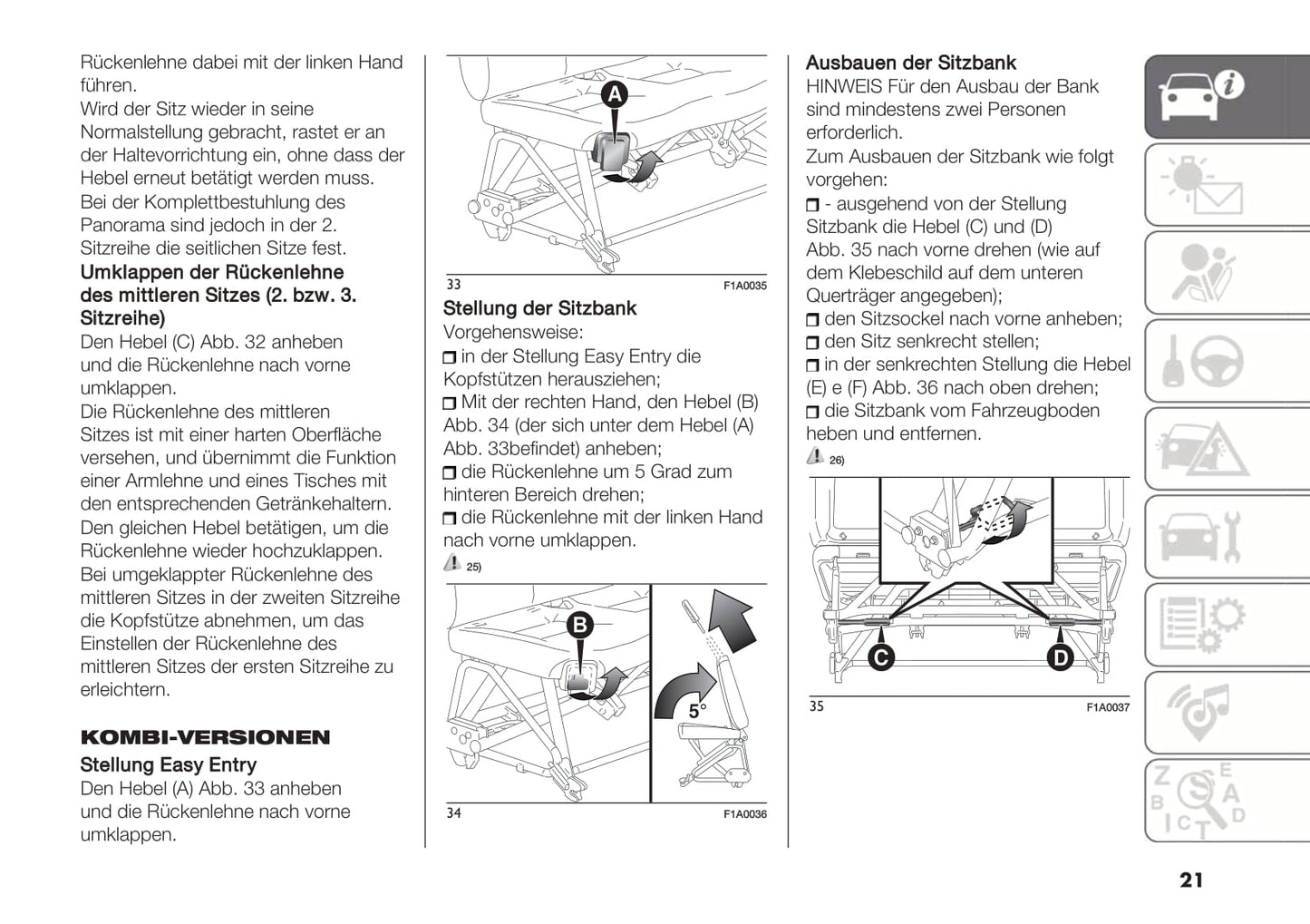 Rückenlehne dabei mit der linken Hand führen.
Wird der Sitz wieder in seine Normalstellung gebracht, rastet er an der Haltevorrichtung ein, ohne dass der Hebel erneut betätigt werden muss.
Bei der Komplettbestuhlung des Panorama sind jedoch in der 2. Sitzreihe die seitlichen Sitze fest.

Umklappen der Rückenlehne des mittleren Sitzes (2. bzw. 3. Sitzreihe)
Den Hebel (C) Abb. 32 anheben und die Rückenlehne nach vorne umklappen.
Die Rückenlehne des mittleren Sitzes ist mit einer harten Oberfläche versehen, und übernimmt die Funktion einer Armlehne und eines Tisches mit den entsprechenden Getränkehaltern.
Den gleichen Hebel betätigen, um die Rückenlehne wieder hochzuklappen.
Bei umgeklappter Rückenlehne des mittleren Sitzes in der zweiten Sitzreihe die Kopfstütze abnehmen, um das Einstellen der Rückenlehne des mittleren Sitzes der ersten Sitzreihe zu erleichtern.

KOMBI-VERSIONEN

Stellung Easy Entry
Den Hebel (A) Abb. 33 anheben und die Rückenlehne nach vorne umklappen.

A
33 F1A0035

Stellung der Sitzbank
Vorgehensweise:
❒ in der Stellung Easy Entry die Kopfstützen herausziehen;
❒ Mit der rechten Hand, den Hebel (B) Abb. 34 (der sich unter dem Hebel (A) Abb. 33befindet) anheben;
❒ die Rückenlehne um 5 Grad zum hinteren Bereich drehen;
❒ die Rückenlehne mit der linken Hand nach vorne umklappen.
25)

B
5°
34 F1A0036

Ausbauen der Sitzbank
HINWEIS Für den Ausbau der Bank sind mindestens zwei Personen erforderlich.
Zum Ausbauen der Sitzbank wie folgt vorgehen:
❒ - ausgehend von der Stellung Sitzbank die Hebel (C) und (D) Abb. 35 nach vorne drehen (wie auf dem Klebeschild auf dem unteren Querträger angegeben);
❒ den Sitzsockel nach vorne anheben;
❒ den Sitz senkrecht stellen;
❒ in der senkrechten Stellung die Hebel (E) e (F) Abb. 36 nach oben drehen;
❒ die Sitzbank vom Fahrzeugboden heben und entfernen.
26)

C
D
35 F1A0037

21