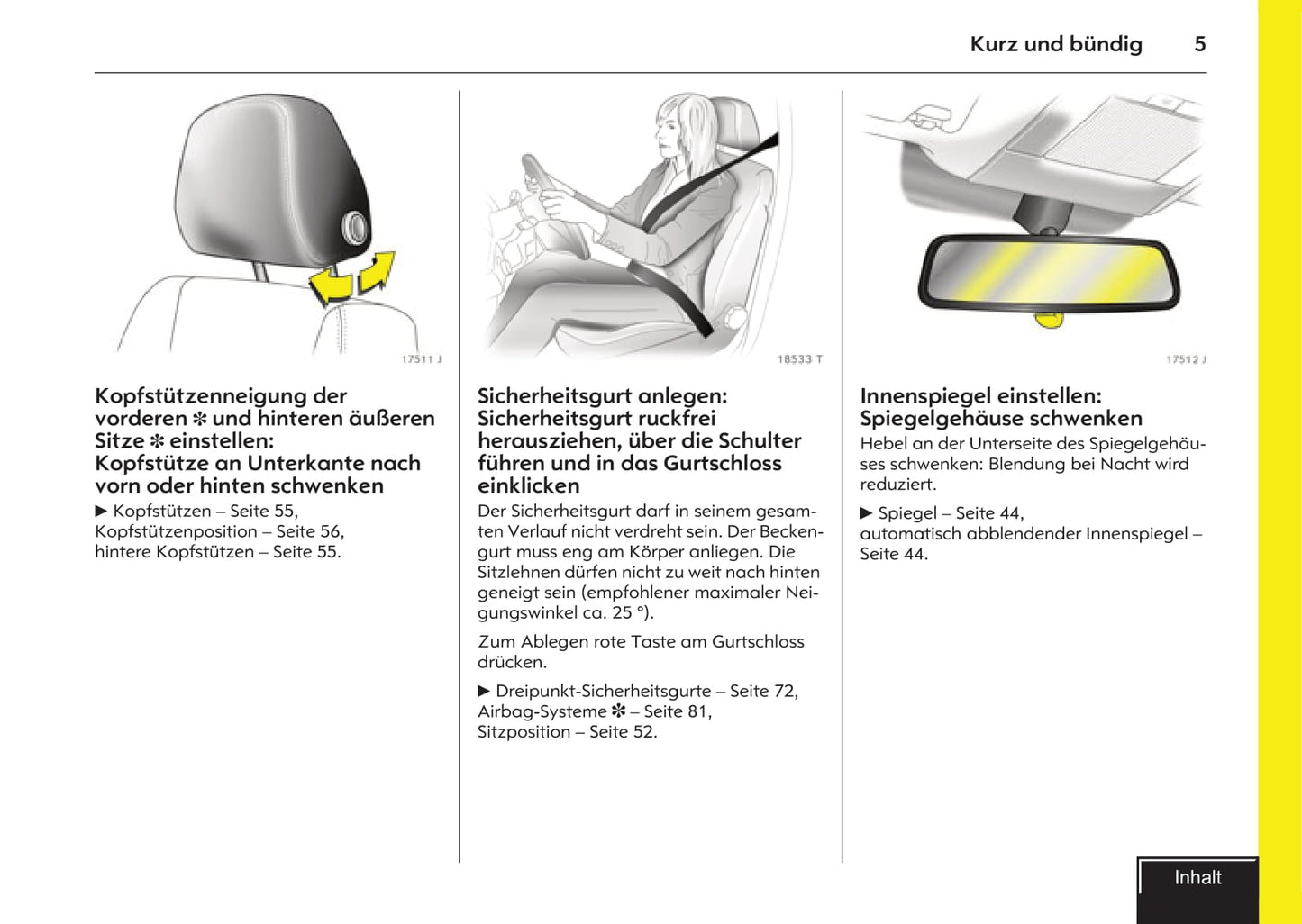 Kurz und bündig 5

17511 J

Kopfstützenneigung der vorderen ✻ und hinteren äußeren Sitze ✻ einstellen:
Kopfstütze an Unterkante nach vorn oder hinten schwenken

▶ Kopfstützen – Seite 55, Kopfstützenposition – Seite 56, hintere Kopfstützen – Seite 55.

18533 T

Sicherheitsgurt anlegen:
Sicherheitsgurt ruckfrei herausziehen, über die Schulter führen und in das Gurtschloss einklicken

Der Sicherheitsgurt darf in seinem gesamten Verlauf nicht verdreht sein. Der Beckengurt muss eng am Körper anliegen. Die Sitzlehnen dürfen nicht zu weit nach hinten geneigt sein (empfohlener maximaler Neigungswinkel ca. 25 °).

Zum Ablegen rote Taste am Gurtschloss drücken.

▶ Dreipunkt-Sicherheitsgurte – Seite 72, Airbag-Systeme ✻ – Seite 81, Sitzposition – Seite 52.

17512 J

Innenspiegel einstellen:
Spiegelgehäuse schwenken

Hebel an der Unterseite des Spiegelgehäuses schwenken: Blendung bei Nacht wird reduziert.

▶ Spiegel – Seite 44, automatisch abblendender Innenspiegel – Seite 44.

Inhalt