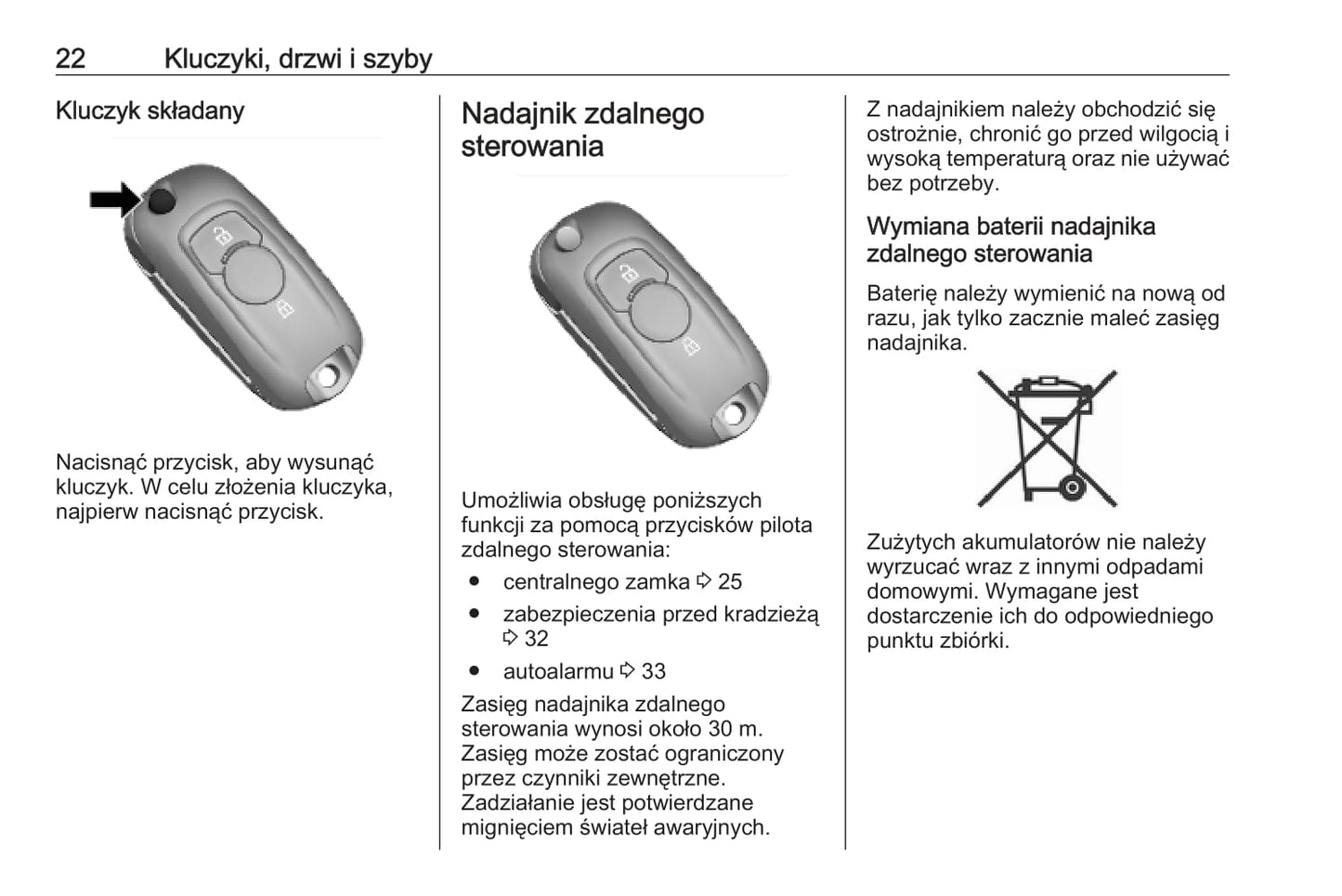 22 Kluczyki, drzwi i szyby

Kluczyk składany

Nacisnąć przycisk, aby wysunąć kluczyk. W celu złożenia kluczyka, najpierw nacisnąć przycisk.

Nadajnik zdalnego sterowania

Umożliwia obsługę poniższych funkcji za pomocą przycisków pilota zdalnego sterowania:

● centralnego zamka ⇨ 25
● zabezpieczenia przed kradzieżą ⇨ 32
● autoalarmu ⇨ 33

Zasięg nadajnika zdalnego sterowania wynosi około 30 m. Zasięg może zostać ograniczony przez czynniki zewnętrzne. Zadziałanie jest potwierdzane mignięciem świateł awaryjnych.

Z nadajnikiem należy obchodzić się ostrożnie, chronić go przed wilgocią i wysoką temperaturą oraz nie używać bez potrzeby.

Wymiana baterii nadajnika zdalnego sterowania

Baterię należy wymienić na nową od razu, jak tylko zacznie maleć zasięg nadajnika.

Zużytych akumulatorów nie należy wyrzucać wraz z innymi odpadami domowymi. Wymagane jest dostarczenie ich do odpowiedniego punktu zbiórki.