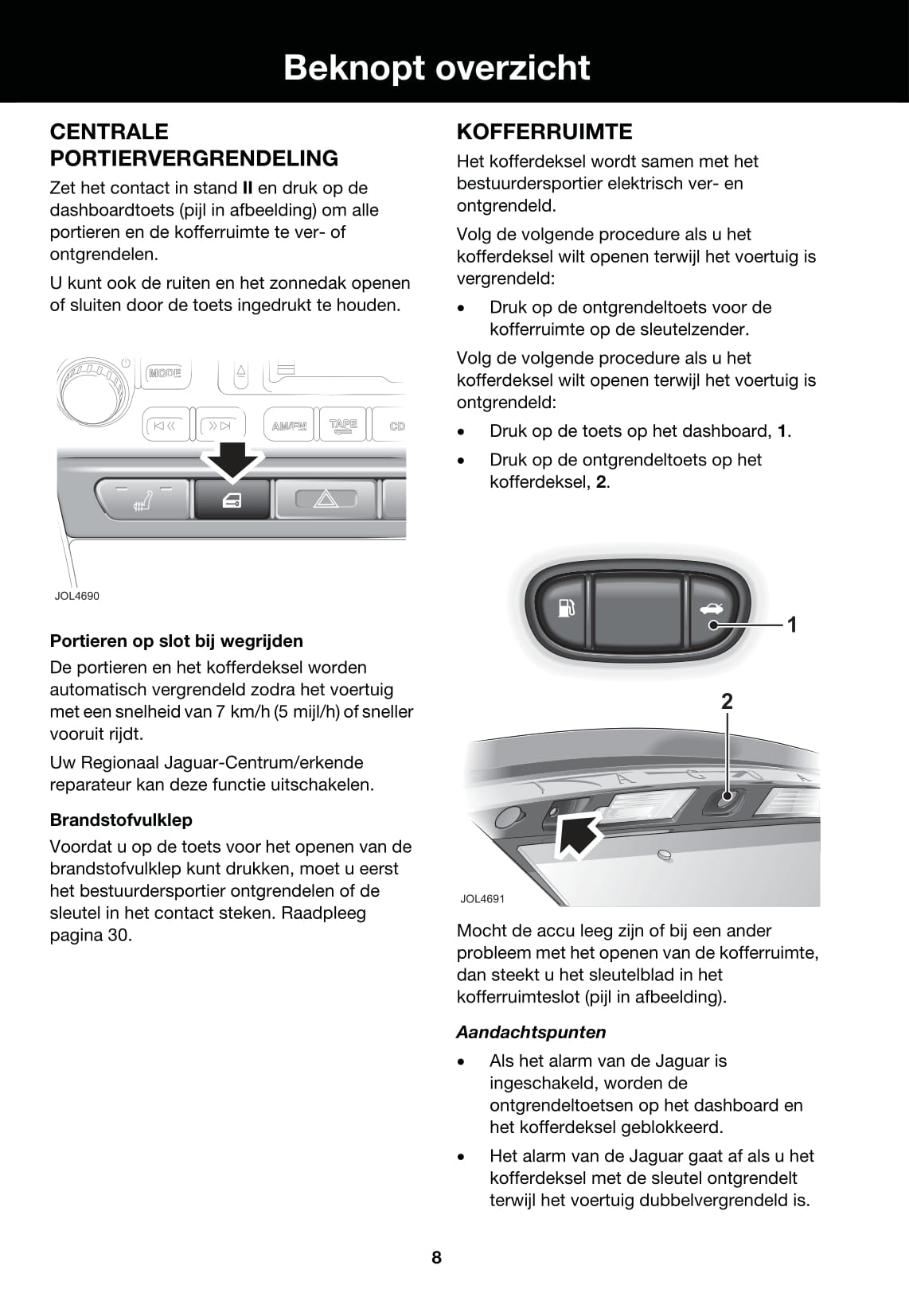 Beknopt overzicht

CENTRALE PORTIERVERGRENDELING

Zet het contact in stand II en druk op de dashboardtoets (pijl in afbeelding) om alle portieren en de kofferruimte te ver- of ontgrendelen.

U kunt ook de ruiten en het zonnedak openen of sluiten door de toets ingedrukt te houden.

MODE

AM/FM TAPE CD

JOL4690

Portieren op slot bij wegrijden

De portieren en het kofferdeksel worden automatisch vergrendeld zodra het voertuig met een snelheid van 7 km/h (5 mijl/h) of sneller vooruit rijdt.

Uw Regionaal Jaguar-Centrum/erkende reparateur kan deze functie uitschakelen.

Brandstofvulklep

Voordat u op de toets voor het openen van de brandstofvulklep kunt drukken, moet u eerst het bestuurdersportier ontgrendelen of de sleutel in het contact steken. Raadpleeg pagina 30.

KOFFERRUIMTE

Het kofferdeksel wordt samen met het bestuurdersportier elektrisch ver- en ontgrendeld.

Volg de volgende procedure als u het kofferdeksel wilt openen terwijl het voertuig is vergrendeld:

• Druk op de ontgrendeltoets voor de kofferruimte op de sleutelzender.

Volg de volgende procedure als u het kofferdeksel wilt openen terwijl het voertuig is ontgrendeld:

• Druk op de toets op het dashboard, 1.

• Druk op de ontgrendeltoets op het kofferdeksel, 2.

1

2

JOL4691

Mocht de accu leeg zijn of bij een ander probleem met het openen van de kofferruimte, dan steekt u het sleutelblad in het kofferruimteslot (pijl in afbeelding).

Aandachtspunten

• Als het alarm van de Jaguar is ingeschakeld, worden de ontgrendeltoetsen op het dashboard en het kofferdeksel geblokkeerd.

• Het alarm van de Jaguar gaat af als u het kofferdeksel met de sleutel ontgrendelt terwijl het voertuig dubbelvergrendeld is.

8