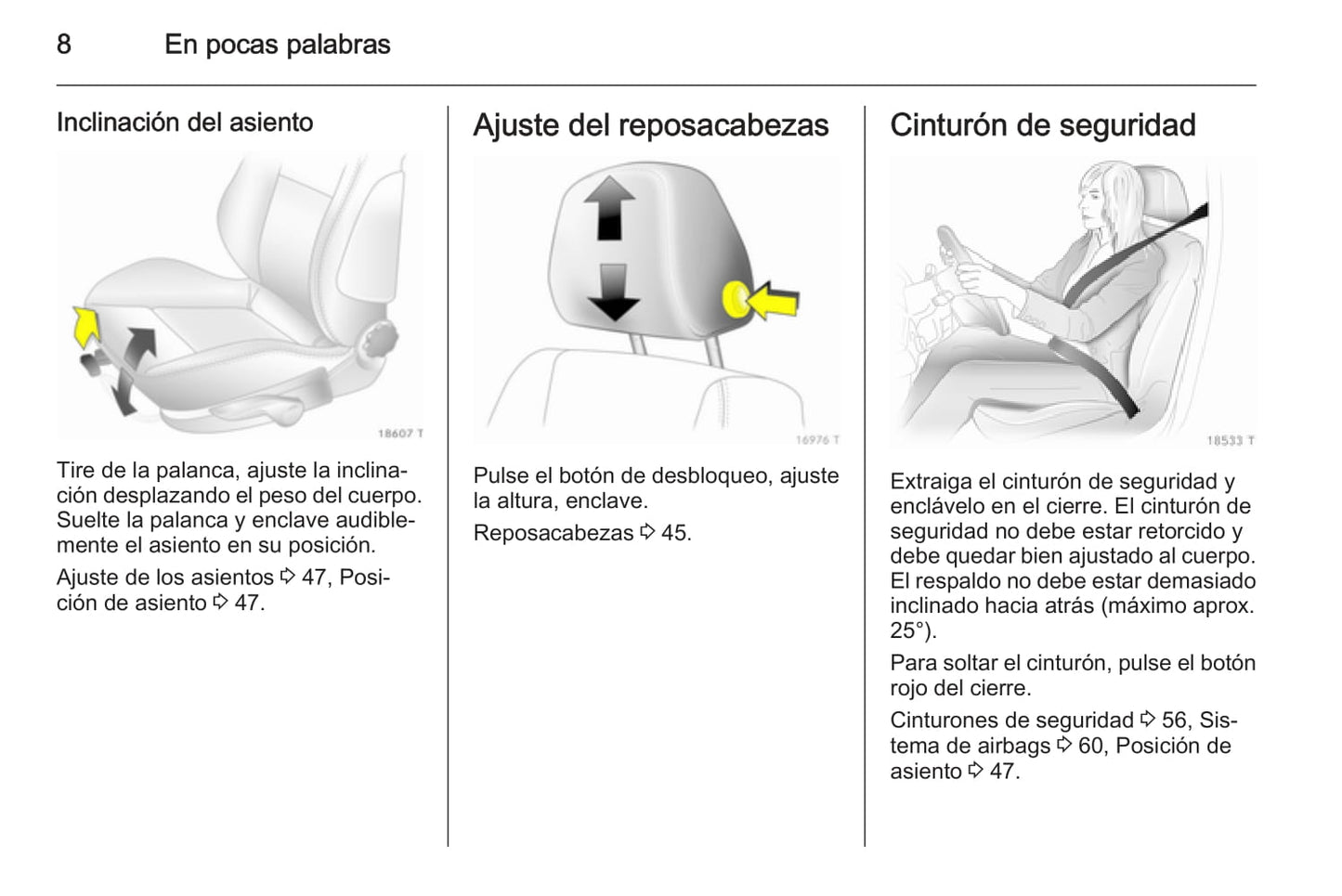 8 En pocas palabras

Inclinación del asiento

18607 T

Tire de la palanca, ajuste la inclinación desplazando el peso del cuerpo. Suelte la palanca y enclave audiblemente el asiento en su posición.

Ajuste de los asientos ⇨ 47, Posición de asiento ⇨ 47.

Ajuste del reposacabezas

16976 T

Pulse el botón de desbloqueo, ajuste la altura, enclave.

Reposacabezas ⇨ 45.

Cinturón de seguridad

18533 T

Extraiga el cinturón de seguridad y enclávelo en el cierre. El cinturón de seguridad no debe estar retorcido y debe quedar bien ajustado al cuerpo. El respaldo no debe estar demasiado inclinado hacia atrás (máximo aprox. 25°).

Para soltar el cinturón, pulse el botón rojo del cierre.

Cinturones de seguridad ⇨ 56, Sistema de airbags ⇨ 60, Posición de asiento ⇨ 47.