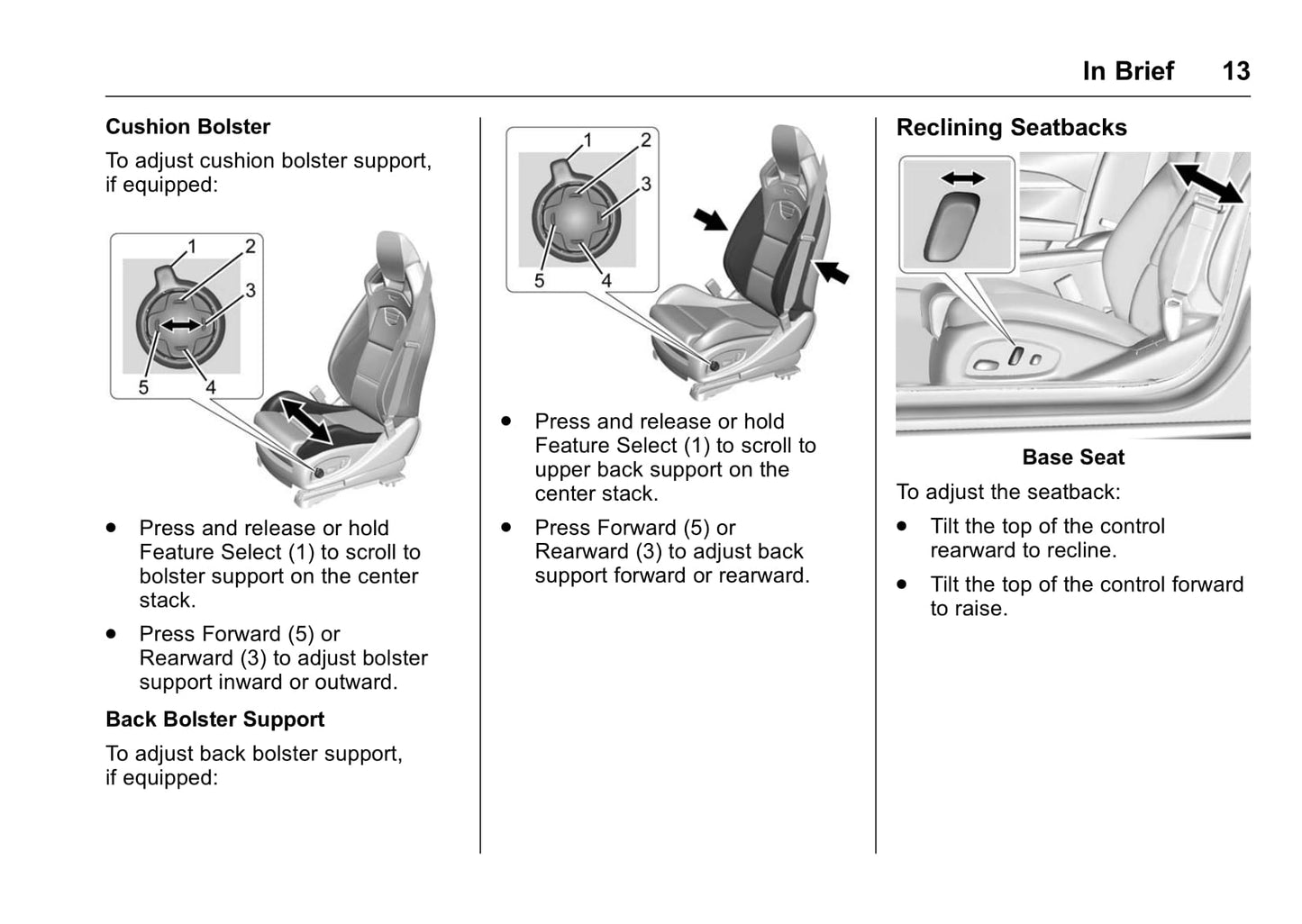 In Brief 13

Cushion Bolster

To adjust cushion bolster support, if equipped:

1 2 3 5 4

• Press and release or hold Feature Select (1) to scroll to bolster support on the center stack.

• Press Forward (5) or Rearward (3) to adjust bolster support inward or outward.

Back Bolster Support

To adjust back bolster support, if equipped:

1 2 3 5 4

• Press and release or hold Feature Select (1) to scroll to upper back support on the center stack.

• Press Forward (5) or Rearward (3) to adjust back support forward or rearward.

Reclining Seatbacks

Base Seat

To adjust the seatback:

• Tilt the top of the control rearward to recline.

• Tilt the top of the control forward to raise.