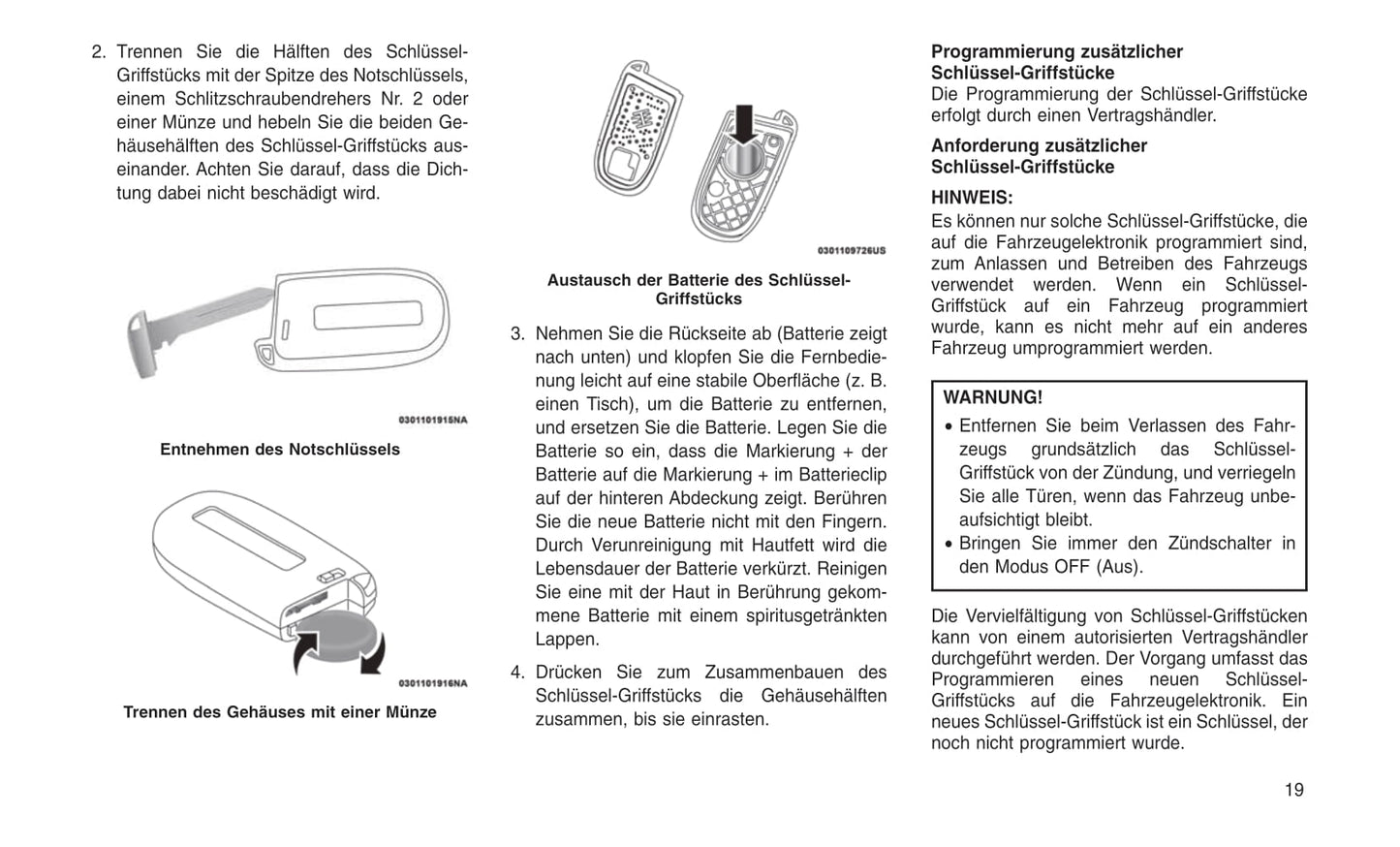 2. Trennen Sie die Hälften des Schlüssel-Griffstücks mit der Spitze des Notschlüssels, einem Schlitzschraubendrehers Nr. 2 oder einer Münze und hebeln Sie die beiden Gehäusehälften des Schlüssel-Griffstücks auseinander. Achten Sie darauf, dass die Dichtung dabei nicht beschädigt wird.

0301101915NA

Entnehmen des Notschlüssels

0301101916NA

Trennen des Gehäuses mit einer Münze

0301109726US

Austausch der Batterie des Schlüssel-Griffstücks

3. Nehmen Sie die Rückseite ab (Batterie zeigt nach unten) und klopfen Sie die Fernbedienung leicht auf eine stabile Oberfläche (z. B. einen Tisch), um die Batterie zu entfernen, und ersetzen Sie die Batterie. Legen Sie die Batterie so ein, dass die Markierung + der Batterie auf die Markierung + im Batterieclip auf der hinteren Abdeckung zeigt. Berühren Sie die neue Batterie nicht mit den Fingern. Durch Verunreinigung mit Hautfett wird die Lebensdauer der Batterie verkürzt. Reinigen Sie eine mit der Haut in Berührung gekommene Batterie mit einem spiritusgetränkten Lappen.

4. Drücken Sie zum Zusammenbauen des Schlüssel-Griffstücks die Gehäusehälften zusammen, bis sie einrasten.

Programmierung zusätzlicher Schlüssel-Griffstücke
Die Programmierung der Schlüssel-Griffstücke erfolgt durch einen Vertragshändler.

Anforderung zusätzlicher Schlüssel-Griffstücke

HINWEIS:
Es können nur solche Schlüssel-Griffstücke, die auf die Fahrzeugelektronik programmiert sind, zum Anlassen und Betreiben des Fahrzeugs verwendet werden. Wenn ein Schlüssel-Griffstück auf ein Fahrzeug programmiert wurde, kann es nicht mehr auf ein anderes Fahrzeug umprogrammiert werden.

WARNUNG!
• Entfernen Sie beim Verlassen des Fahrzeugs grundsätzlich das Schlüssel-Griffstück von der Zündung, und verriegeln Sie alle Türen, wenn das Fahrzeug unbeaufsichtigt bleibt.
• Bringen Sie immer den Zündschalter in den Modus OFF (Aus).

Die Vervielfältigung von Schlüssel-Griffstücken kann von einem autorisierten Vertragshändler durchgeführt werden. Der Vorgang umfasst das Programmieren eines neuen Schlüssel-Griffstücks auf die Fahrzeugelektronik. Ein neues Schlüssel-Griffstück ist ein Schlüssel, der noch nicht programmiert wurde.

19