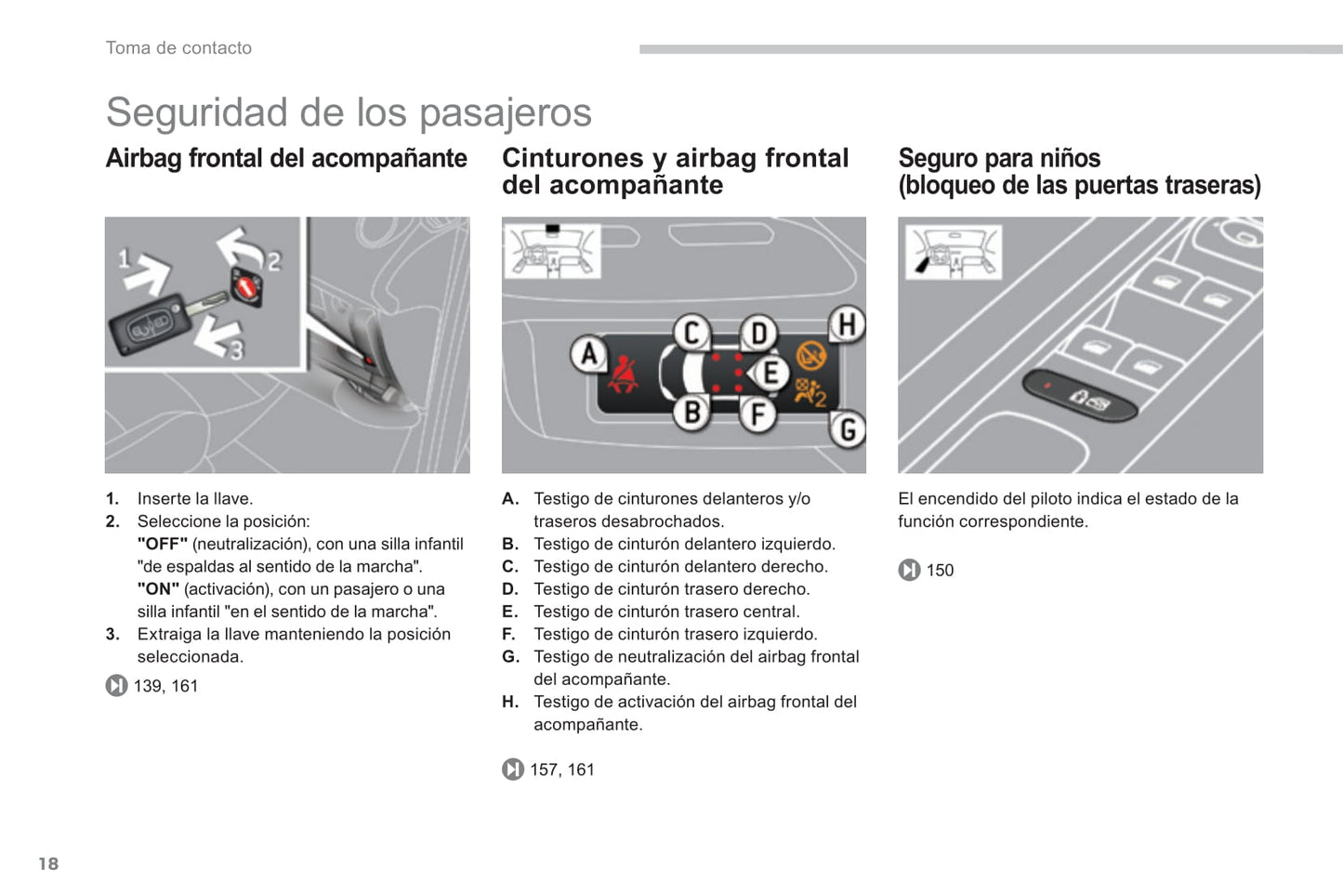 Toma de contacto

Seguridad de los pasajeros

Airbag frontal del acompañante

1 2 3

1. Inserte la llave.
2. Seleccione la posición:
"OFF" (neutralización), con una silla infantil "de espaldas al sentido de la marcha".
"ON" (activación), con un pasajero o una silla infantil "en el sentido de la marcha".
3. Extraiga la llave manteniendo la posición seleccionada.

139, 161

Cinturones y airbag frontal del acompañante

A B C D E F G H

A. Testigo de cinturones delanteros y/o traseros desabrochados.
B. Testigo de cinturón delantero izquierdo.
C. Testigo de cinturón delantero derecho.
D. Testigo de cinturón trasero derecho.
E. Testigo de cinturón trasero central.
F. Testigo de cinturón trasero izquierdo.
G. Testigo de neutralización del airbag frontal del acompañante.
H. Testigo de activación del airbag frontal del acompañante.

157, 161

Seguro para niños (bloqueo de las puertas traseras)

El encendido del piloto indica el estado de la función correspondiente.

150

18