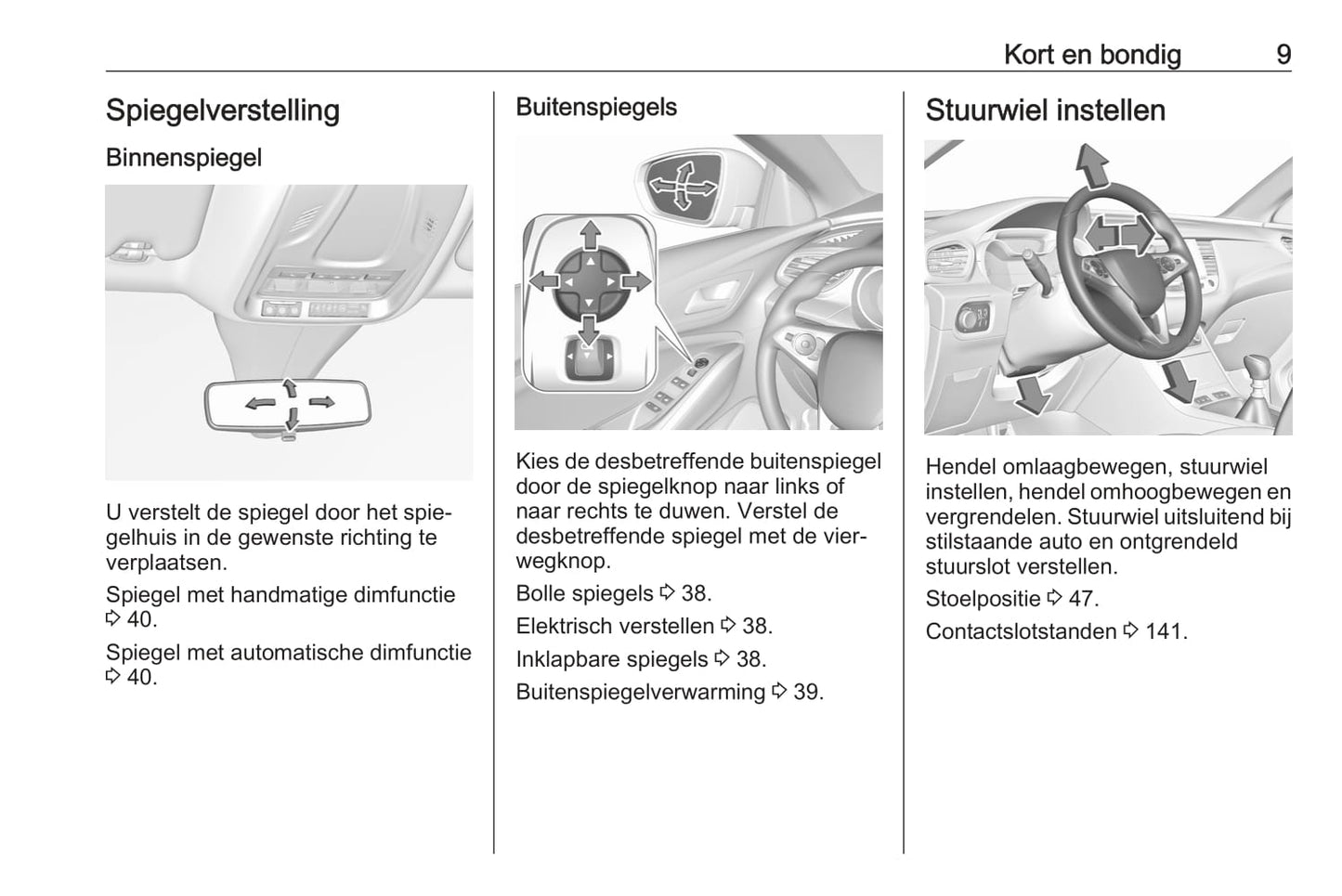 Kort en bondig 9

Spiegelverstelling

Binnenspiegel

U verstelt de spiegel door het spiegelhuis in de gewenste richting te verplaatsen.

Spiegel met handmatige dimfunctie ⇨ 40.

Spiegel met automatische dimfunctie ⇨ 40.

Buitenspiegels

Kies de desbetreffende buitenspiegel door de spiegelknop naar links of naar rechts te duwen. Verstel de desbetreffende spiegel met de vierwegknop.

Bolle spiegels ⇨ 38.

Elektrisch verstellen ⇨ 38.

Inklapbare spiegels ⇨ 38.

Buitenspiegelverwarming ⇨ 39.

Stuurwiel instellen

Hendel omlaagbewegen, stuurwiel instellen, hendel omhoogbewegen en vergrendelen. Stuurwiel uitsluitend bij stilstaande auto en ontgrendeld stuurslot verstellen.

Stoelpositie ⇨ 47.

Contactslotstanden ⇨ 141.