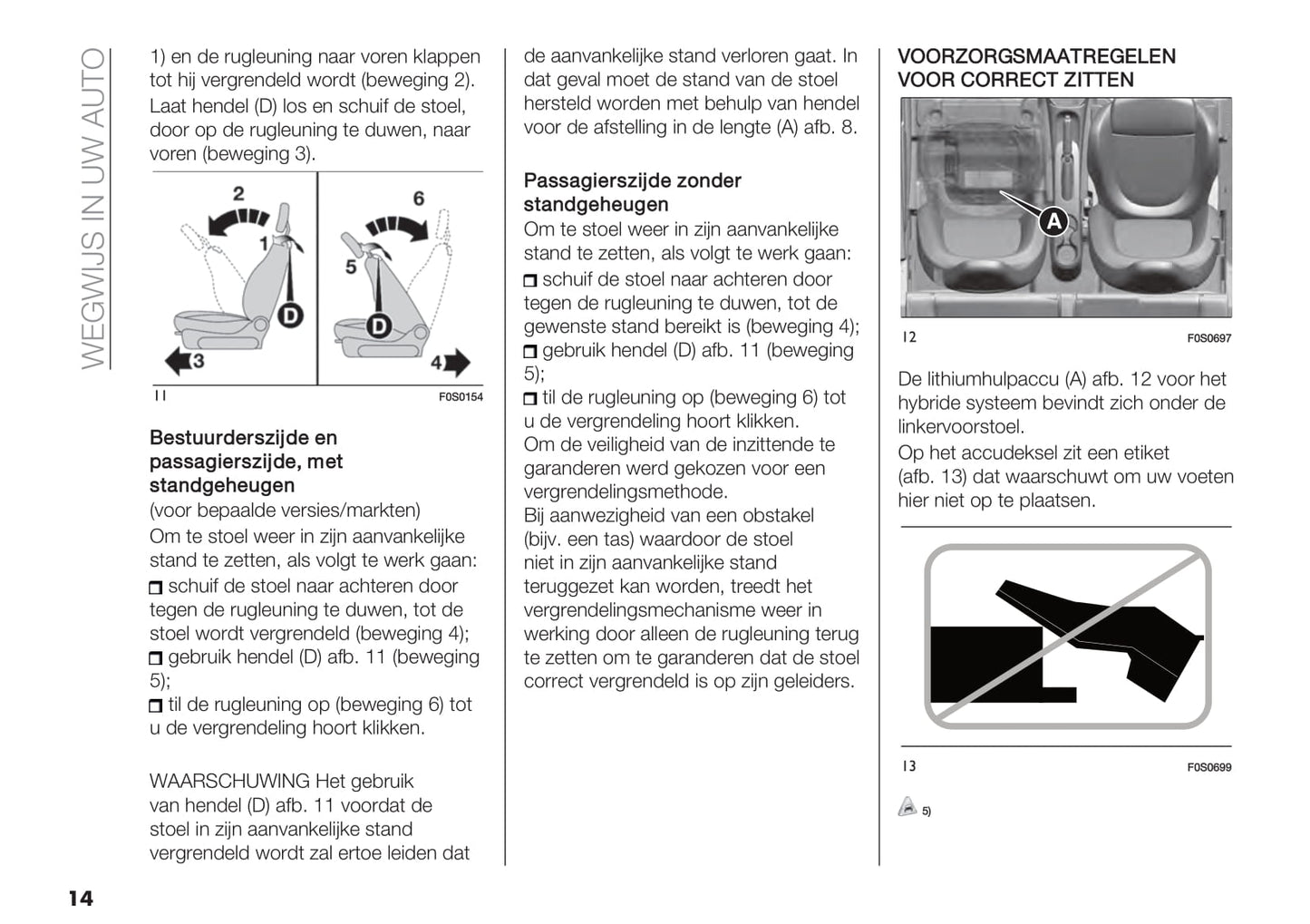 WEGWIJS IN UW AUTO

1) en de rugleuning naar voren klappen tot hij vergrendeld wordt (beweging 2). Laat hendel (D) los en schuif de stoel, door op de rugleuning te duwen, naar voren (beweging 3).

2
1
D
3
6
5
D
4

11 F0S0154

Bestuurderszijde en passagierszijde, met standgeheugen
(voor bepaalde versies/markten)
Om te stoel weer in zijn aanvankelijke stand te zetten, als volgt te werk gaan:
schuif de stoel naar achteren door tegen de rugleuning te duwen, tot de stoel wordt vergrendeld (beweging 4);
gebruik hendel (D) afb. 11 (beweging 5);
til de rugleuning op (beweging 6) tot u de vergrendeling hoort klikken.

WAARSCHUWING Het gebruik van hendel (D) afb. 11 voordat de stoel in zijn aanvankelijke stand vergrendeld wordt zal ertoe leiden dat de aanvankelijke stand verloren gaat. In dat geval moet de stand van de stoel hersteld worden met behulp van hendel voor de afstelling in de lengte (A) afb. 8.

Passagierszijde zonder standgeheugen
Om te stoel weer in zijn aanvankelijke stand te zetten, als volgt te werk gaan:
schuif de stoel naar achteren door tegen de rugleuning te duwen, tot de gewenste stand bereikt is (beweging 4);
gebruik hendel (D) afb. 11 (beweging 5);
til de rugleuning op (beweging 6) tot u de vergrendeling hoort klikken.
Om de veiligheid van de inzittende te garanderen werd gekozen voor een vergrendelingsmethode.
Bij aanwezigheid van een obstakel (bijv. een tas) waardoor de stoel niet in zijn aanvankelijke stand teruggezet kan worden, treedt het vergrendelingsmechanisme weer in werking door alleen de rugleuning terug te zetten om te garanderen dat de stoel correct vergrendeld is op zijn geleiders.

VOORZORGSMAATREGELEN VOOR CORRECT ZITTEN

A

12 F0S0697

De lithiumhulpaccu (A) afb. 12 voor het hybride systeem bevindt zich onder de linkervoorstoel.
Op het accudeksel zit een etiket (afb. 13) dat waarschuwt om uw voeten hier niet op te plaatsen.

13 F0S0699

5)

14