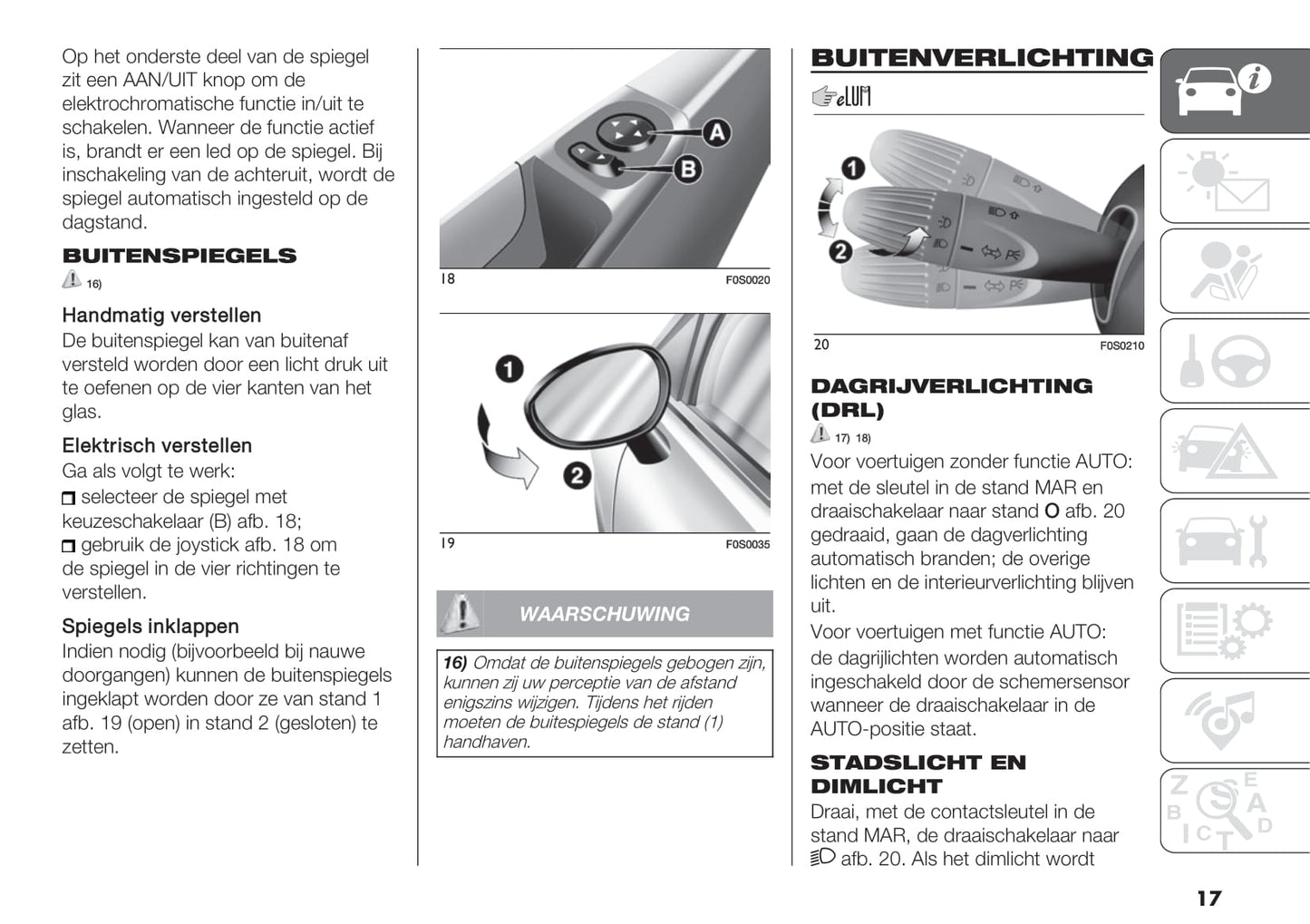 Op het onderste deel van de spiegel zit een AAN/UIT knop om de elektrochromatische functie in/uit te schakelen. Wanneer de functie actief is, brandt er een led op de spiegel. Bij inschakeling van de achteruit, wordt de spiegel automatisch ingesteld op de dagstand.

BUITENSPIEGELS

16)

Handmatig verstellen
De buitenspiegel kan van buitenaf versteld worden door een licht druk uit te oefenen op de vier kanten van het glas.

Elektrisch verstellen
Ga als volgt te werk:
selecteer de spiegel met keuzeschakelaar (B) afb. 18;
gebruik de joystick afb. 18 om de spiegel in de vier richtingen te verstellen.

Spiegels inklappen
Indien nodig (bijvoorbeeld bij nauwe doorgangen) kunnen de buitenspiegels ingeklapt worden door ze van stand 1 afb. 19 (open) in stand 2 (gesloten) te zetten.

A
B
18
F0S0020

1
2
19
F0S0035

WAARSCHUWING

16) Omdat de buitenspiegels gebogen zijn, kunnen zij uw perceptie van de afstand enigszins wijzigen. Tijdens het rijden moeten de buitespiegels de stand (1) handhaven.

BUITENVERLICHTING

eLUM

1
2
20
F0S0210

DAGRIJVERLICHTING (DRL)

17) 18)

Voor voertuigen zonder functie AUTO: met de sleutel in de stand MAR en draaischakelaar naar stand O afb. 20 gedraaid, gaan de dagverlichting automatisch branden; de overige lichten en de interieurverlichting blijven uit.
Voor voertuigen met functie AUTO: de dagrijlichten worden automatisch ingeschakeld door de schemersensor wanneer de draaischakelaar in de AUTO-positie staat.

STADSLICHT EN DIMLICHT
Draai, met de contactsleutel in de stand MAR, de draaischakelaar naar afb. 20. Als het dimlicht wordt

17