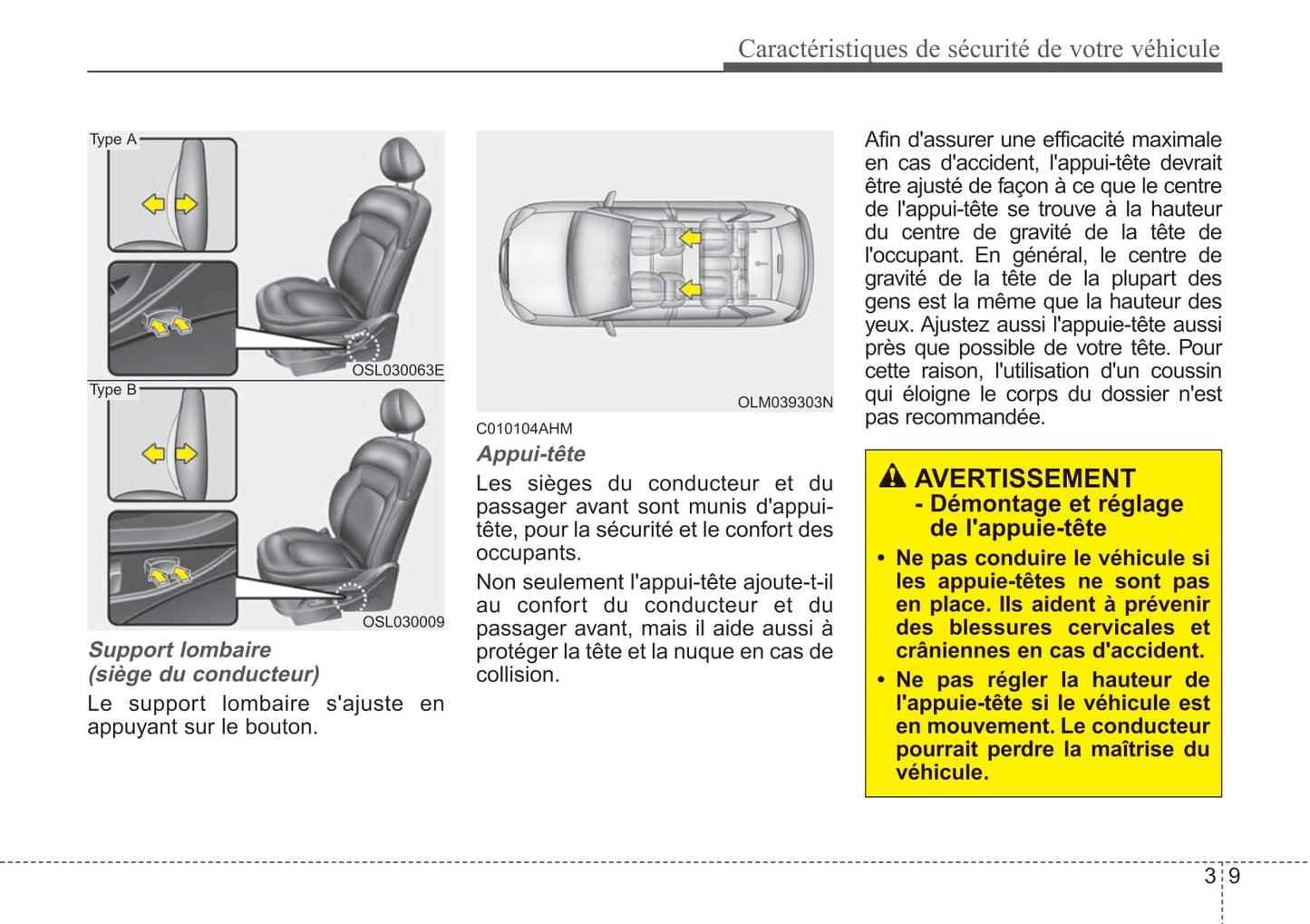 Caractéristiques de sécurité de votre véhicule

Type A

OSL030063E

Type B

OSL030009

Support lombaire (siège du conducteur)

Le support lombaire s'ajuste en appuyant sur le bouton.

OLM039303N

C010104AHM

Appui-tête

Les sièges du conducteur et du passager avant sont munis d'appui-tête, pour la sécurité et le confort des occupants.

Non seulement l'appui-tête ajoute-t-il au confort du conducteur et du passager avant, mais il aide aussi à protéger la tête et la nuque en cas de collision.

Afin d'assurer une efficacité maximale en cas d'accident, l'appui-tête devrait être ajusté de façon à ce que le centre de l'appui-tête se trouve à la hauteur du centre de gravité de la tête de l'occupant. En général, le centre de gravité de la tête de la plupart des gens est la même que la hauteur des yeux. Ajustez aussi l'appuie-tête aussi près que possible de votre tête. Pour cette raison, l'utilisation d'un coussin qui éloigne le corps du dossier n'est pas recommandée.

AVERTISSEMENT
- Démontage et réglage de l'appuie-tête

• Ne pas conduire le véhicule si les appuie-têtes ne sont pas en place. Ils aident à prévenir des blessures cervicales et crâniennes en cas d'accident.
• Ne pas régler la hauteur de l'appuie-tête si le véhicule est en mouvement. Le conducteur pourrait perdre la maîtrise du véhicule.

3 9