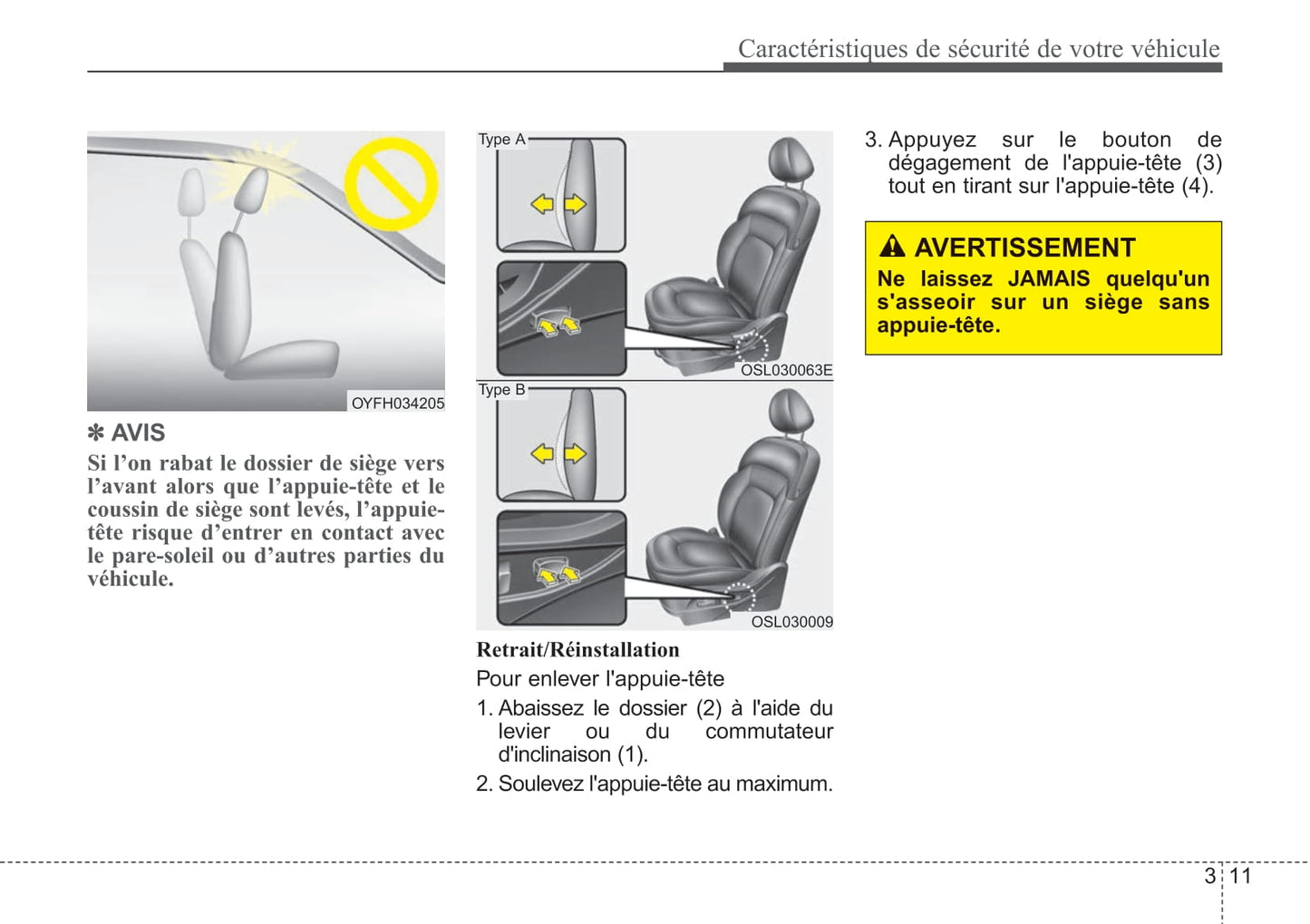 Caractéristiques de sécurité de votre véhicule

OYFH034205

✽ AVIS

Si l'on rabat le dossier de siège vers l'avant alors que l'appuie-tête et le coussin de siège sont levés, l'appuie-tête risque d'entrer en contact avec le pare-soleil ou d'autres parties du véhicule.

Type A

OSL030063E

Type B

OSL030009

Retrait/Réinstallation

Pour enlever l'appuie-tête

1. Abaissez le dossier (2) à l'aide du levier ou du commutateur d'inclinaison (1).

2. Soulevez l'appuie-tête au maximum.

3. Appuyez sur le bouton de dégagement de l'appuie-tête (3) tout en tirant sur l'appuie-tête (4).

AVERTISSEMENT

Ne laissez JAMAIS quelqu'un s'asseoir sur un siège sans appuie-tête.

3 11