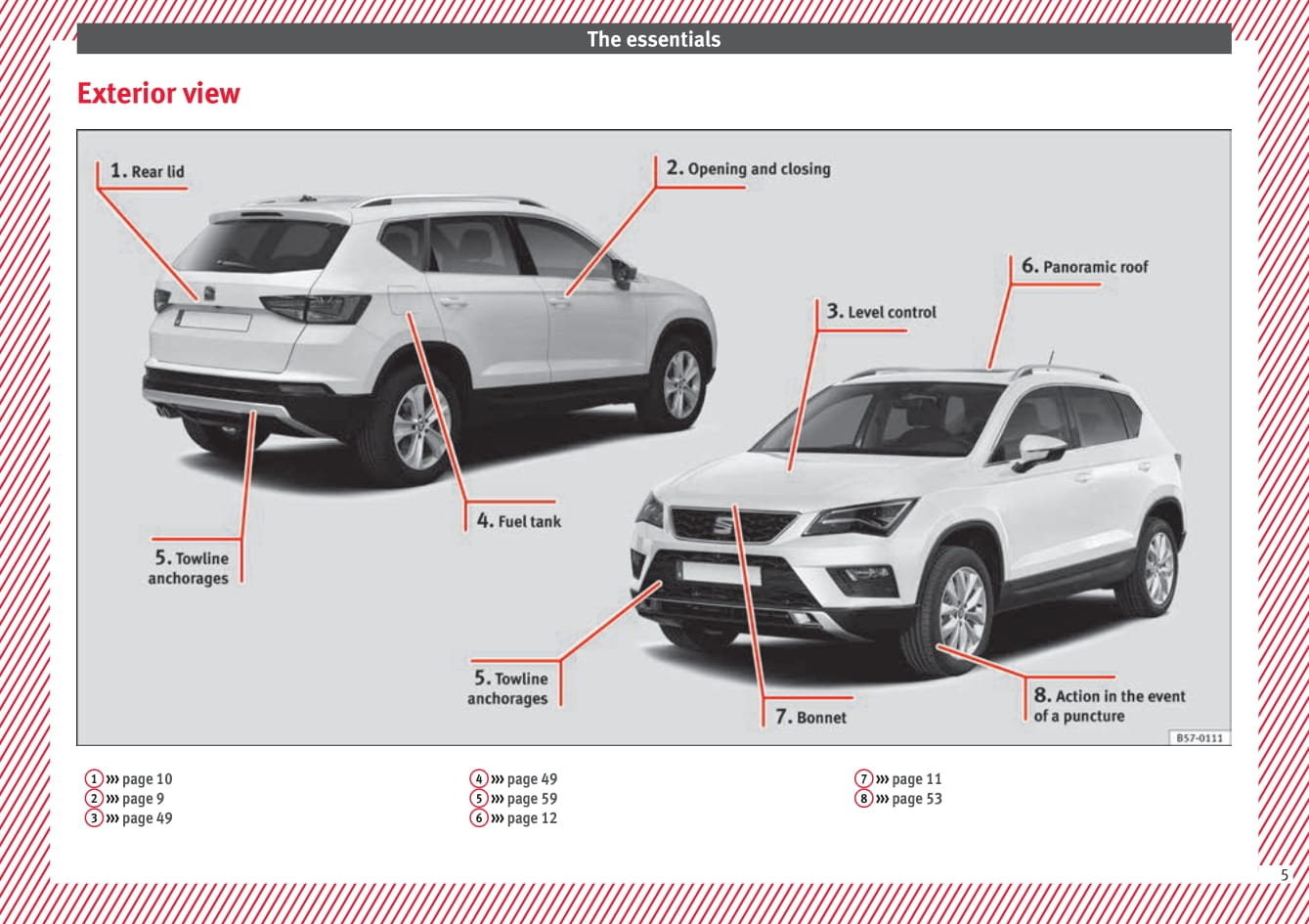 The essentials

Exterior view

1. Rear lid

2. Opening and closing

6. Panoramic roof

3. Level control

4. Fuel tank

5. Towline anchorages

5. Towline anchorages

7. Bonnet

8. Action in the event of a puncture

B57-0111

1 ››› page 10
2 ››› page 9
3 ››› page 49

4 ››› page 49
5 ››› page 59
6 ››› page 12

7 ››› page 11
8 ››› page 53

5