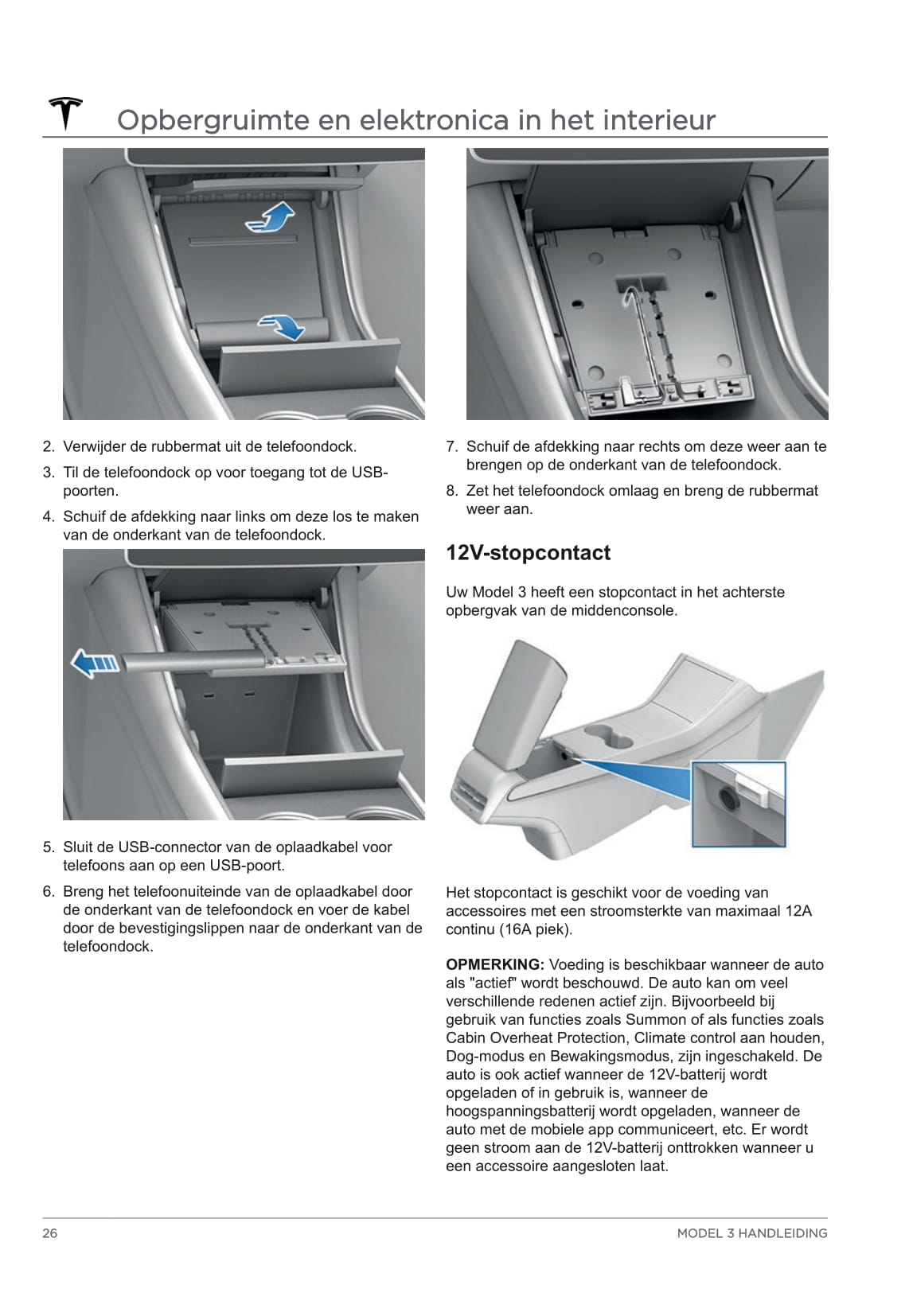 Opbergruimte en elektronica in het interieur

2. Verwijder de rubbermat uit de telefoondock.

3. Til de telefoondock op voor toegang tot de USB-poorten.

4. Schuif de afdekking naar links om deze los te maken van de onderkant van de telefoondock.

5. Sluit de USB-connector van de oplaadkabel voor telefoons aan op een USB-poort.

6. Breng het telefoonuiteinde van de oplaadkabel door de onderkant van de telefoondock en voer de kabel door de bevestigingslippen naar de onderkant van de telefoondock.

7. Schuif de afdekking naar rechts om deze weer aan te brengen op de onderkant van de telefoondock.

8. Zet het telefoondock omlaag en breng de rubbermat weer aan.

12V-stopcontact

Uw Model 3 heeft een stopcontact in het achterste opbergvak van de middenconsole.

Het stopcontact is geschikt voor de voeding van accessoires met een stroomsterkte van maximaal 12A continu (16A piek).

OPMERKING: Voeding is beschikbaar wanneer de auto als "actief" wordt beschouwd. De auto kan om veel verschillende redenen actief zijn. Bijvoorbeeld bij gebruik van functies zoals Summon of als functies zoals Cabin Overheat Protection, Climate control aan houden, Dog-modus en Bewakingsmodus, zijn ingeschakeld. De auto is ook actief wanneer de 12V-batterij wordt opgeladen of in gebruik is, wanneer de hoogspanningsbatterij wordt opgeladen, wanneer de auto met de mobiele app communiceert, etc. Er wordt geen stroom aan de 12V-batterij onttrokken wanneer u een accessoire aangesloten laat.

26

MODEL 3 HANDLEIDING