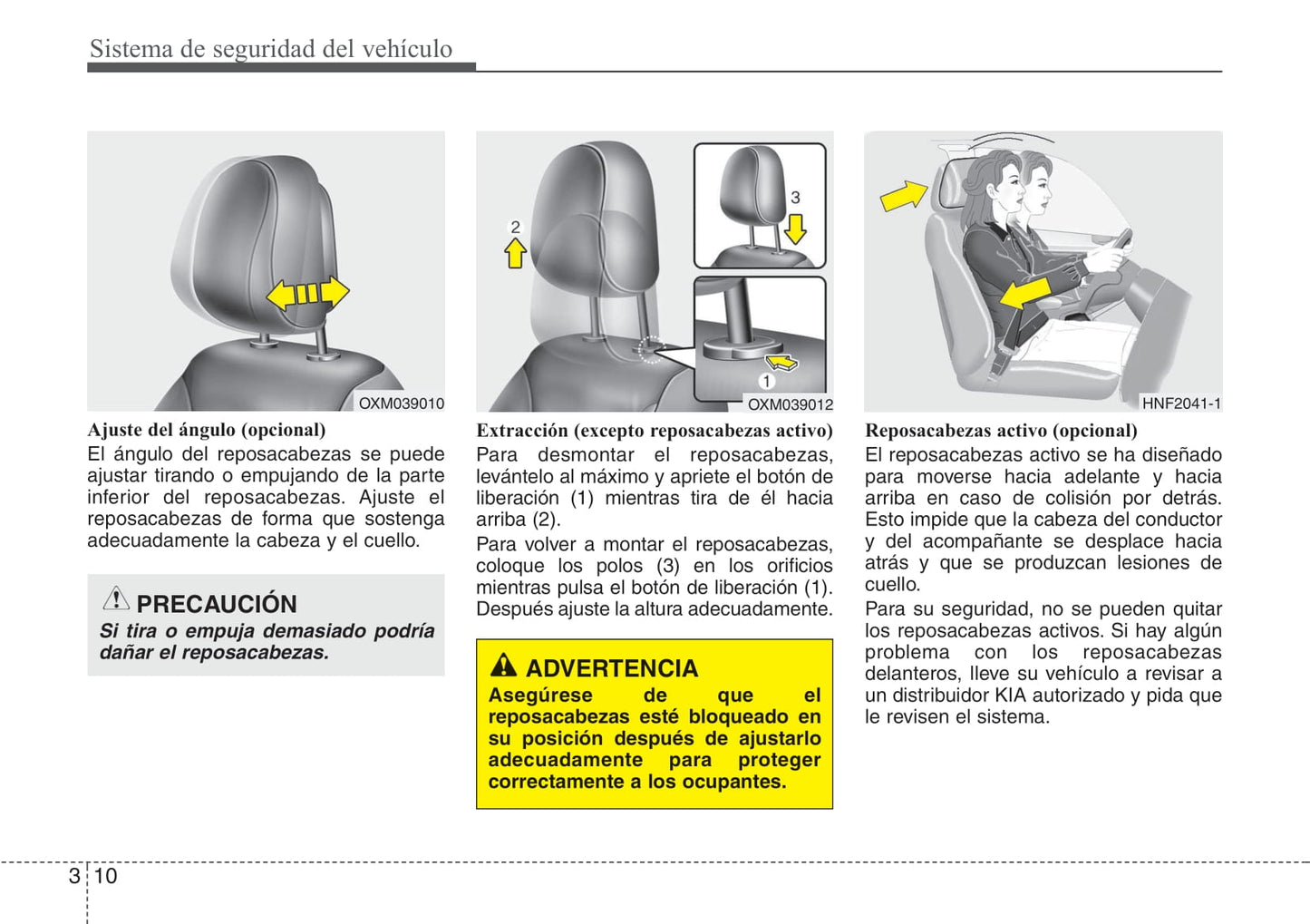 Sistema de seguridad del vehículo

OXM039010

Ajuste del ángulo (opcional)

El ángulo del reposacabezas se puede ajustar tirando o empujando de la parte inferior del reposacabezas. Ajuste el reposacabezas de forma que sostenga adecuadamente la cabeza y el cuello.

PRECAUCIÓN

Si tira o empuja demasiado podría dañar el reposacabezas.

2

3

1

OXM039012

Extracción (excepto reposacabezas activo)

Para desmontar el reposacabezas, levántelo al máximo y apriete el botón de liberación (1) mientras tira de él hacia arriba (2).

Para volver a montar el reposacabezas, coloque los polos (3) en los orificios mientras pulsa el botón de liberación (1). Después ajuste la altura adecuadamente.

ADVERTENCIA

Asegúrese de que el reposacabezas esté bloqueado en su posición después de ajustarlo adecuadamente para proteger correctamente a los ocupantes.

HNF2041-1

Reposacabezas activo (opcional)

El reposacabezas activo se ha diseñado para moverse hacia adelante y hacia arriba en caso de colisión por detrás. Esto impide que la cabeza del conductor y del acompañante se desplace hacia atrás y que se produzcan lesiones de cuello.

Para su seguridad, no se pueden quitar los reposacabezas activos. Si hay algún problema con los reposacabezas delanteros, lleve su vehículo a revisar a un distribuidor KIA autorizado y pida que le revisen el sistema.

3 10