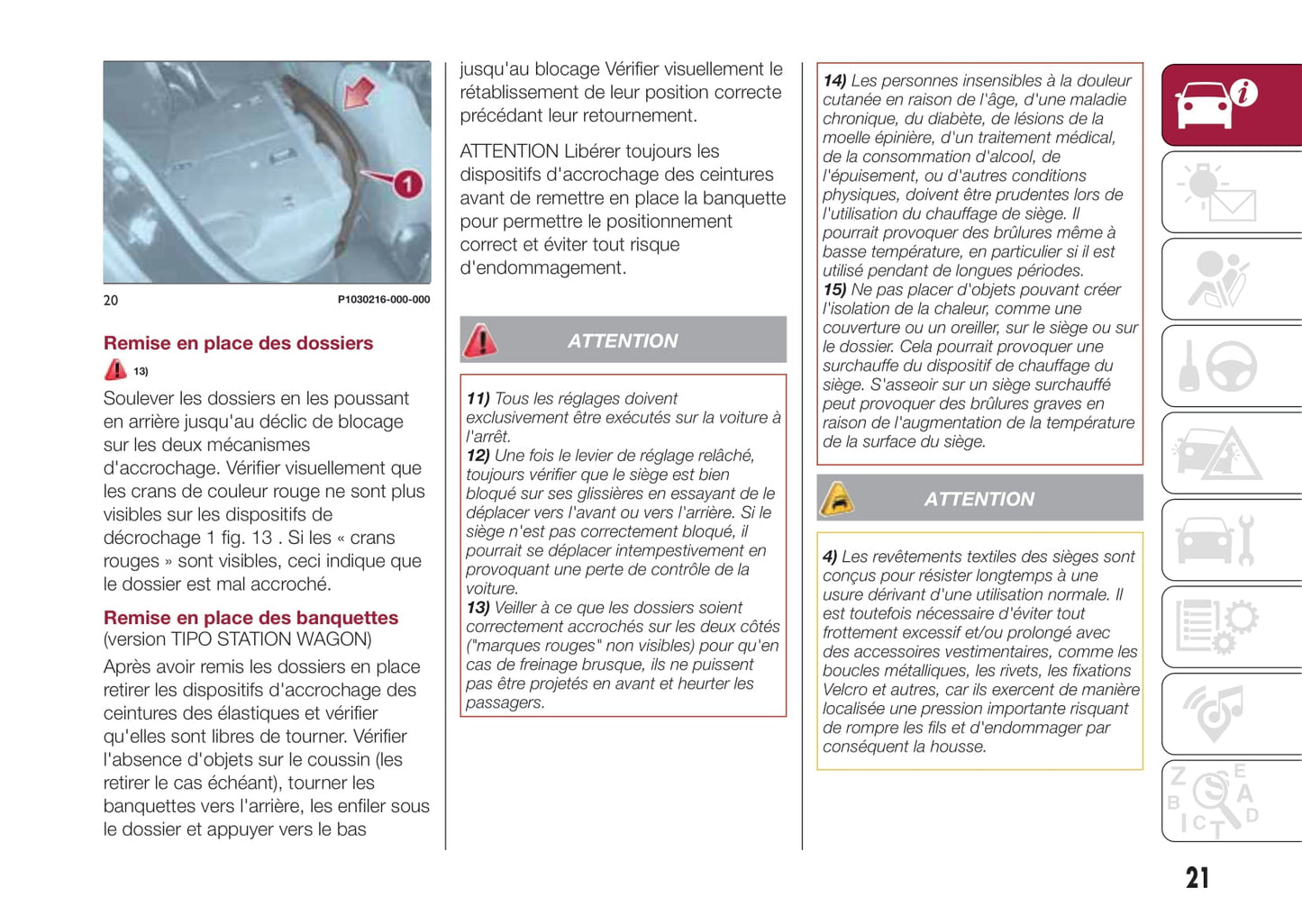 1

20 P1030216-000-000

Remise en place des dossiers

13)

Soulever les dossiers en les poussant en arrière jusqu'au déclic de blocage sur les deux mécanismes d'accrochage. Vérifier visuellement que les crans de couleur rouge ne sont plus visibles sur les dispositifs de décrochage 1 fig. 13 . Si les « crans rouges » sont visibles, ceci indique que le dossier est mal accroché.

Remise en place des banquettes
(version TIPO STATION WAGON)

Après avoir remis les dossiers en place retirer les dispositifs d'accrochage des ceintures des élastiques et vérifier qu'elles sont libres de tourner. Vérifier l'absence d'objets sur le coussin (les retirer le cas échéant), tourner les banquettes vers l'arrière, les enfiler sous le dossier et appuyer vers le bas jusqu'au blocage Vérifier visuellement le rétablissement de leur position correcte précédant leur retournement.

ATTENTION Libérer toujours les dispositifs d'accrochage des ceintures avant de remettre en place la banquette pour permettre le positionnement correct et éviter tout risque d'endommagement.

ATTENTION

11) Tous les réglages doivent exclusivement être exécutés sur la voiture à l'arrêt.
12) Une fois le levier de réglage relâché, toujours vérifier que le siège est bien bloqué sur ses glissières en essayant de le déplacer vers l'avant ou vers l'arrière. Si le siège n'est pas correctement bloqué, il pourrait se déplacer intempestivement en provoquant une perte de contrôle de la voiture.
13) Veiller à ce que les dossiers soient correctement accrochés sur les deux côtés ("marques rouges" non visibles) pour qu'en cas de freinage brusque, ils ne puissent pas être projetés en avant et heurter les passagers.

14) Les personnes insensibles à la douleur cutanée en raison de l'âge, d'une maladie chronique, du diabète, de lésions de la moelle épinière, d'un traitement médical, de la consommation d'alcool, de l'épuisement, ou d'autres conditions physiques, doivent être prudentes lors de l'utilisation du chauffage de siège. Il pourrait provoquer des brûlures même à basse température, en particulier si il est utilisé pendant de longues périodes.
15) Ne pas placer d'objets pouvant créer l'isolation de la chaleur, comme une couverture ou un oreiller, sur le siège ou sur le dossier. Cela pourrait provoquer une surchauffe du dispositif de chauffage du siège. S'asseoir sur un siège surchauffé peut provoquer des brûlures graves en raison de l'augmentation de la température de la surface du siège.

ATTENTION

4) Les revêtements textiles des sièges sont conçus pour résister longtemps à une usure dérivant d'une utilisation normale. Il est toutefois nécessaire d'éviter tout frottement excessif et/ou prolongé avec des accessoires vestimentaires, comme les boucles métalliques, les rivets, les fixations Velcro et autres, car ils exercent de manière localisée une pression importante risquant de rompre les fils et d'endommager par conséquent la housse.

21