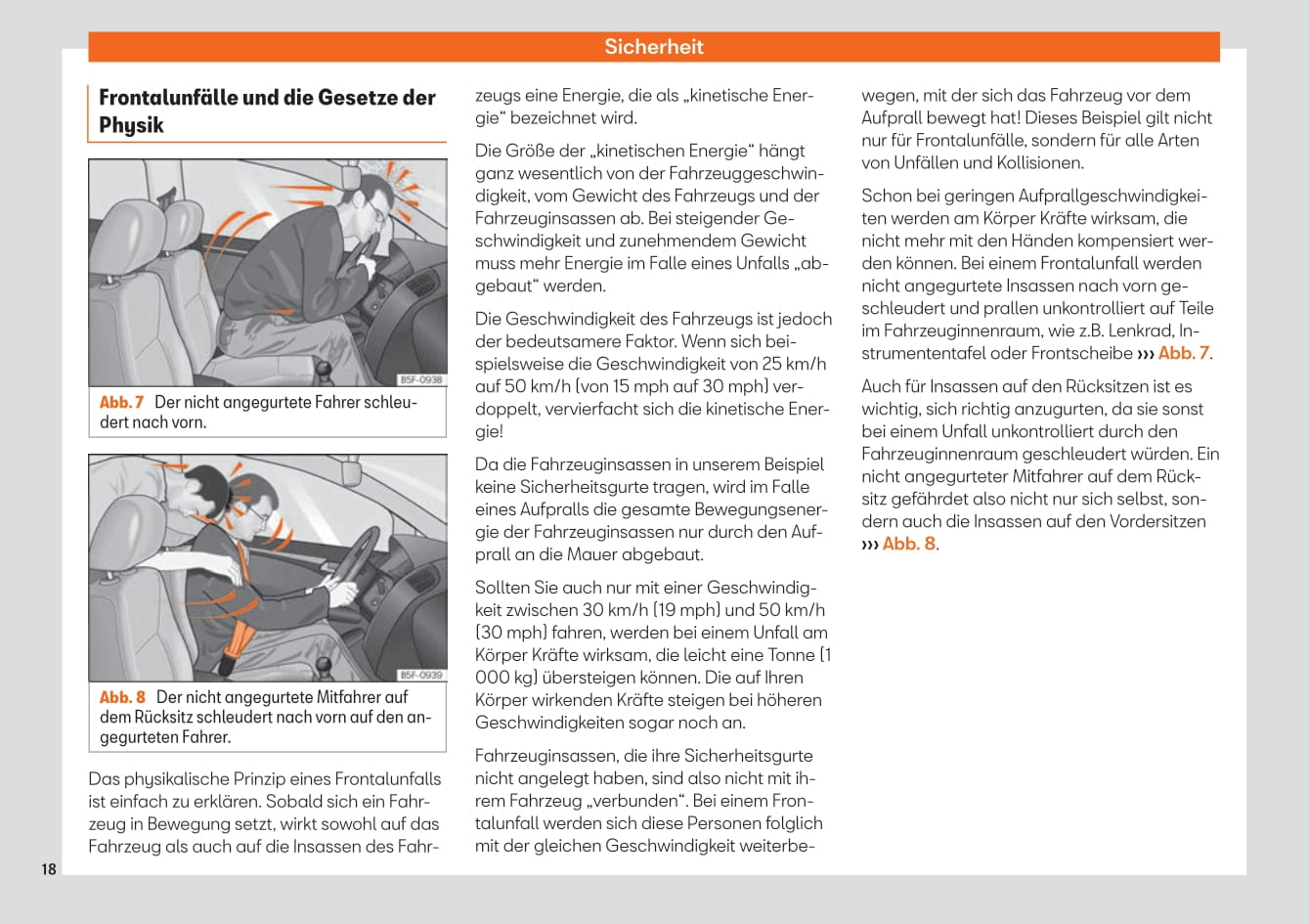 Sicherheit

Frontalunfälle und die Gesetze der Physik

B5F-0938

Abb. 7 Der nicht angegurtete Fahrer schleudert nach vorn.

B5F-0939

Abb. 8 Der nicht angegurtete Mitfahrer auf dem Rücksitz schleudert nach vorn auf den angegurteten Fahrer.

Das physikalische Prinzip eines Frontalunfalls ist einfach zu erklären. Sobald sich ein Fahrzeug in Bewegung setzt, wirkt sowohl auf das Fahrzeug als auch auf die Insassen des Fahrzeugs eine Energie, die als „kinetische Energie“ bezeichnet wird.

Die Größe der „kinetischen Energie“ hängt ganz wesentlich von der Fahrzeuggeschwindigkeit, vom Gewicht des Fahrzeugs und der Fahrzeuginsassen ab. Bei steigender Geschwindigkeit und zunehmendem Gewicht muss mehr Energie im Falle eines Unfalls „abgebaut“ werden.

Die Geschwindigkeit des Fahrzeugs ist jedoch der bedeutsamere Faktor. Wenn sich beispielsweise die Geschwindigkeit von 25 km/h auf 50 km/h (von 15 mph auf 30 mph) verdoppelt, vervierfacht sich die kinetische Energie!

Da die Fahrzeuginsassen in unserem Beispiel keine Sicherheitsgurte tragen, wird im Falle eines Aufpralls die gesamte Bewegungsenergie der Fahrzeuginsassen nur durch den Aufprall an die Mauer abgebaut.

Sollten Sie auch nur mit einer Geschwindigkeit zwischen 30 km/h (19 mph) und 50 km/h (30 mph) fahren, werden bei einem Unfall am Körper Kräfte wirksam, die leicht eine Tonne (1 000 kg) übersteigen können. Die auf Ihren Körper wirkenden Kräfte steigen bei höheren Geschwindigkeiten sogar noch an.

Fahrzeuginsassen, die ihre Sicherheitsgurte nicht angelegt haben, sind also nicht mit ihrem Fahrzeug „verbunden“. Bei einem Frontalunfall werden sich diese Personen folglich mit der gleichen Geschwindigkeit weiterbewegen, mit der sich das Fahrzeug vor dem Aufprall bewegt hat! Dieses Beispiel gilt nicht nur für Frontalunfälle, sondern für alle Arten von Unfällen und Kollisionen.

Schon bei geringen Aufprallgeschwindigkeiten werden am Körper Kräfte wirksam, die nicht mehr mit den Händen kompensiert werden können. Bei einem Frontalunfall werden nicht angegurtete Insassen nach vorn geschleudert und prallen unkontrolliert auf Teile im Fahrzeuginnenraum, wie z.B. Lenkrad, Instrumententafel oder Frontscheibe ››› Abb. 7.

Auch für Insassen auf den Rücksitzen ist es wichtig, sich richtig anzugurten, da sie sonst bei einem Unfall unkontrolliert durch den Fahrzeuginnenraum geschleudert würden. Ein nicht angegurteter Mitfahrer auf dem Rücksitz gefährdet also nicht nur sich selbst, sondern auch die Insassen auf den Vordersitzen ››› Abb. 8.

18