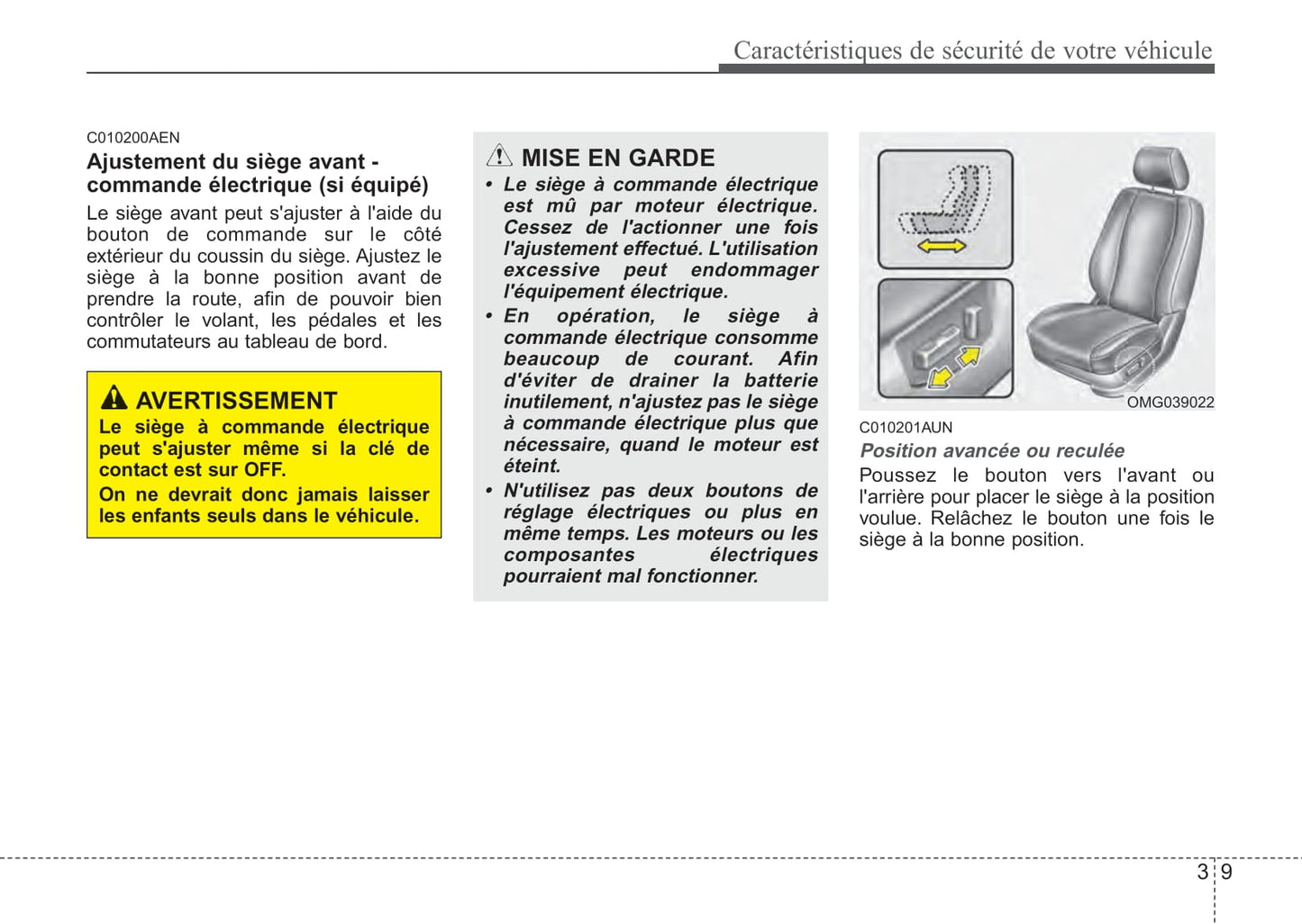 Caractéristiques de sécurité de votre véhicule

C010200AEN

Ajustement du siège avant - commande électrique (si équipé)

Le siège avant peut s'ajuster à l'aide du bouton de commande sur le côté extérieur du coussin du siège. Ajustez le siège à la bonne position avant de prendre la route, afin de pouvoir bien contrôler le volant, les pédales et les commutateurs au tableau de bord.

AVERTISSEMENT

Le siège à commande électrique peut s'ajuster même si la clé de contact est sur OFF.

On ne devrait donc jamais laisser les enfants seuls dans le véhicule.

MISE EN GARDE

• Le siège à commande électrique est mû par moteur électrique. Cessez de l'actionner une fois l'ajustement effectué. L'utilisation excessive peut endommager l'équipement électrique.

• En opération, le siège à commande électrique consomme beaucoup de courant. Afin d'éviter de drainer la batterie inutilement, n'ajustez pas le siège à commande électrique plus que nécessaire, quand le moteur est éteint.

• N'utilisez pas deux boutons de réglage électriques ou plus en même temps. Les moteurs ou les composantes électriques pourraient mal fonctionner.

OMG039022

C010201AUN

Position avancée ou reculée

Poussez le bouton vers l'avant ou l'arrière pour placer le siège à la position voulue. Relâchez le bouton une fois le siège à la bonne position.

3 9