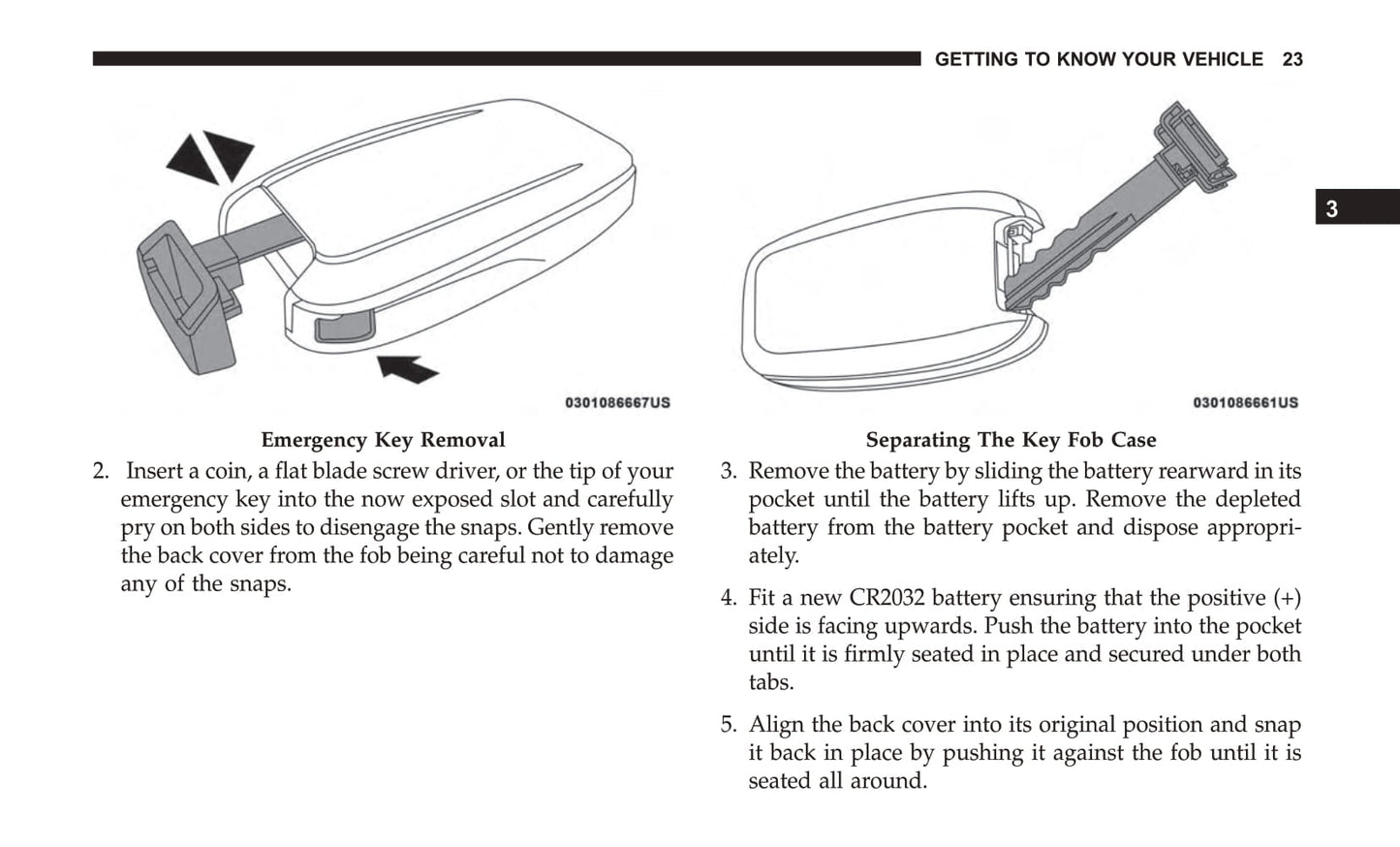 GETTING TO KNOW YOUR VEHICLE 23

3

0301086667US

Emergency Key Removal

2. Insert a coin, a flat blade screw driver, or the tip of your emergency key into the now exposed slot and carefully pry on both sides to disengage the snaps. Gently remove the back cover from the fob being careful not to damage any of the snaps.

0301086661US

Separating The Key Fob Case

3. Remove the battery by sliding the battery rearward in its pocket until the battery lifts up. Remove the depleted battery from the battery pocket and dispose appropriately.

4. Fit a new CR2032 battery ensuring that the positive (+) side is facing upwards. Push the battery into the pocket until it is firmly seated in place and secured under both tabs.

5. Align the back cover into its original position and snap it back in place by pushing it against the fob until it is seated all around.