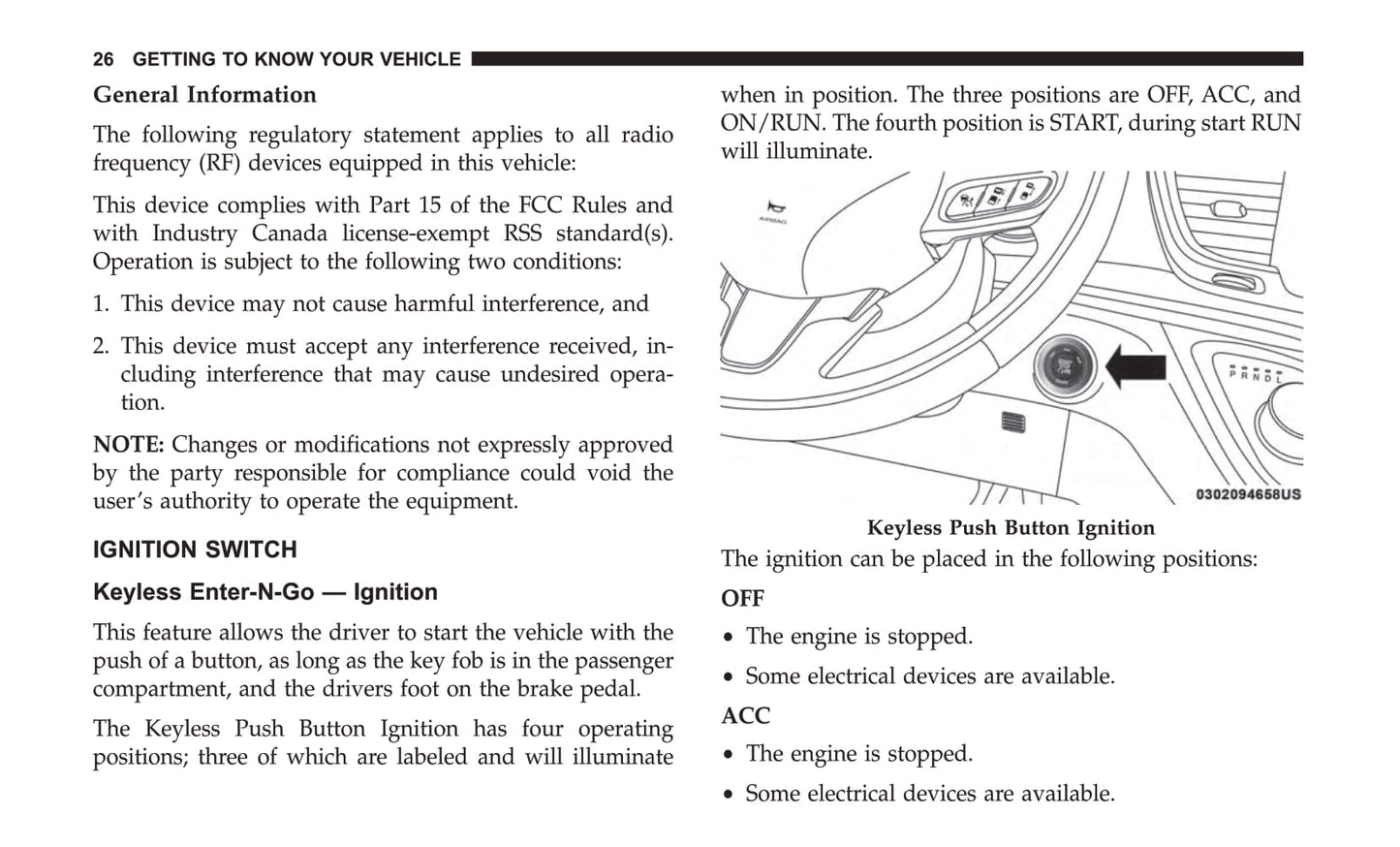 26 GETTING TO KNOW YOUR VEHICLE

General Information

The following regulatory statement applies to all radio frequency (RF) devices equipped in this vehicle:

This device complies with Part 15 of the FCC Rules and with Industry Canada license-exempt RSS standard(s). Operation is subject to the following two conditions:

1. This device may not cause harmful interference, and

2. This device must accept any interference received, including interference that may cause undesired operation.

NOTE: Changes or modifications not expressly approved by the party responsible for compliance could void the user's authority to operate the equipment.

IGNITION SWITCH

Keyless Enter-N-Go — Ignition

This feature allows the driver to start the vehicle with the push of a button, as long as the key fob is in the passenger compartment, and the drivers foot on the brake pedal.

The Keyless Push Button Ignition has four operating positions; three of which are labeled and will illuminate when in position. The three positions are OFF, ACC, and ON/RUN. The fourth position is START, during start RUN will illuminate.

AIRBAG

P R N D L

0302094658US

Keyless Push Button Ignition

The ignition can be placed in the following positions:

OFF

• The engine is stopped.

• Some electrical devices are available.

ACC

• The engine is stopped.

• Some electrical devices are available.