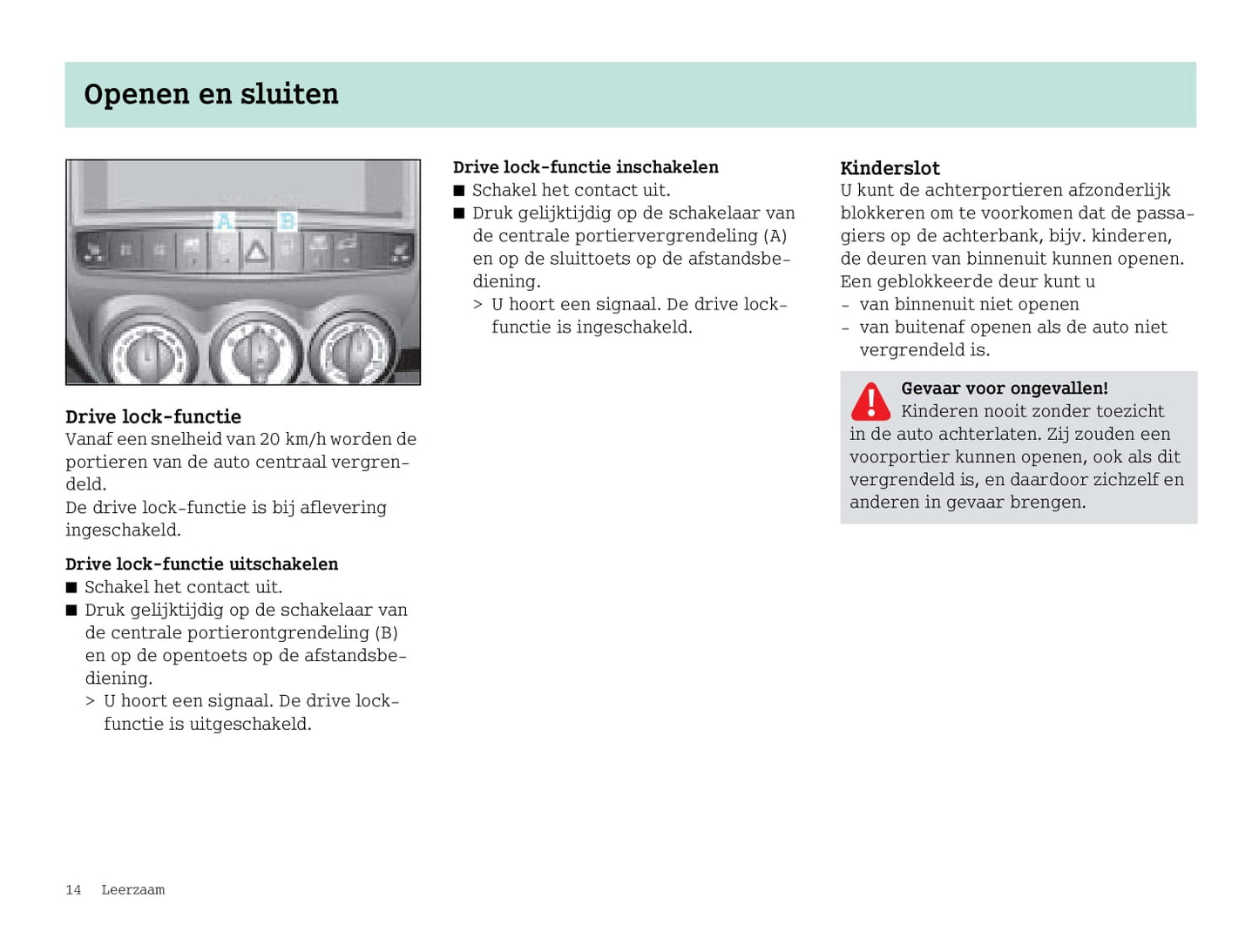 Openen en sluiten

A B

Drive lock-functie
Vanaf een snelheid van 20 km/h worden de portieren van de auto centraal vergrendeld.
De drive lock-functie is bij aflevering ingeschakeld.

Drive lock-functie uitschakelen
■ Schakel het contact uit.
■ Druk gelijktijdig op de schakelaar van de centrale portierontgrendeling (B) en op de opentoets op de afstandsbediening.
> U hoort een signaal. De drive lock-functie is uitgeschakeld.

Drive lock-functie inschakelen
■ Schakel het contact uit.
■ Druk gelijktijdig op de schakelaar van de centrale portiervergrendeling (A) en op de sluittoets op de afstandsbediening.
> U hoort een signaal. De drive lock-functie is ingeschakeld.

Kinderslot
U kunt de achterportieren afzonderlijk blokkeren om te voorkomen dat de passagiers op de achterbank, bijv. kinderen, de deuren van binnenuit kunnen openen.
Een geblokkeerde deur kunt u
- van binnenuit niet openen
- van buitenaf openen als de auto niet vergrendeld is.

Gevaar voor ongevallen!
Kinderen nooit zonder toezicht in de auto achterlaten. Zij zouden een voorportier kunnen openen, ook als dit vergrendeld is, en daardoor zichzelf en anderen in gevaar brengen.

14 Leerzaam