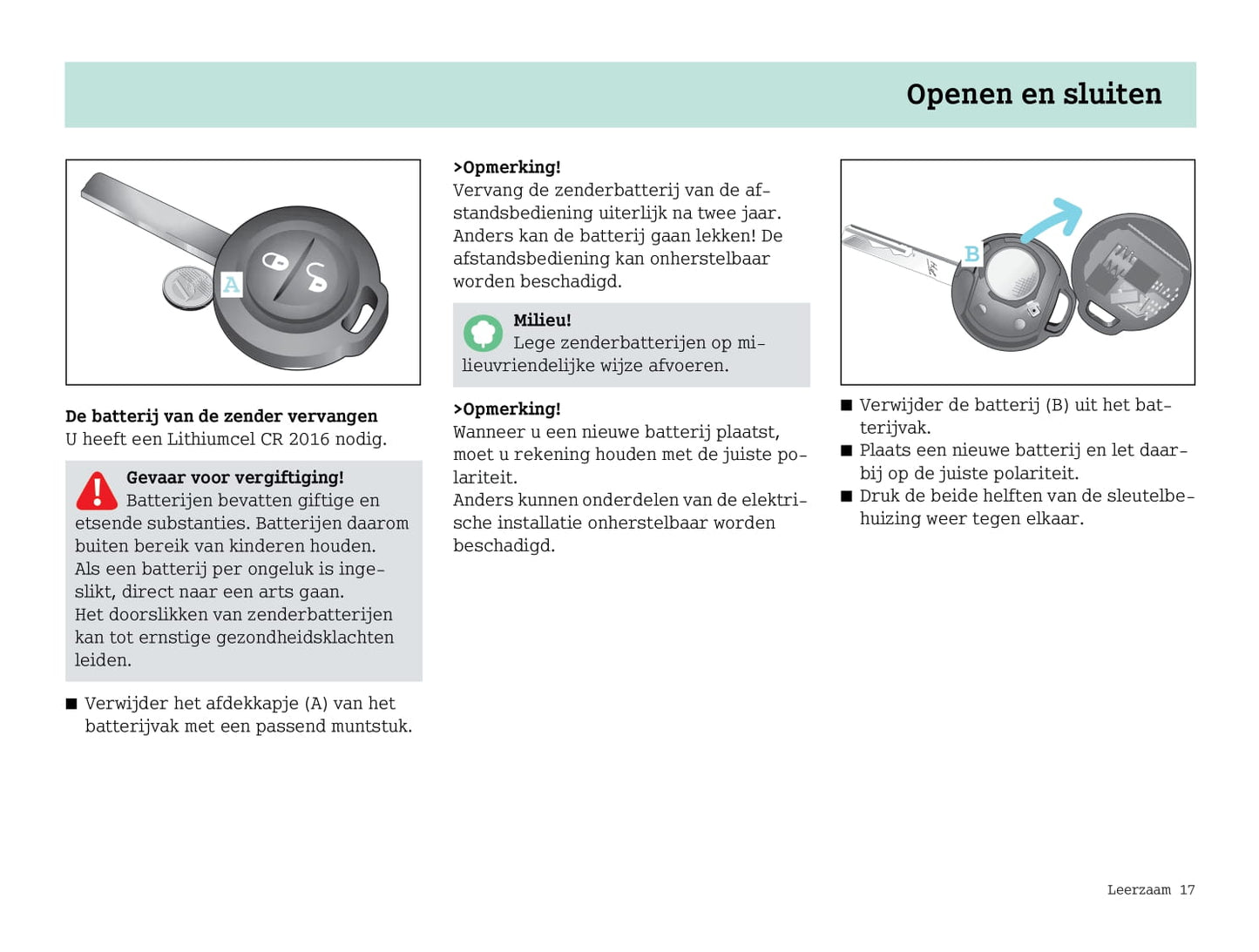 Openen en sluiten

A

De batterij van de zender vervangen
U heeft een Lithiumcel CR 2016 nodig.

Gevaar voor vergiftiging!
Batterijen bevatten giftige en etsende substanties. Batterijen daarom buiten bereik van kinderen houden.
Als een batterij per ongeluk is ingeslikt, direct naar een arts gaan.
Het doorslikken van zenderbatterijen kan tot ernstige gezondheidsklachten leiden.

■ Verwijder het afdekkapje (A) van het batterijvak met een passend muntstuk.

>Opmerking!
Vervang de zenderbatterij van de afstandsbediening uiterlijk na twee jaar. Anders kan de batterij gaan lekken! De afstandsbediening kan onherstelbaar worden beschadigd.

Milieu!
Lege zenderbatterijen op milieuvriendelijke wijze afvoeren.

>Opmerking!
Wanneer u een nieuwe batterij plaatst, moet u rekening houden met de juiste polariteit.
Anders kunnen onderdelen van de elektrische installatie onherstelbaar worden beschadigd.

B

■ Verwijder de batterij (B) uit het batterijvak.
■ Plaats een nieuwe batterij en let daarbij op de juiste polariteit.
■ Druk de beide helften van de sleutelbehuizing weer tegen elkaar.

Leerzaam 17