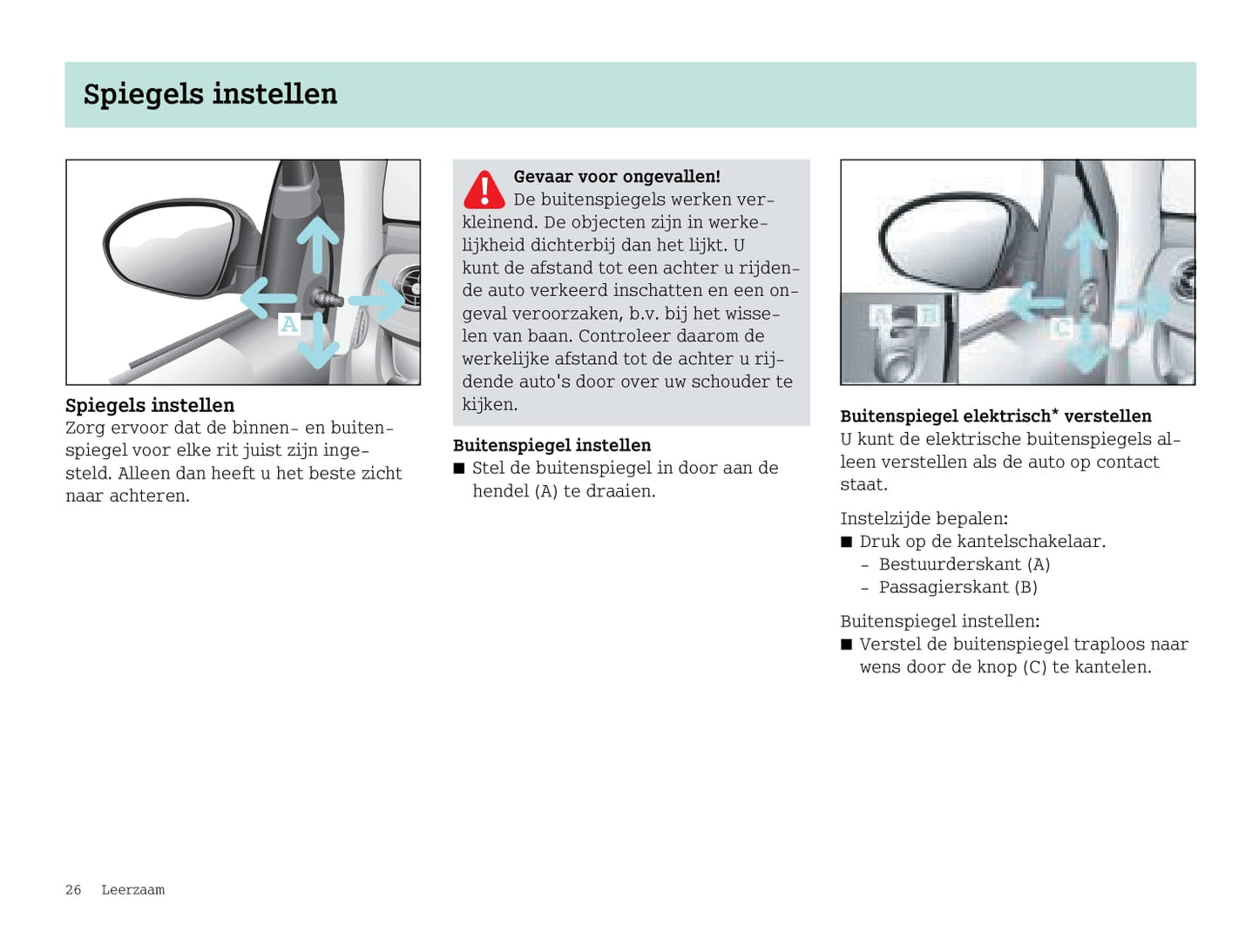 Spiegels instellen

A

Spiegels instellen
Zorg ervoor dat de binnen- en buitenspiegel voor elke rit juist zijn ingesteld. Alleen dan heeft u het beste zicht naar achteren.

Gevaar voor ongevallen!
De buitenspiegels werken verkleinend. De objecten zijn in werkelijkheid dichterbij dan het lijkt. U kunt de afstand tot een achter u rijdende auto verkeerd inschatten en een ongeval veroorzaken, b.v. bij het wisselen van baan. Controleer daarom de werkelijke afstand tot de achter u rijdende auto's door over uw schouder te kijken.

Buitenspiegel instellen
■ Stel de buitenspiegel in door aan de hendel (A) te draaien.

A B C

Buitenspiegel elektrisch* verstellen
U kunt de elektrische buitenspiegels alleen verstellen als de auto op contact staat.

Instelzijde bepalen:
■ Druk op de kantelschakelaar.
- Bestuurderskant (A)
- Passagierskant (B)

Buitenspiegel instellen:
■ Verstel de buitenspiegel traploos naar wens door de knop (C) te kantelen.

26 Leerzaam