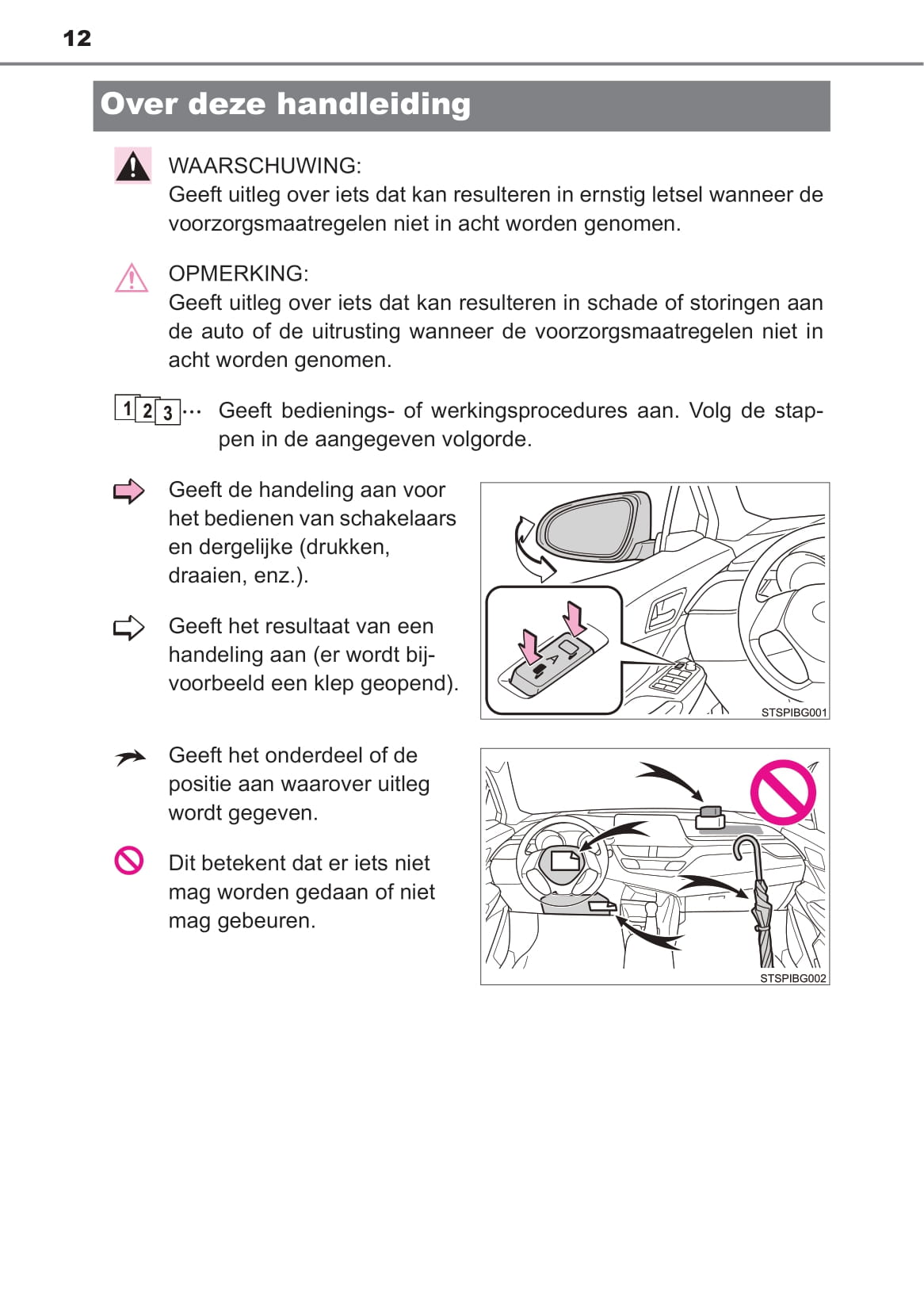 12

Over deze handleiding

WAARSCHUWING:
Geeft uitleg over iets dat kan resulteren in ernstig letsel wanneer de voorzorgsmaatregelen niet in acht worden genomen.

OPMERKING:
Geeft uitleg over iets dat kan resulteren in schade of storingen aan de auto of de uitrusting wanneer de voorzorgsmaatregelen niet in acht worden genomen.

1 2 3 ··· Geeft bedienings- of werkingsprocedures aan. Volg de stappen in de aangegeven volgorde.

Geeft de handeling aan voor het bedienen van schakelaars en dergelijke (drukken, draaien, enz.).

Geeft het resultaat van een handeling aan (er wordt bijvoorbeeld een klep geopend).

A

STSPIBG001

Geeft het onderdeel of de positie aan waarover uitleg wordt gegeven.

Dit betekent dat er iets niet mag worden gedaan of niet mag gebeuren.

STSPIBG002