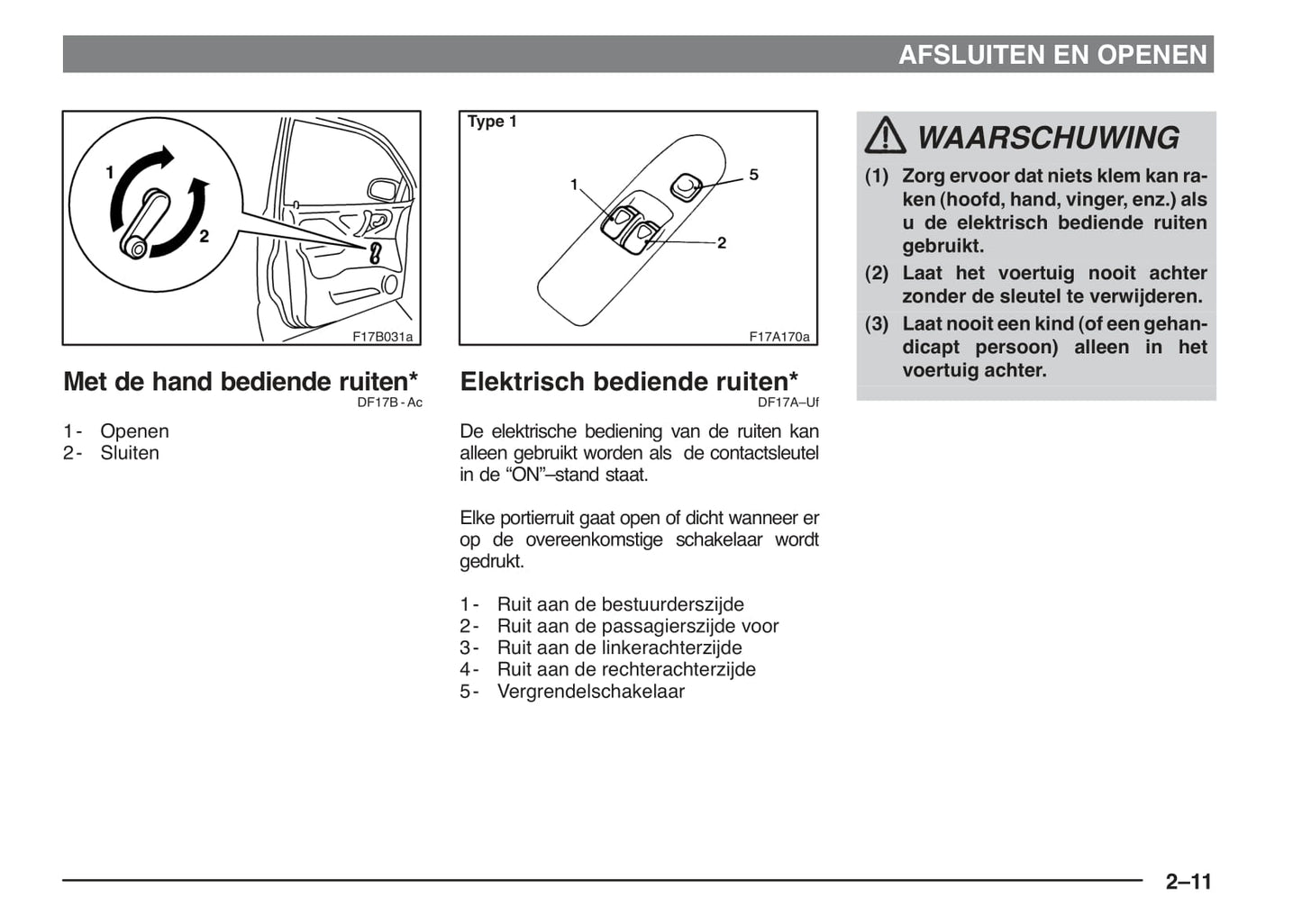 AFSLUITEN EN OPENEN

1
2
F17B031a

Met de hand bediende ruiten*
DF17B - Ac

1 - Openen
2 - Sluiten

Type 1
1
5
2
F17A170a

Elektrisch bediende ruiten*
DF17A–Uf

De elektrische bediening van de ruiten kan alleen gebruikt worden als de contactsleutel in de “ON”–stand staat.

Elke portierruit gaat open of dicht wanneer er op de overeenkomstige schakelaar wordt gedrukt.

1 - Ruit aan de bestuurderszijde
2 - Ruit aan de passagierszijde voor
3 - Ruit aan de linkerachterzijde
4 - Ruit aan de rechterachterzijde
5 - Vergrendelschakelaar

WAARSCHUWING

(1) Zorg ervoor dat niets klem kan raken (hoofd, hand, vinger, enz.) als u de elektrisch bediende ruiten gebruikt.
(2) Laat het voertuig nooit achter zonder de sleutel te verwijderen.
(3) Laat nooit een kind (of een gehandicapt persoon) alleen in het voertuig achter.

2–11