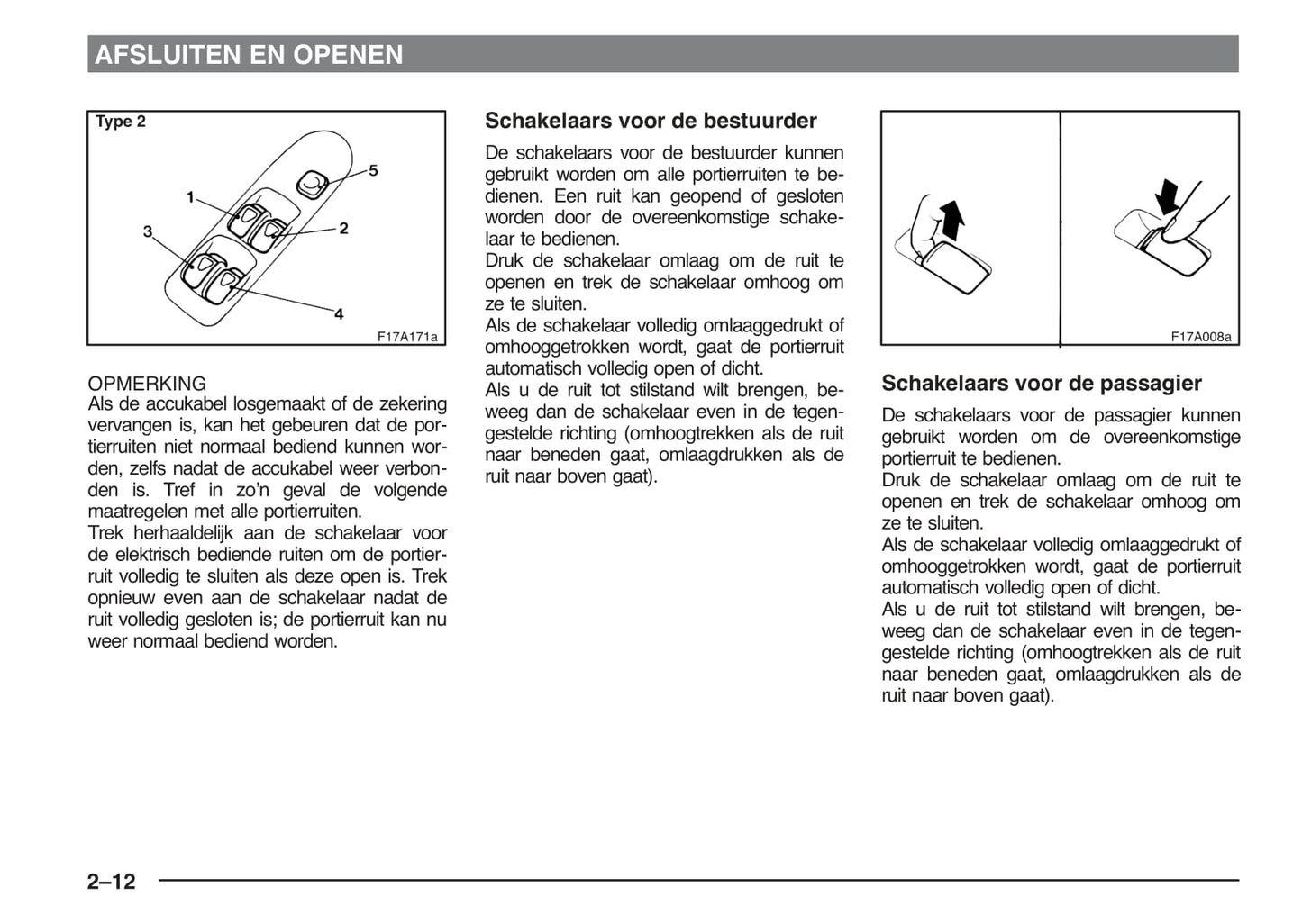 AFSLUITEN EN OPENEN

Type 2

1
2
3
4
5

F17A171a

OPMERKING
Als de accukabel losgemaakt of de zekering vervangen is, kan het gebeuren dat de portierruiten niet normaal bediend kunnen worden, zelfs nadat de accukabel weer verbonden is. Tref in zo'n geval de volgende maatregelen met alle portierruiten.
Trek herhaaldelijk aan de schakelaar voor de elektrisch bediende ruiten om de portierruit volledig te sluiten als deze open is. Trek opnieuw even aan de schakelaar nadat de ruit volledig gesloten is; de portierruit kan nu weer normaal bediend worden.

Schakelaars voor de bestuurder

De schakelaars voor de bestuurder kunnen gebruikt worden om alle portierruiten te bedienen. Een ruit kan geopend of gesloten worden door de overeenkomstige schakelaar te bedienen.
Druk de schakelaar omlaag om de ruit te openen en trek de schakelaar omhoog om ze te sluiten.
Als de schakelaar volledig omlaaggedrukt of omhooggetrokken wordt, gaat de portierruit automatisch volledig open of dicht.
Als u de ruit tot stilstand wilt brengen, beweeg dan de schakelaar even in de tegengestelde richting (omhoogtrekken als de ruit naar beneden gaat, omlaagdrukken als de ruit naar boven gaat).

F17A008a

Schakelaars voor de passagier

De schakelaars voor de passagier kunnen gebruikt worden om de overeenkomstige portierruit te bedienen.
Druk de schakelaar omlaag om de ruit te openen en trek de schakelaar omhoog om ze te sluiten.
Als de schakelaar volledig omlaaggedrukt of omhooggetrokken wordt, gaat de portierruit automatisch volledig open of dicht.
Als u de ruit tot stilstand wilt brengen, beweeg dan de schakelaar even in de tegengestelde richting (omhoogtrekken als de ruit naar beneden gaat, omlaagdrukken als de ruit naar boven gaat).

2–12