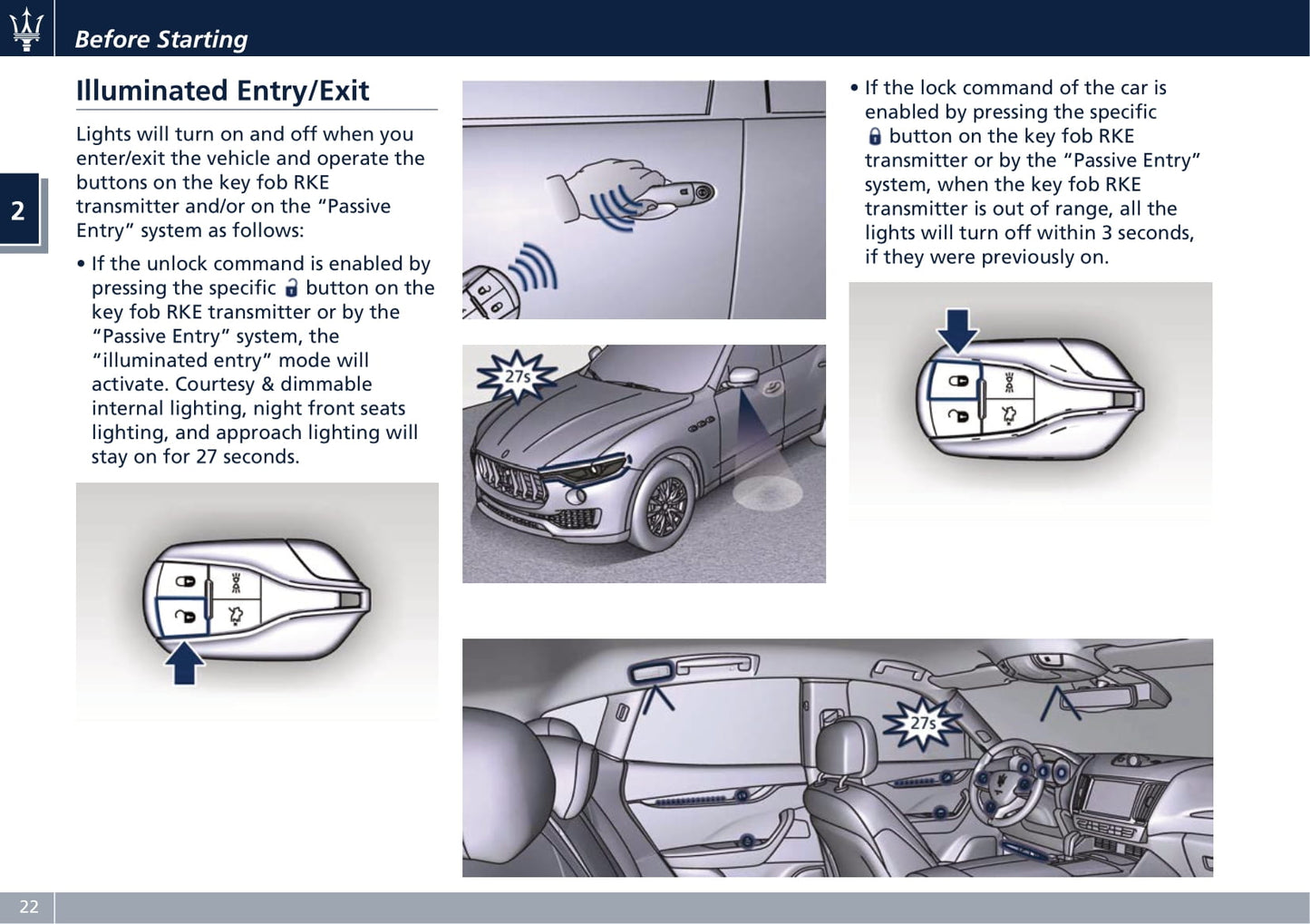 Before Starting

2

Illuminated Entry/Exit

Lights will turn on and off when you enter/exit the vehicle and operate the buttons on the key fob RKE transmitter and/or on the “Passive Entry” system as follows:

• If the unlock command is enabled by pressing the specific button on the key fob RKE transmitter or by the “Passive Entry” system, the “illuminated entry” mode will activate. Courtesy & dimmable internal lighting, night front seats lighting, and approach lighting will stay on for 27 seconds.

27s

• If the lock command of the car is enabled by pressing the specific button on the key fob RKE transmitter or by the “Passive Entry” system, when the key fob RKE transmitter is out of range, all the lights will turn off within 3 seconds, if they were previously on.

27s

22