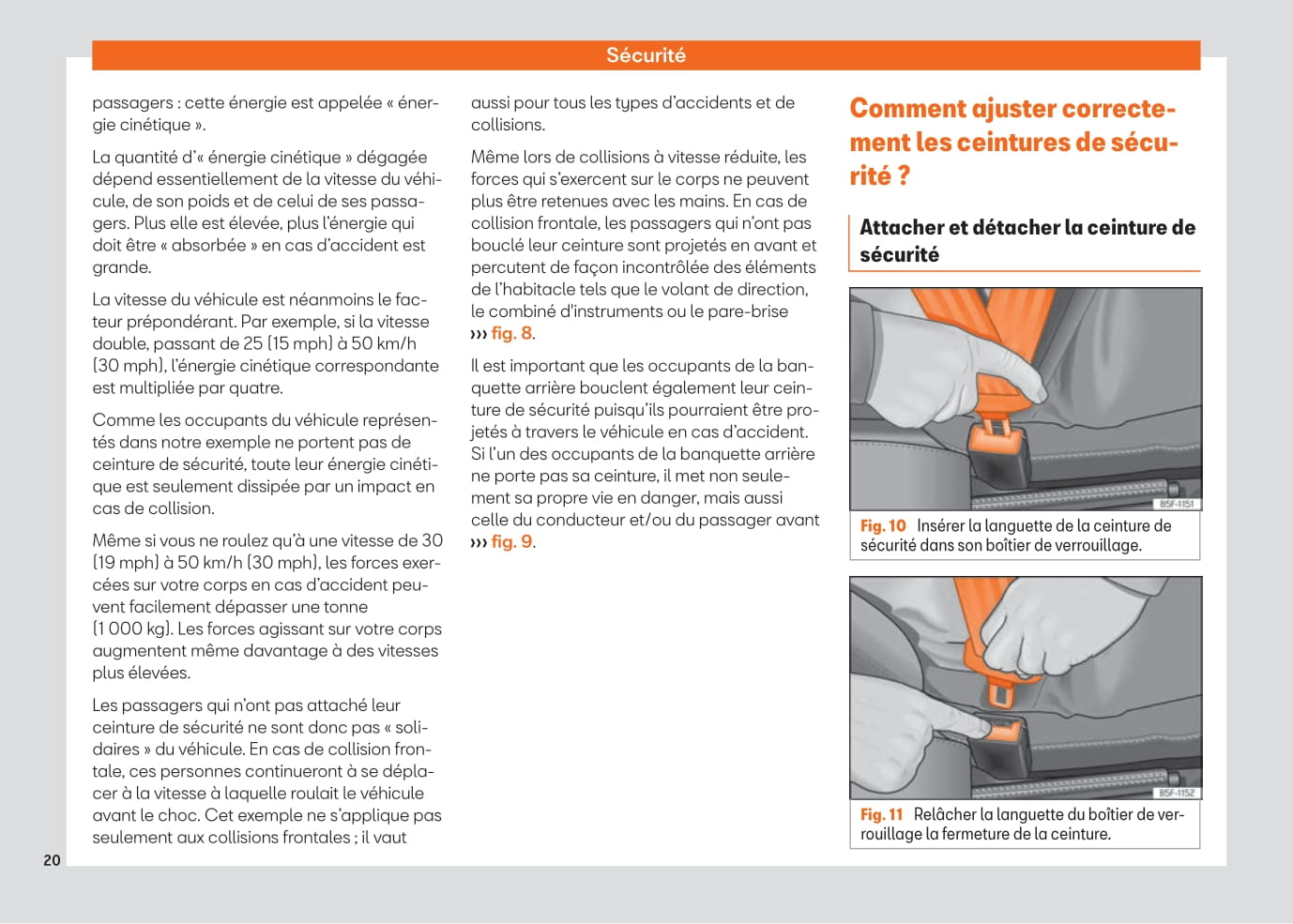 Sécurité

passagers : cette énergie est appelée « énergie cinétique ».

La quantité d'« énergie cinétique » dégagée dépend essentiellement de la vitesse du véhicule, de son poids et de celui de ses passagers. Plus elle est élevée, plus l'énergie qui doit être « absorbée » en cas d'accident est grande.

La vitesse du véhicule est néanmoins le facteur prépondérant. Par exemple, si la vitesse double, passant de 25 (15 mph) à 50 km/h (30 mph), l'énergie cinétique correspondante est multipliée par quatre.

Comme les occupants du véhicule représentés dans notre exemple ne portent pas de ceinture de sécurité, toute leur énergie cinétique est seulement dissipée par un impact en cas de collision.

Même si vous ne roulez qu'à une vitesse de 30 (19 mph) à 50 km/h (30 mph), les forces exercées sur votre corps en cas d'accident peuvent facilement dépasser une tonne (1 000 kg). Les forces agissant sur votre corps augmentent même davantage à des vitesses plus élevées.

Les passagers qui n'ont pas attaché leur ceinture de sécurité ne sont donc pas « solidaires » du véhicule. En cas de collision frontale, ces personnes continueront à se déplacer à la vitesse à laquelle roulait le véhicule avant le choc. Cet exemple ne s'applique pas seulement aux collisions frontales ; il vaut aussi pour tous les types d'accidents et de collisions.

Même lors de collisions à vitesse réduite, les forces qui s'exercent sur le corps ne peuvent plus être retenues avec les mains. En cas de collision frontale, les passagers qui n'ont pas bouclé leur ceinture sont projetés en avant et percutent de façon incontrôlée des éléments de l'habitacle tels que le volant de direction, le combiné d'instruments ou le pare-brise ››› fig. 8.

Il est important que les occupants de la banquette arrière bouclent également leur ceinture de sécurité puisqu'ils pourraient être projetés à travers le véhicule en cas d'accident. Si l'un des occupants de la banquette arrière ne porte pas sa ceinture, il met non seulement sa propre vie en danger, mais aussi celle du conducteur et/ou du passager avant ››› fig. 9.

Comment ajuster correctement les ceintures de sécurité ?

Attacher et détacher la ceinture de sécurité

B5F-1151

Fig. 10 Insérer la languette de la ceinture de sécurité dans son boîtier de verrouillage.

B5F-1152

Fig. 11 Relâcher la languette du boîtier de verrouillage la fermeture de la ceinture.

20