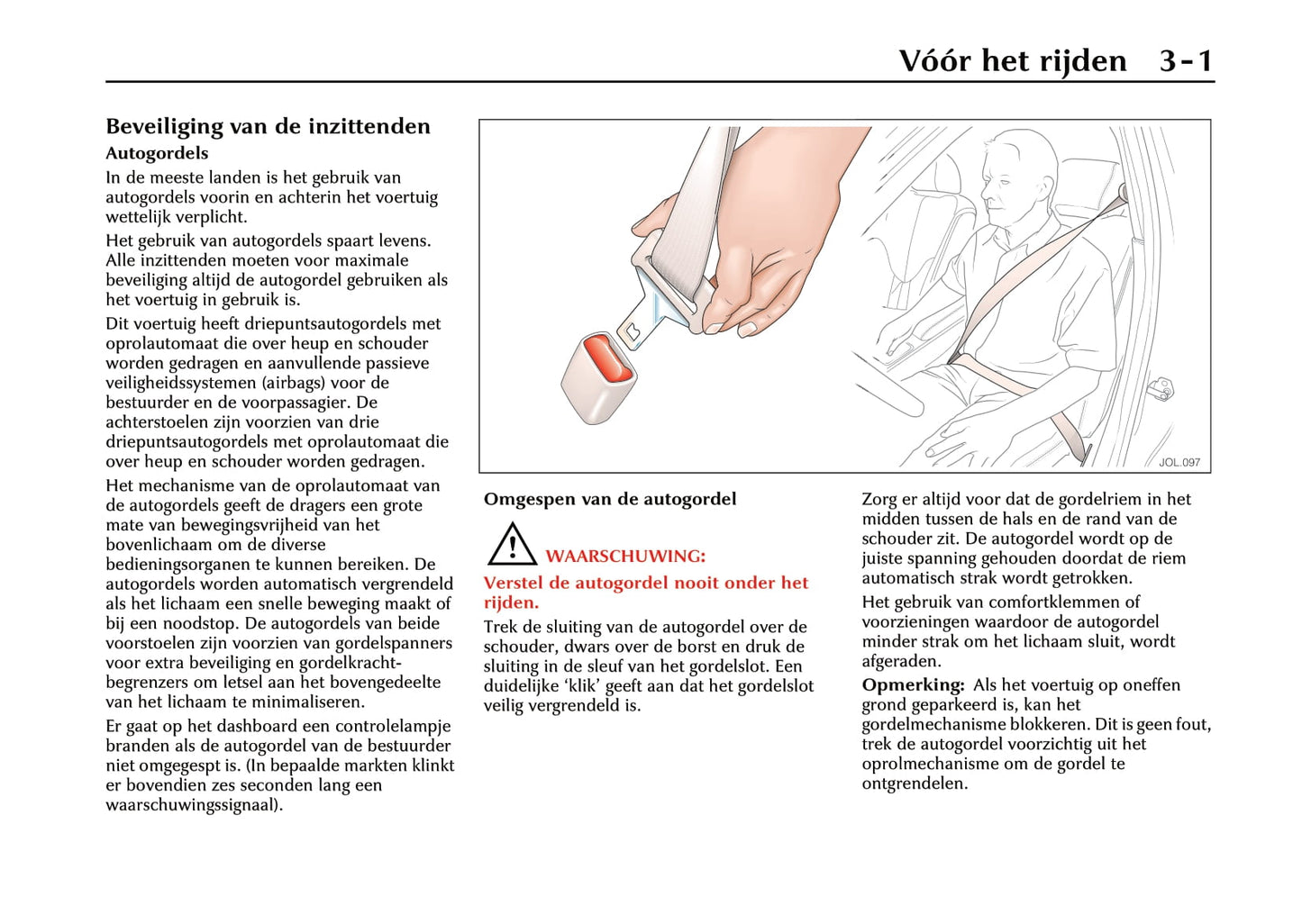 Vóór het rijden 3-1

Beveiliging van de inzittenden

Autogordels

In de meeste landen is het gebruik van autogordels voorin en achterin het voertuig wettelijk verplicht.

Het gebruik van autogordels spaart levens. Alle inzittenden moeten voor maximale beveiliging altijd de autogordel gebruiken als het voertuig in gebruik is.

Dit voertuig heeft driepuntsautogordels met oprolautomaat die over heup en schouder worden gedragen en aanvullende passieve veiligheidssystemen (airbags) voor de bestuurder en de voorpassagier. De achterstoelen zijn voorzien van drie driepuntsautogordels met oprolautomaat die over heup en schouder worden gedragen.

Het mechanisme van de oprolautomaat van de autogordels geeft de dragers een grote mate van bewegingsvrijheid van het bovenlichaam om de diverse bedieningsorganen te kunnen bereiken. De autogordels worden automatisch vergrendeld als het lichaam een snelle beweging maakt of bij een noodstop. De autogordels van beide voorstoelen zijn voorzien van gordelspanners voor extra beveiliging en gordelkrachtbegrenzers om letsel aan het bovengedeelte van het lichaam te minimaliseren.

Er gaat op het dashboard een controlelampje branden als de autogordel van de bestuurder niet omgegespt is. (In bepaalde markten klinkt er bovendien zes seconden lang een waarschuwingssignaal).

JOL.097

Omgespen van de autogordel

WAARSCHUWING:

Verstel de autogordel nooit onder het rijden.

Trek de sluiting van de autogordel over de schouder, dwars over de borst en druk de sluiting in de sleuf van het gordelslot. Een duidelijke ‘klik’ geeft aan dat het gordelslot veilig vergrendeld is.

Zorg er altijd voor dat de gordelriem in het midden tussen de hals en de rand van de schouder zit. De autogordel wordt op de juiste spanning gehouden doordat de riem automatisch strak wordt getrokken.

Het gebruik van comfortklemmen of voorzieningen waardoor de autogordel minder strak om het lichaam sluit, wordt afgeraden.

Opmerking: Als het voertuig op oneffen grond geparkeerd is, kan het gordelmechanisme blokkeren. Dit is geen fout, trek de autogordel voorzichtig uit het oprolmechanisme om de gordel te ontgrendelen.