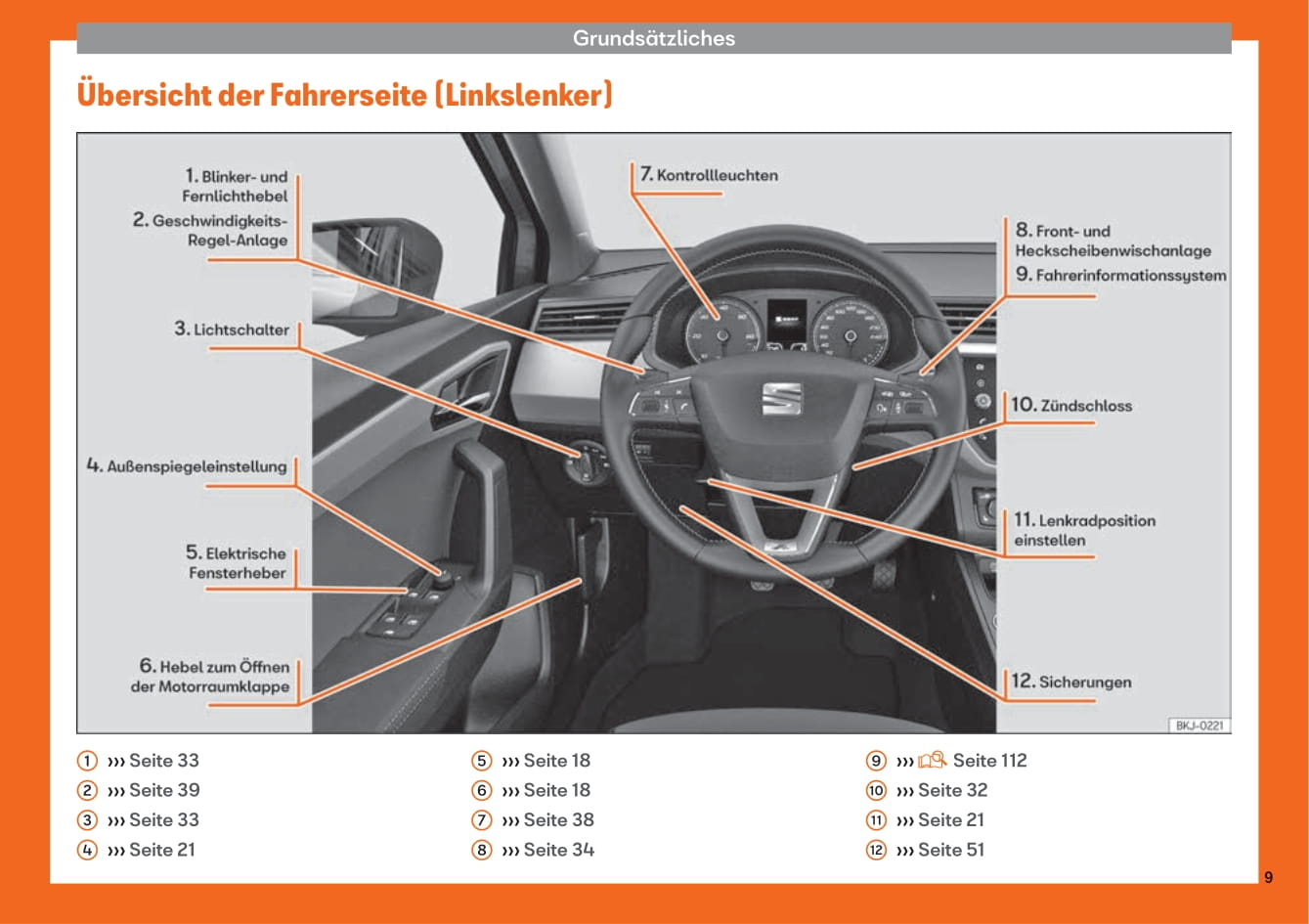 Grundsätzliches

Übersicht der Fahrerseite (Linkslenker)

1. Blinker- und Fernlichthebel
2. Geschwindigkeits-Regel-Anlage
3. Lichtschalter
4. Außenspiegeleinstellung
5. Elektrische Fensterheber
6. Hebel zum Öffnen der Motorraumklappe
7. Kontrollleuchten
8. Front- und Heckscheibenwischanlage
9. Fahrerinformationssystem
10. Zündschloss
11. Lenkradposition einstellen
12. Sicherungen

BKJ-0221

1 ››› Seite 33
2 ››› Seite 39
3 ››› Seite 33
4 ››› Seite 21

5 ››› Seite 18
6 ››› Seite 18
7 ››› Seite 38
8 ››› Seite 34

9 ››› Seite 112
10 ››› Seite 32
11 ››› Seite 21
12 ››› Seite 51

9