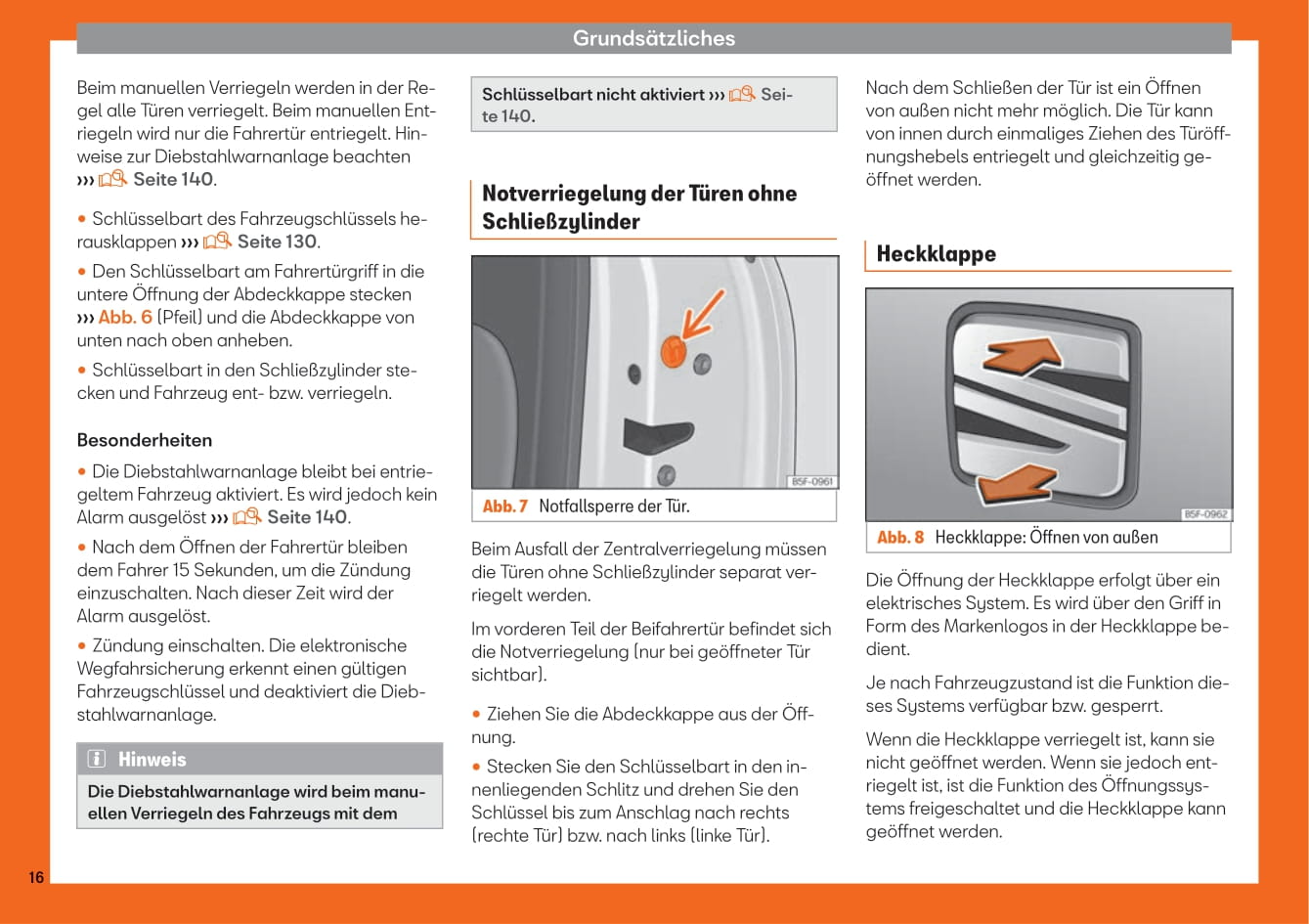 Grundsätzliches

Beim manuellen Verriegeln werden in der Regel alle Türen verriegelt. Beim manuellen Entriegeln wird nur die Fahrertür entriegelt. Hinweise zur Diebstahlwarnanlage beachten ››› Seite 140.

• Schlüsselbart des Fahrzeugschlüssels herausklappen ››› Seite 130.

• Den Schlüsselbart am Fahrertürgriff in die untere Öffnung der Abdeckkappe stecken ››› Abb. 6 (Pfeil) und die Abdeckkappe von unten nach oben anheben.

• Schlüsselbart in den Schließzylinder stecken und Fahrzeug ent- bzw. verriegeln.

Besonderheiten

• Die Diebstahlwarnanlage bleibt bei entriegeltem Fahrzeug aktiviert. Es wird jedoch kein Alarm ausgelöst ››› Seite 140.

• Nach dem Öffnen der Fahrertür bleiben dem Fahrer 15 Sekunden, um die Zündung einzuschalten. Nach dieser Zeit wird der Alarm ausgelöst.

• Zündung einschalten. Die elektronische Wegfahrsicherung erkennt einen gültigen Fahrzeugschlüssel und deaktiviert die Diebstahlwarnanlage.

Hinweis

Die Diebstahlwarnanlage wird beim manuellen Verriegeln des Fahrzeugs mit dem

Schlüsselbart nicht aktiviert ››› Seite 140.

Notverriegelung der Türen ohne Schließzylinder

B5F-0961

Abb. 7 Notfallsperre der Tür.

Beim Ausfall der Zentralverriegelung müssen die Türen ohne Schließzylinder separat verriegelt werden.

Im vorderen Teil der Beifahrertür befindet sich die Notverriegelung (nur bei geöffneter Tür sichtbar).

• Ziehen Sie die Abdeckkappe aus der Öffnung.

• Stecken Sie den Schlüsselbart in den innenliegenden Schlitz und drehen Sie den Schlüssel bis zum Anschlag nach rechts (rechte Tür) bzw. nach links (linke Tür).

Nach dem Schließen der Tür ist ein Öffnen von außen nicht mehr möglich. Die Tür kann von innen durch einmaliges Ziehen des Türöffnungshebels entriegelt und gleichzeitig geöffnet werden.

Heckklappe

B5F-0962

Abb. 8 Heckklappe: Öffnen von außen

Die Öffnung der Heckklappe erfolgt über ein elektrisches System. Es wird über den Griff in Form des Markenlogos in der Heckklappe bedient.

Je nach Fahrzeugzustand ist die Funktion dieses Systems verfügbar bzw. gesperrt.

Wenn die Heckklappe verriegelt ist, kann sie nicht geöffnet werden. Wenn sie jedoch entriegelt ist, ist die Funktion des Öffnungssystems freigeschaltet und die Heckklappe kann geöffnet werden.

16