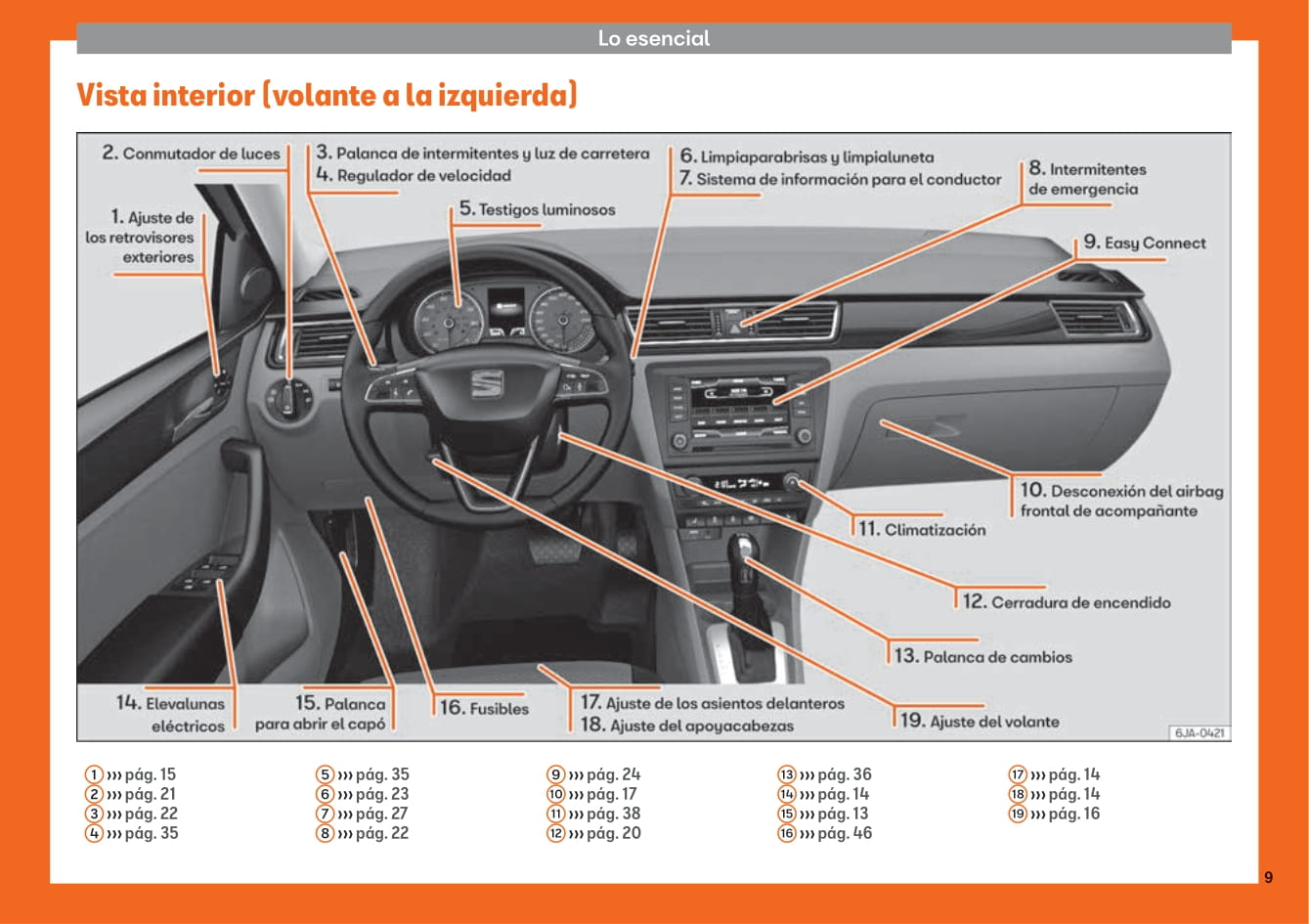 Lo esencial

Vista interior (volante a la izquierda)

2. Conmutador de luces

3. Palanca de intermitentes y luz de carretera
4. Regulador de velocidad

6. Limpiaparabrisas y limpialuneta
7. Sistema de información para el conductor

8. Intermitentes de emergencia

1. Ajuste de los retrovisores exteriores

5. Testigos luminosos

9. Easy Connect

10. Desconexión del airbag frontal de acompañante

11. Climatización

12. Cerradura de encendido

13. Palanca de cambios

14. Elevalunas eléctricos

15. Palanca para abrir el capó

16. Fusibles

17. Ajuste de los asientos delanteros
18. Ajuste del apoyacabezas

19. Ajuste del volante

6JA-0421

1 ››› pág. 15
2 ››› pág. 21
3 ››› pág. 22
4 ››› pág. 35

5 ››› pág. 35
6 ››› pág. 23
7 ››› pág. 27
8 ››› pág. 22

9 ››› pág. 24
10 ››› pág. 17
11 ››› pág. 38
12 ››› pág. 20

13 ››› pág. 36
14 ››› pág. 14
15 ››› pág. 13
16 ››› pág. 46

17 ››› pág. 14
18 ››› pág. 14
19 ››› pág. 16

9