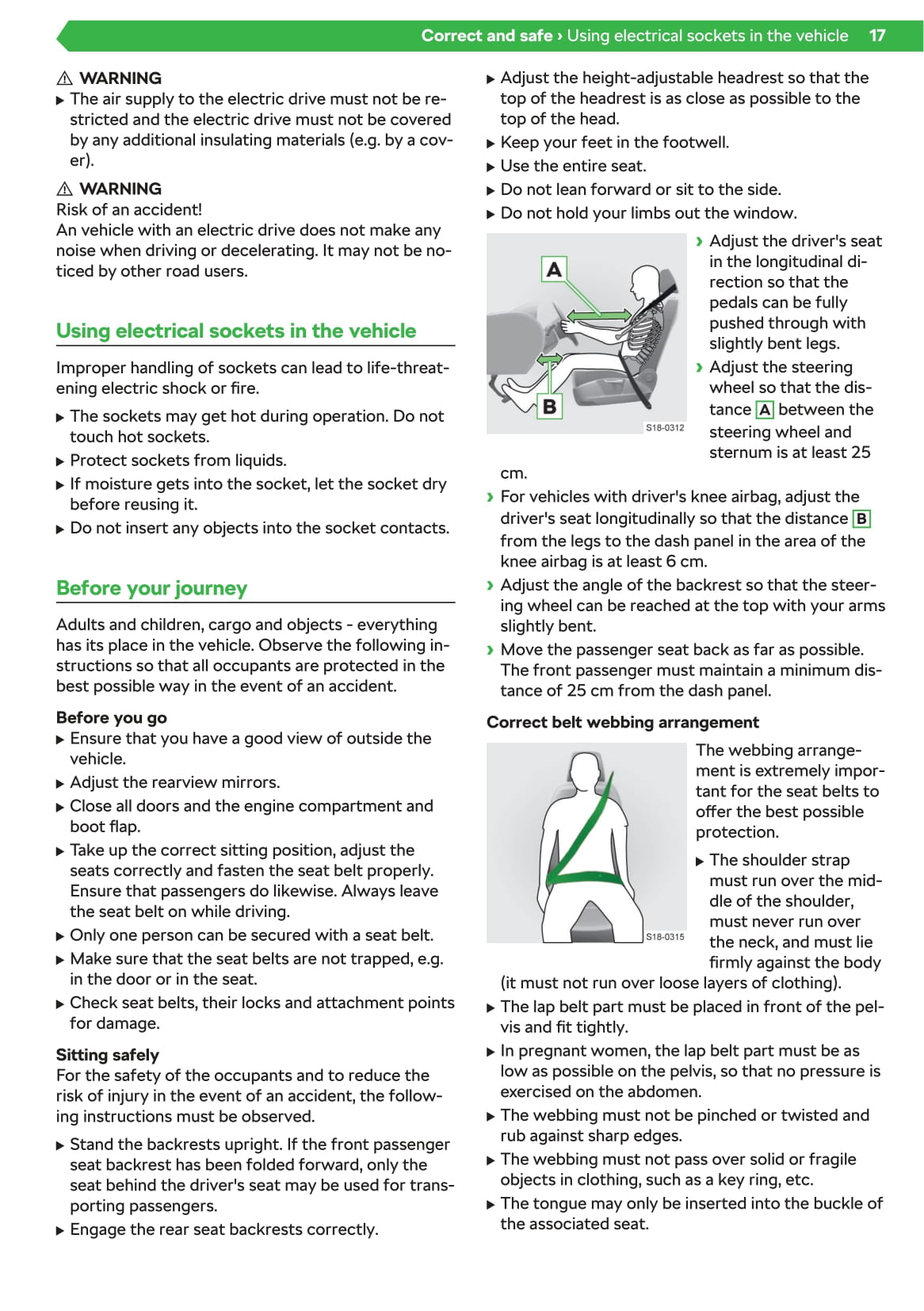 Correct and safe › Using electrical sockets in the vehicle 17

⚠ WARNING
▶ The air supply to the electric drive must not be restricted and the electric drive must not be covered by any additional insulating materials (e.g. by a cover).

⚠ WARNING
Risk of an accident!
An vehicle with an electric drive does not make any noise when driving or decelerating. It may not be noticed by other road users.

Using electrical sockets in the vehicle

Improper handling of sockets can lead to life-threatening electric shock or fire.

▶ The sockets may get hot during operation. Do not touch hot sockets.
▶ Protect sockets from liquids.
▶ If moisture gets into the socket, let the socket dry before reusing it.
▶ Do not insert any objects into the socket contacts.

Before your journey

Adults and children, cargo and objects - everything has its place in the vehicle. Observe the following instructions so that all occupants are protected in the best possible way in the event of an accident.

Before you go
▶ Ensure that you have a good view of outside the vehicle.
▶ Adjust the rearview mirrors.
▶ Close all doors and the engine compartment and boot flap.
▶ Take up the correct sitting position, adjust the seats correctly and fasten the seat belt properly. Ensure that passengers do likewise. Always leave the seat belt on while driving.
▶ Only one person can be secured with a seat belt.
▶ Make sure that the seat belts are not trapped, e.g. in the door or in the seat.
▶ Check seat belts, their locks and attachment points for damage.

Sitting safely
For the safety of the occupants and to reduce the risk of injury in the event of an accident, the following instructions must be observed.

▶ Stand the backrests upright. If the front passenger seat backrest has been folded forward, only the seat behind the driver's seat may be used for transporting passengers.
▶ Engage the rear seat backrests correctly.
▶ Adjust the height-adjustable headrest so that the top of the headrest is as close as possible to the top of the head.
▶ Keep your feet in the footwell.
▶ Use the entire seat.
▶ Do not lean forward or sit to the side.
▶ Do not hold your limbs out the window.

A
B
S18-0312

› Adjust the driver's seat in the longitudinal direction so that the pedals can be fully pushed through with slightly bent legs.
› Adjust the steering wheel so that the distance A between the steering wheel and sternum is at least 25 cm.
› For vehicles with driver's knee airbag, adjust the driver's seat longitudinally so that the distance B from the legs to the dash panel in the area of the knee airbag is at least 6 cm.
› Adjust the angle of the backrest so that the steering wheel can be reached at the top with your arms slightly bent.
› Move the passenger seat back as far as possible. The front passenger must maintain a minimum distance of 25 cm from the dash panel.

Correct belt webbing arrangement

S18-0315

The webbing arrangement is extremely important for the seat belts to offer the best possible protection.

▶ The shoulder strap must run over the middle of the shoulder, must never run over the neck, and must lie firmly against the body (it must not run over loose layers of clothing).
▶ The lap belt part must be placed in front of the pelvis and fit tightly.
▶ In pregnant women, the lap belt part must be as low as possible on the pelvis, so that no pressure is exercised on the abdomen.
▶ The webbing must not be pinched or twisted and rub against sharp edges.
▶ The webbing must not pass over solid or fragile objects in clothing, such as a key ring, etc.
▶ The tongue may only be inserted into the buckle of the associated seat.