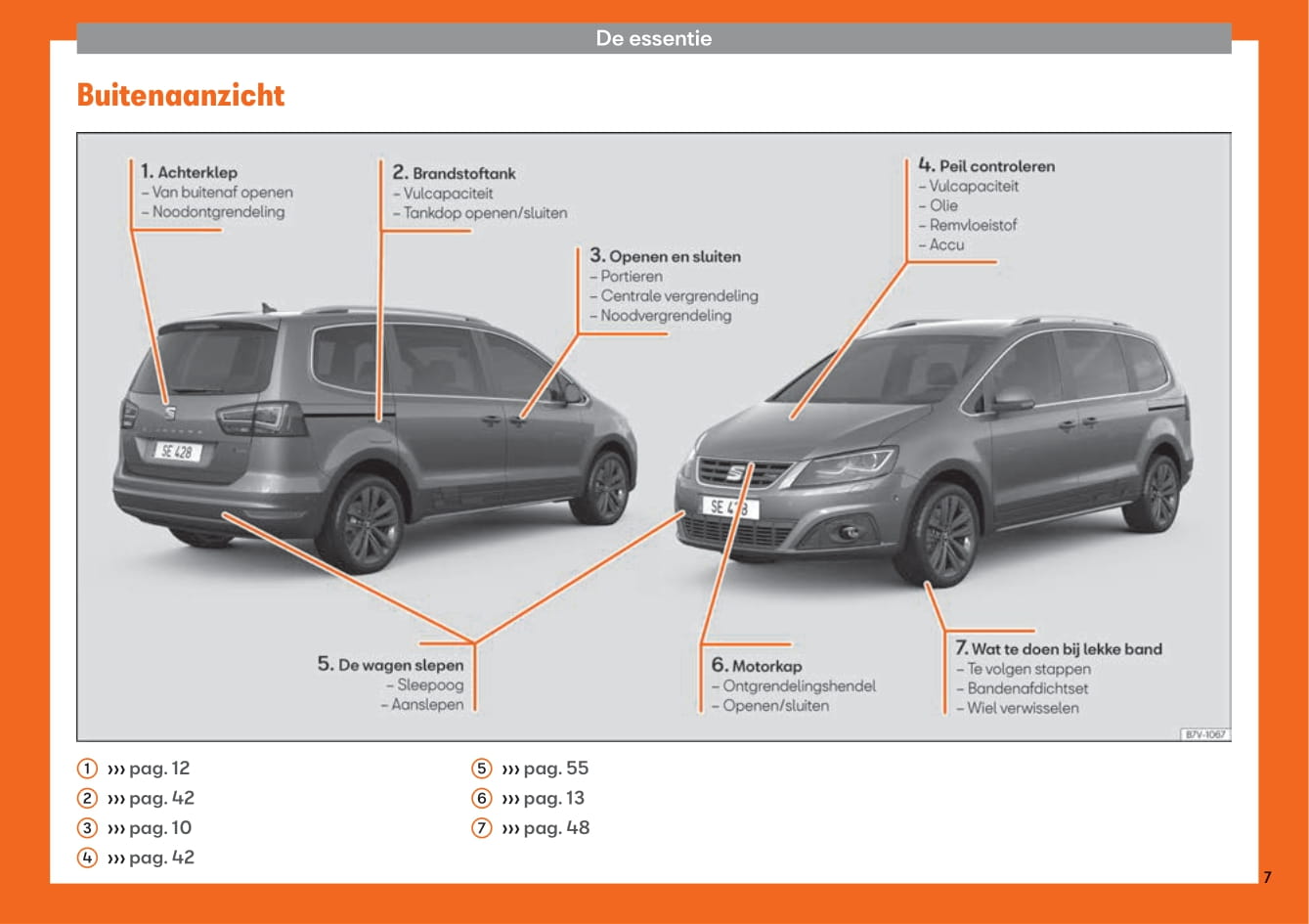 De essentie

Buitenaanzicht

1. Achterklep
– Van buitenaf openen
– Noodontgrendeling

2. Brandstoftank
– Vulcapaciteit
– Tankdop openen/sluiten

3. Openen en sluiten
– Portieren
– Centrale vergrendeling
– Noodvergrendeling

4. Peil controleren
– Vulcapaciteit
– Olie
– Remvloeistof
– Accu

SE 428

SE 428

5. De wagen slepen
– Sleepoog
– Aanslepen

6. Motorkap
– Ontgrendelingshendel
– Openen/sluiten

7. Wat te doen bij lekke band
– Te volgen stappen
– Bandenafdichtset
– Wiel verwisselen

B7V-1067

1 ››› pag. 12
2 ››› pag. 42
3 ››› pag. 10
4 ››› pag. 42

5 ››› pag. 55
6 ››› pag. 13
7 ››› pag. 48

7