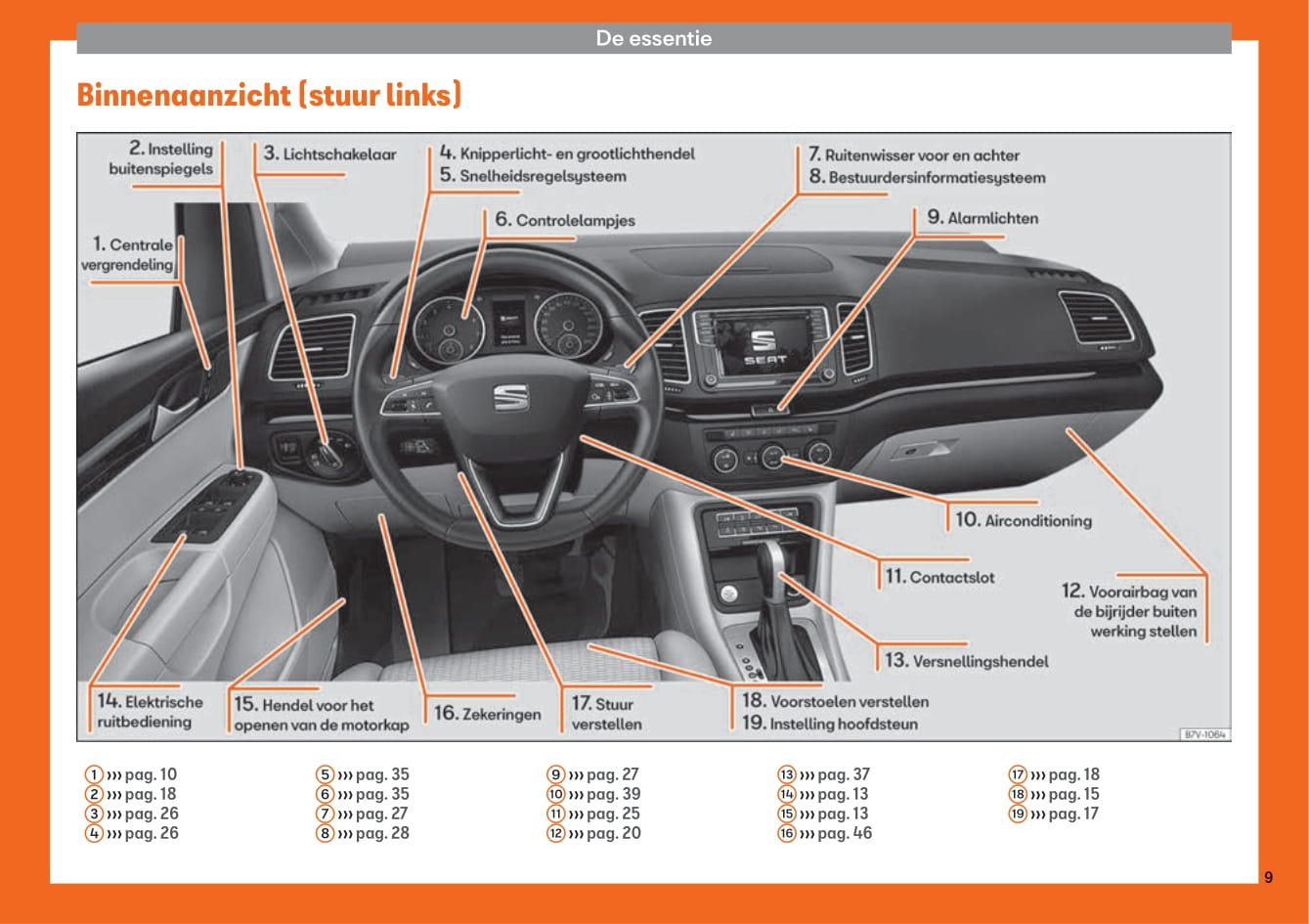 De essentie

Binnenaanzicht (stuur links)

2. Instelling buitenspiegels
3. Lichtschakelaar
4. Knipperlicht- en grootlichthendel
5. Snelheidsregelsysteem
7. Ruitenwisser voor en achter
8. Bestuurdersinformatiesysteem
6. Controlelampjes
9. Alarmlichten
1. Centrale vergrendeling
SEAT
10. Airconditioning
11. Contactslot
12. Voorairbag van de bijrijder buiten werking stellen
13. Versnellingshendel
14. Elektrische ruitbediening
15. Hendel voor het openen van de motorkap
16. Zekeringen
17. Stuur verstellen
18. Voorstoelen verstellen
19. Instelling hoofdsteun
B7V-1064

① ››› pag. 10
② ››› pag. 18
③ ››› pag. 26
④ ››› pag. 26
⑤ ››› pag. 35
⑥ ››› pag. 35
⑦ ››› pag. 27
⑧ ››› pag. 28
⑨ ››› pag. 27
⑩ ››› pag. 39
⑪ ››› pag. 25
⑫ ››› pag. 20
⑬ ››› pag. 37
⑭ ››› pag. 13
⑮ ››› pag. 13
⑯ ››› pag. 46
⑰ ››› pag. 18
⑱ ››› pag. 15
⑲ ››› pag. 17

9