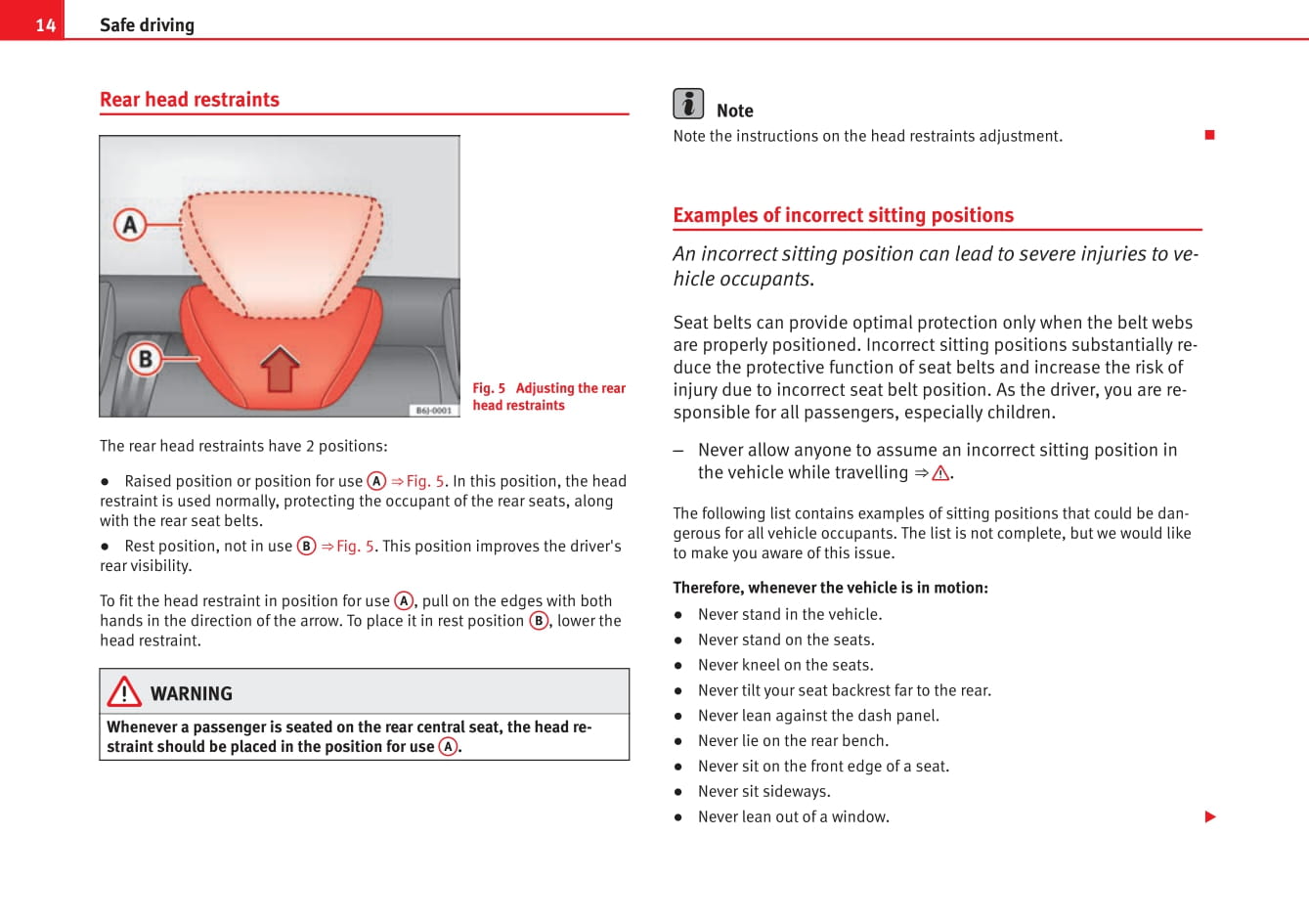 14 Safe driving

Rear head restraints

A

B

B6J-0001

Fig. 5 Adjusting the rear head restraints

The rear head restraints have 2 positions:

● Raised position or position for use A ⇒ Fig. 5. In this position, the head restraint is used normally, protecting the occupant of the rear seats, along with the rear seat belts.

● Rest position, not in use B ⇒ Fig. 5. This position improves the driver's rear visibility.

To fit the head restraint in position for use A, pull on the edges with both hands in the direction of the arrow. To place it in rest position B, lower the head restraint.

WARNING

Whenever a passenger is seated on the rear central seat, the head restraint should be placed in the position for use A.

Note

Note the instructions on the head restraints adjustment.

Examples of incorrect sitting positions

An incorrect sitting position can lead to severe injuries to vehicle occupants.

Seat belts can provide optimal protection only when the belt webs are properly positioned. Incorrect sitting positions substantially reduce the protective function of seat belts and increase the risk of injury due to incorrect seat belt position. As the driver, you are responsible for all passengers, especially children.

– Never allow anyone to assume an incorrect sitting position in the vehicle while travelling ⇒ ⚠.

The following list contains examples of sitting positions that could be dangerous for all vehicle occupants. The list is not complete, but we would like to make you aware of this issue.

Therefore, whenever the vehicle is in motion:

● Never stand in the vehicle.

● Never stand on the seats.

● Never kneel on the seats.

● Never tilt your seat backrest far to the rear.

● Never lean against the dash panel.

● Never lie on the rear bench.

● Never sit on the front edge of a seat.

● Never sit sideways.

● Never lean out of a window.