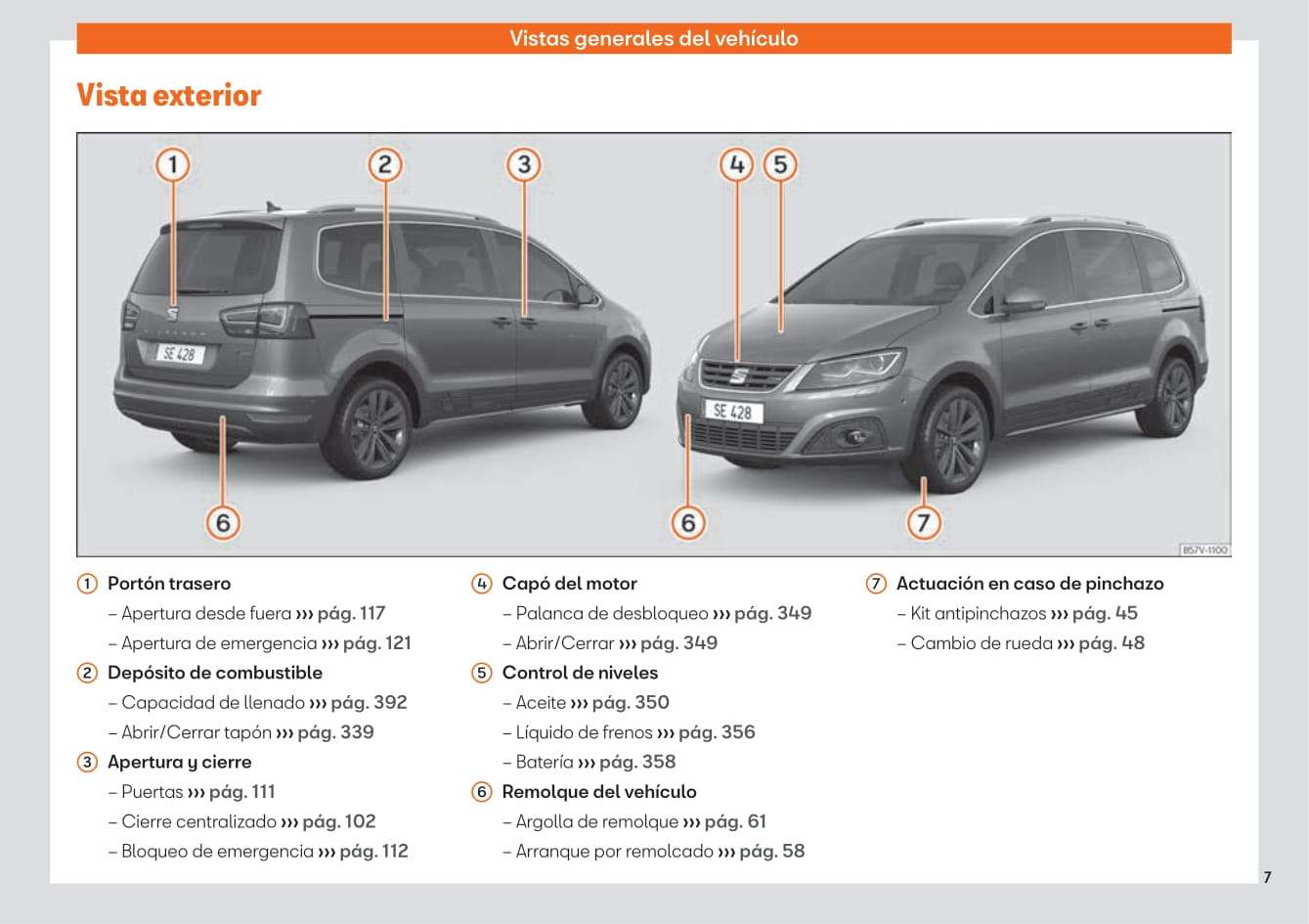 Vistas generales del vehículo

Vista exterior

1 2 3 4 5 6 6 7

SE 428

SE 428

B57V-1100

1 Portón trasero
– Apertura desde fuera ››› pág. 117
– Apertura de emergencia ››› pág. 121

2 Depósito de combustible
– Capacidad de llenado ››› pág. 392
– Abrir/Cerrar tapón ››› pág. 339

3 Apertura y cierre
– Puertas ››› pág. 111
– Cierre centralizado ››› pág. 102
– Bloqueo de emergencia ››› pág. 112

4 Capó del motor
– Palanca de desbloqueo ››› pág. 349
– Abrir/Cerrar ››› pág. 349

5 Control de niveles
– Aceite ››› pág. 350
– Líquido de frenos ››› pág. 356
– Batería ››› pág. 358

6 Remolque del vehículo
– Argolla de remolque ››› pág. 61
– Arranque por remolcado ››› pág. 58

7 Actuación en caso de pinchazo
– Kit antipinchazos ››› pág. 45
– Cambio de rueda ››› pág. 48

7