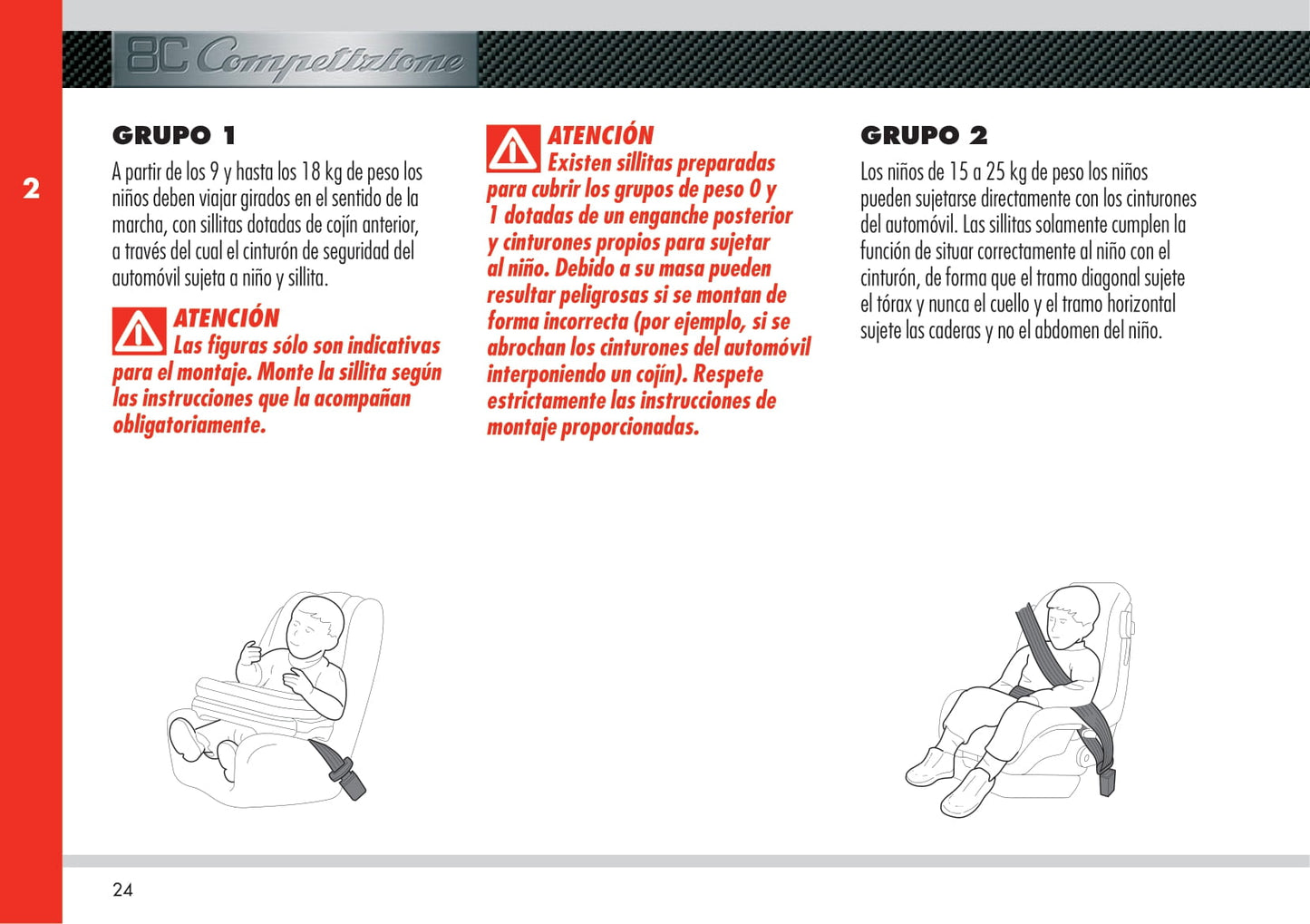 8C Competizione

2

GRUPO 1

A partir de los 9 y hasta los 18 kg de peso los niños deben viajar girados en el sentido de la marcha, con sillitas dotadas de cojín anterior, a través del cual el cinturón de seguridad del automóvil sujeta a niño y sillita.

ATENCIÓN
Las figuras sólo son indicativas para el montaje. Monte la sillita según las instrucciones que la acompañan obligatoriamente.

ATENCIÓN
Existen sillitas preparadas para cubrir los grupos de peso 0 y 1 dotadas de un enganche posterior y cinturones propios para sujetar al niño. Debido a su masa pueden resultar peligrosas si se montan de forma incorrecta (por ejemplo, si se abrochan los cinturones del automóvil interponiendo un cojín). Respete estrictamente las instrucciones de montaje proporcionadas.

GRUPO 2

Los niños de 15 a 25 kg de peso los niños pueden sujetarse directamente con los cinturones del automóvil. Las sillitas solamente cumplen la función de situar correctamente al niño con el cinturón, de forma que el tramo diagonal sujete el tórax y nunca el cuello y el tramo horizontal sujete las caderas y no el abdomen del niño.

24