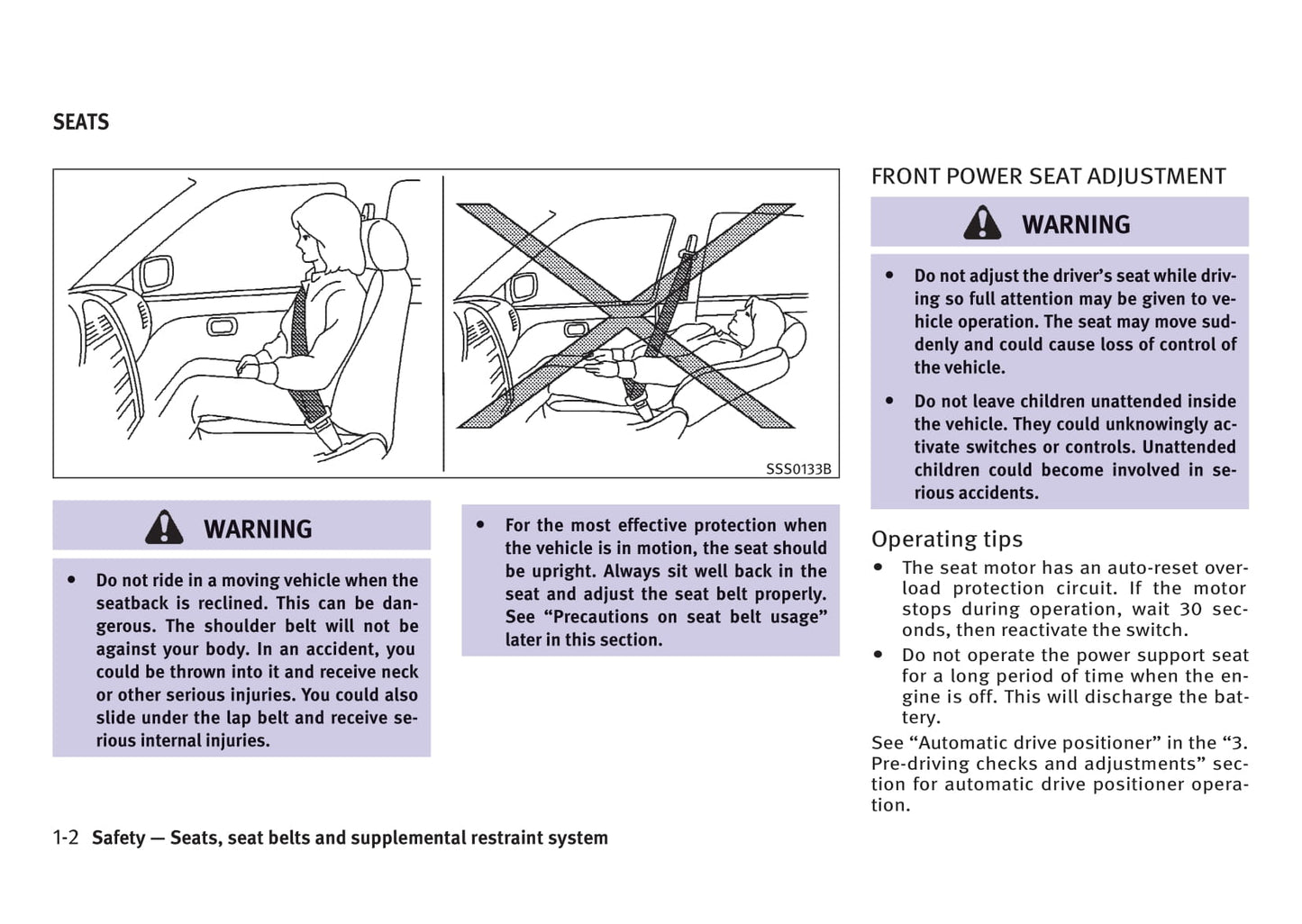 SEATS

SSS0133B

WARNING

- Do not ride in a moving vehicle when the seatback is reclined. This can be dangerous. The shoulder belt will not be against your body. In an accident, you could be thrown into it and receive neck or other serious injuries. You could also slide under the lap belt and receive serious internal injuries.

- For the most effective protection when the vehicle is in motion, the seat should be upright. Always sit well back in the seat and adjust the seat belt properly. See “Precautions on seat belt usage” later in this section.

FRONT POWER SEAT ADJUSTMENT

WARNING

- Do not adjust the driver’s seat while driving so full attention may be given to vehicle operation. The seat may move suddenly and could cause loss of control of the vehicle.
- Do not leave children unattended inside the vehicle. They could unknowingly activate switches or controls. Unattended children could become involved in serious accidents.

Operating tips

- The seat motor has an auto-reset overload protection circuit. If the motor stops during operation, wait 30 seconds, then reactivate the switch.
- Do not operate the power support seat for a long period of time when the engine is off. This will discharge the battery.

See “Automatic drive positioner” in the “3. Pre-driving checks and adjustments” section for automatic drive positioner operation.

1-2 Safety — Seats, seat belts and supplemental restraint system