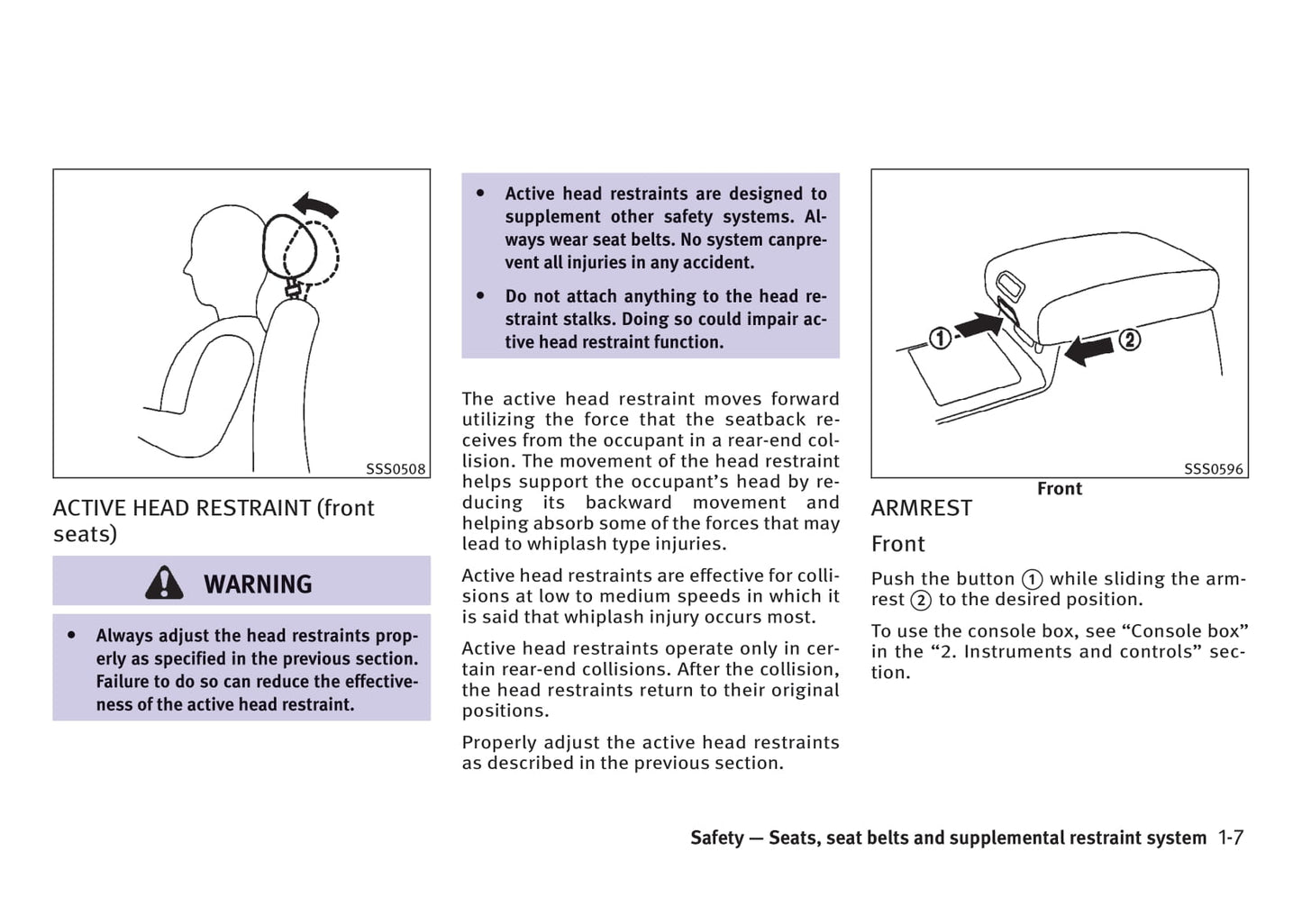 SSS0508

ACTIVE HEAD RESTRAINT (front seats)

WARNING

• Always adjust the head restraints properly as specified in the previous section. Failure to do so can reduce the effectiveness of the active head restraint.

• Active head restraints are designed to supplement other safety systems. Always wear seat belts. No system canprevent all injuries in any accident.

• Do not attach anything to the head restraint stalks. Doing so could impair active head restraint function.

The active head restraint moves forward utilizing the force that the seatback receives from the occupant in a rear-end collision. The movement of the head restraint helps support the occupant's head by reducing its backward movement and helping absorb some of the forces that may lead to whiplash type injuries.

Active head restraints are effective for collisions at low to medium speeds in which it is said that whiplash injury occurs most.

Active head restraints operate only in certain rear-end collisions. After the collision, the head restraints return to their original positions.

Properly adjust the active head restraints as described in the previous section.

①

②

SSS0596

Front

ARMREST

Front

Push the button ① while sliding the armrest ② to the desired position.

To use the console box, see "Console box" in the "2. Instruments and controls" section.

Safety — Seats, seat belts and supplemental restraint system 1-7