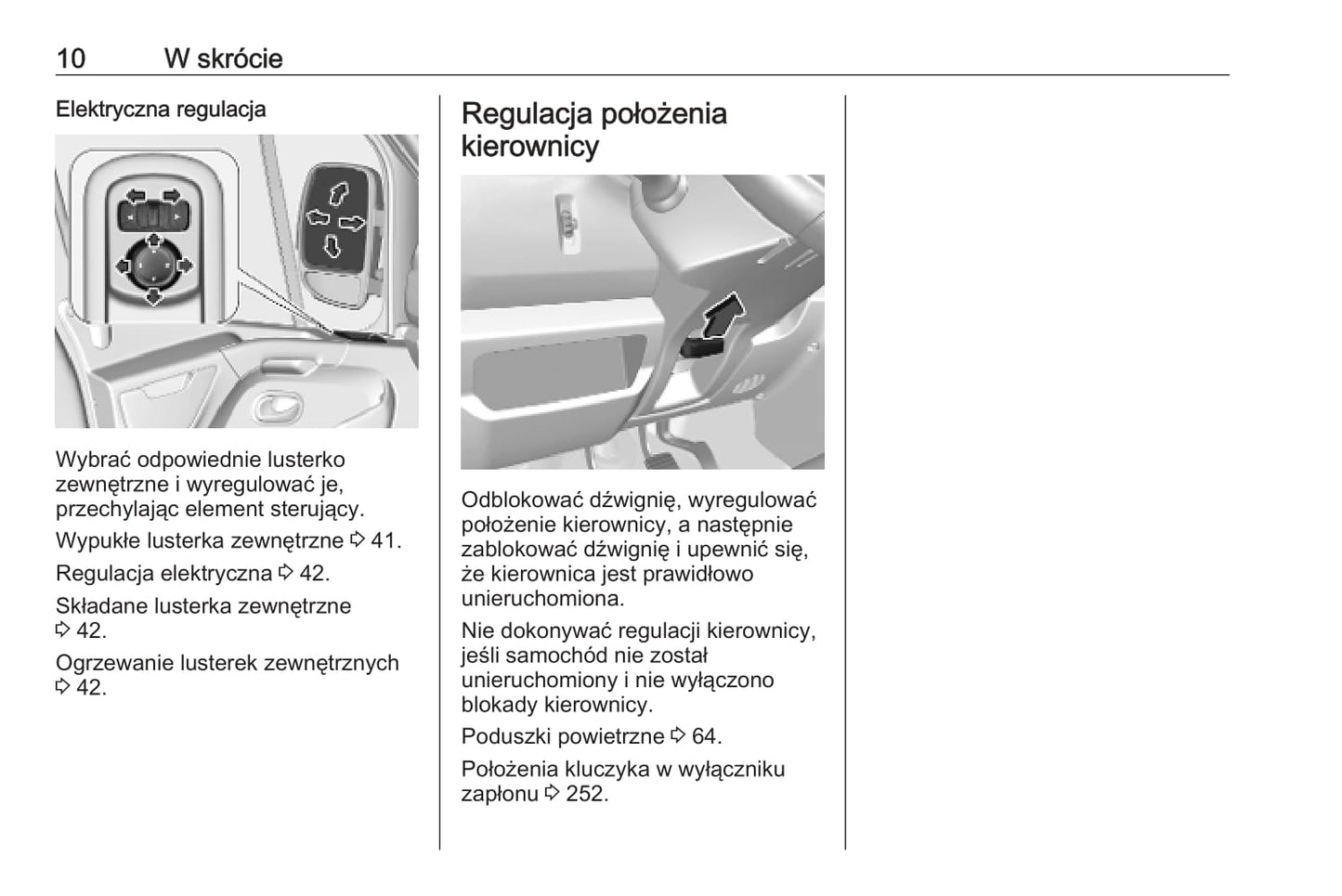 10 W skrócie

Elektryczna regulacja

Wybrać odpowiednie lusterko zewnętrzne i wyregulować je, przechylając element sterujący.

Wypukłe lusterka zewnętrzne ⇨ 41.

Regulacja elektryczna ⇨ 42.

Składane lusterka zewnętrzne ⇨ 42.

Ogrzewanie lusterek zewnętrznych ⇨ 42.

Regulacja położenia kierownicy

Odblokować dźwignię, wyregulować położenie kierownicy, a następnie zablokować dźwignię i upewnić się, że kierownica jest prawidłowo unieruchomiona.

Nie dokonywać regulacji kierownicy, jeśli samochód nie został unieruchomiony i nie wyłączono blokady kierownicy.

Poduszki powietrzne ⇨ 64.

Położenia kluczyka w wyłączniku zapłonu ⇨ 252.