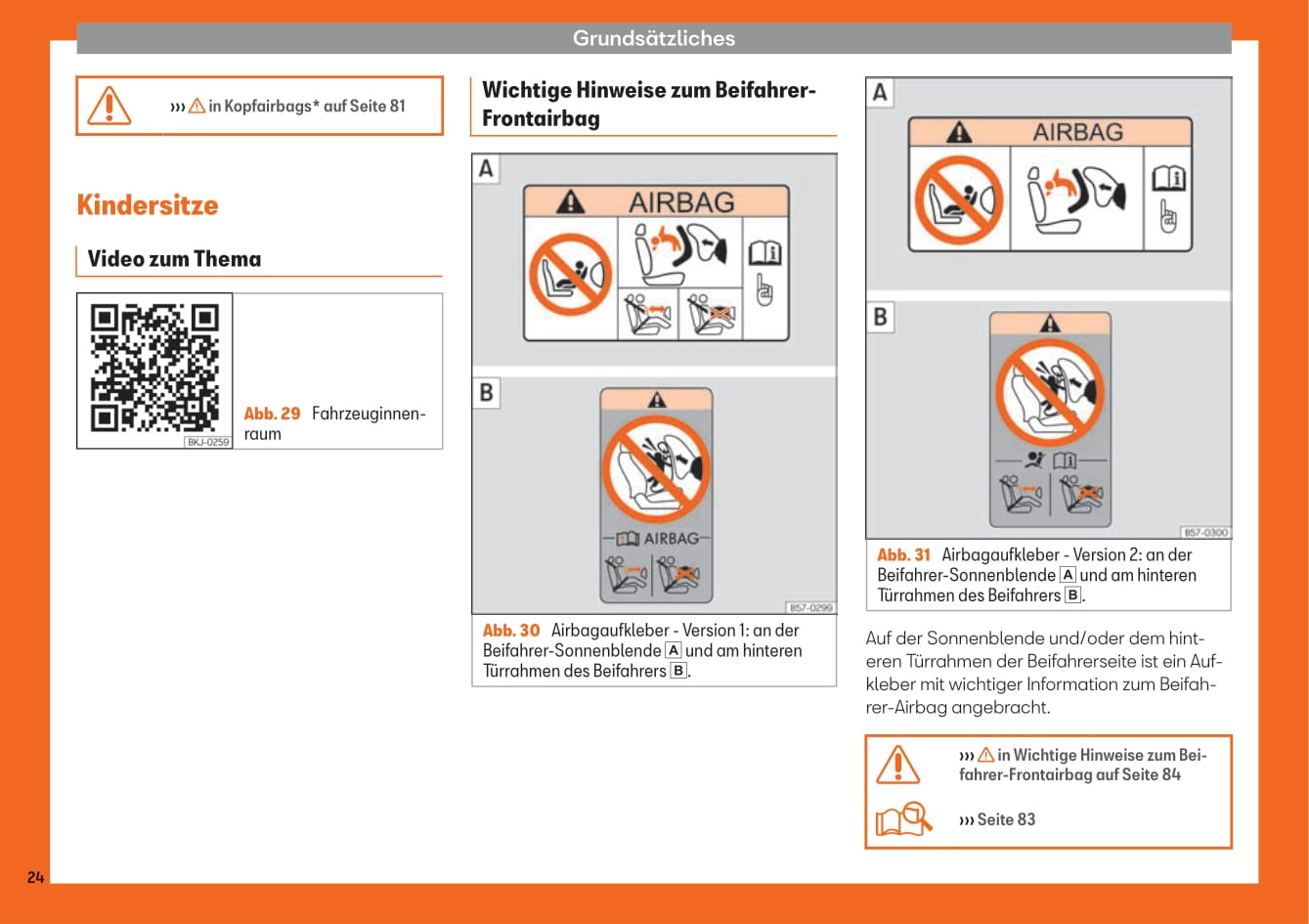 Grundsätzliches

››› ⚠ in Kopfairbags* auf Seite 81

Kindersitze

Video zum Thema

BKJ-0259

Abb. 29 Fahrzeuginnenraum

Wichtige Hinweise zum Beifahrer-Frontairbag

A

AIRBAG

B

AIRBAG

B57-0299

Abb. 30 Airbagaufkleber - Version 1: an der Beifahrer-Sonnenblende A und am hinteren Türrahmen des Beifahrers B.

A

AIRBAG

B

B57-0300

Abb. 31 Airbagaufkleber - Version 2: an der Beifahrer-Sonnenblende A und am hinteren Türrahmen des Beifahrers B.

Auf der Sonnenblende und/oder dem hinteren Türrahmen der Beifahrerseite ist ein Aufkleber mit wichtiger Information zum Beifahrer-Airbag angebracht.

››› ⚠ in Wichtige Hinweise zum Beifahrer-Frontairbag auf Seite 84

››› Seite 83

24