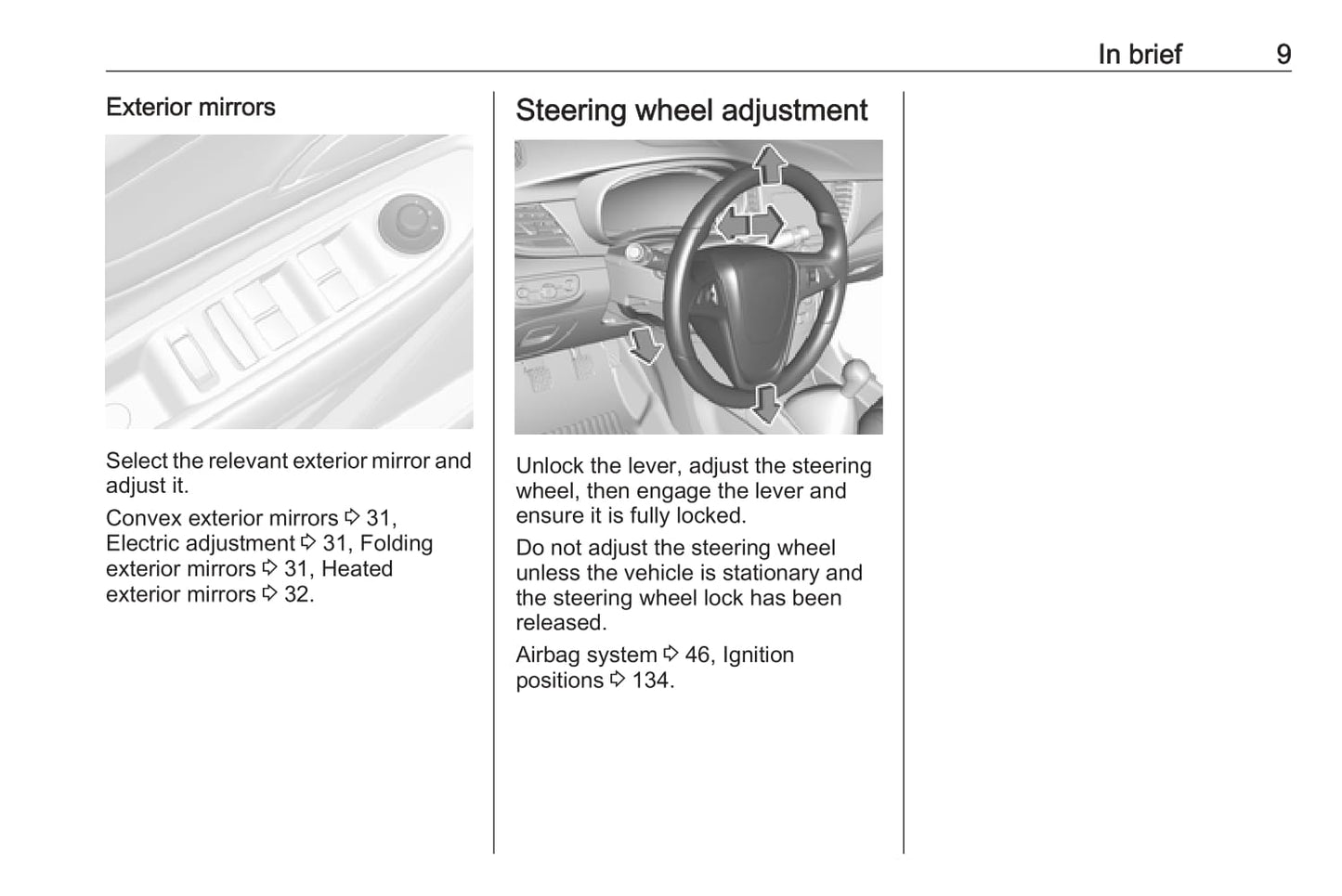 In brief 9

Exterior mirrors

Select the relevant exterior mirror and adjust it.

Convex exterior mirrors ⇨ 31, Electric adjustment ⇨ 31, Folding exterior mirrors ⇨ 31, Heated exterior mirrors ⇨ 32.

Steering wheel adjustment

Unlock the lever, adjust the steering wheel, then engage the lever and ensure it is fully locked.

Do not adjust the steering wheel unless the vehicle is stationary and the steering wheel lock has been released.

Airbag system ⇨ 46, Ignition positions ⇨ 134.