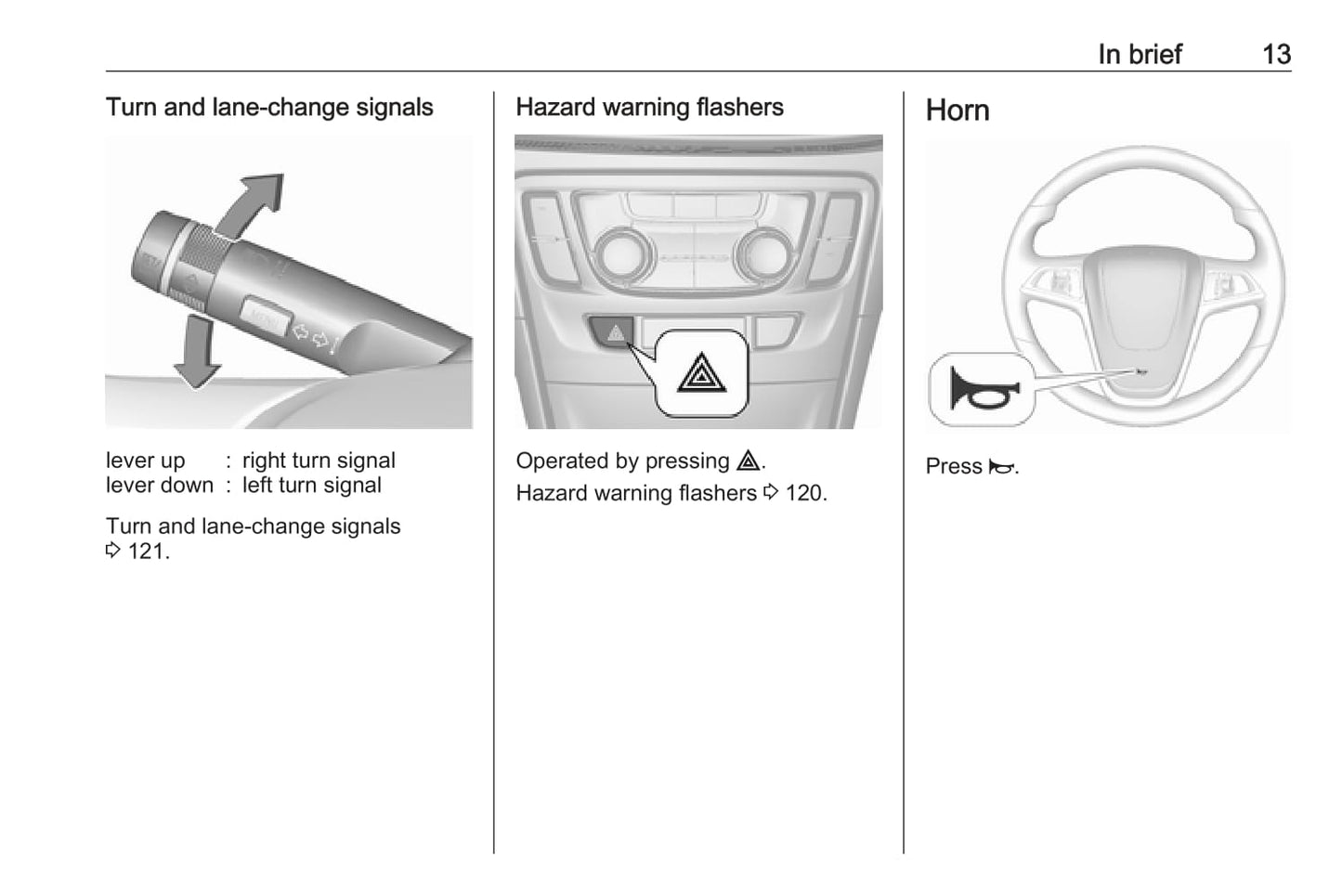 In brief 13

Turn and lane-change signals

MENU

lever up : right turn signal
lever down : left turn signal

Turn and lane-change signals ⇨ 121.

Hazard warning flashers

Operated by pressing ⚠.

Hazard warning flashers ⇨ 120.

Horn

Press 📯.