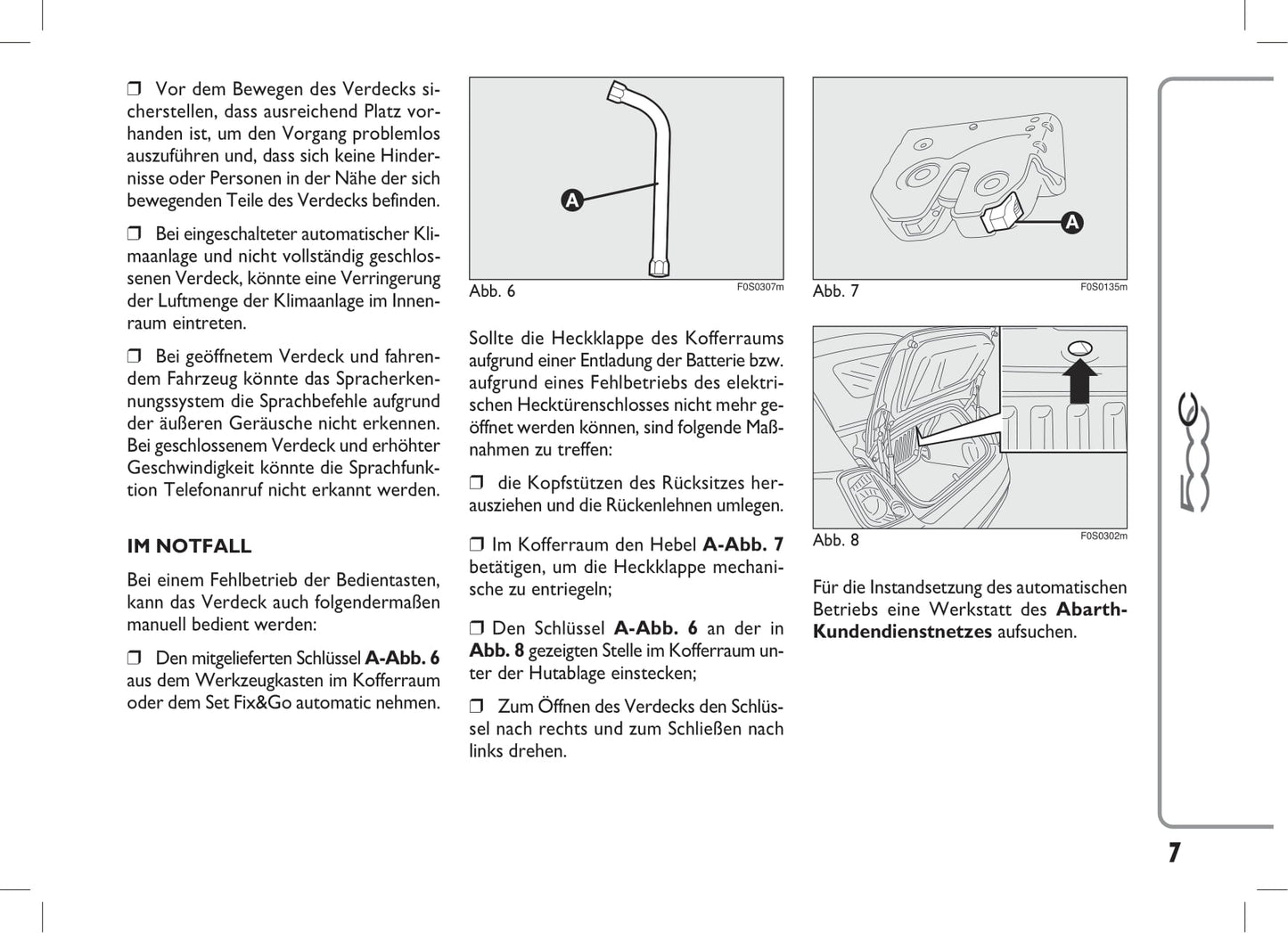 ❒ Vor dem Bewegen des Verdecks sicherstellen, dass ausreichend Platz vorhanden ist, um den Vorgang problemlos auszuführen und, dass sich keine Hindernisse oder Personen in der Nähe der sich bewegenden Teile des Verdecks befinden.

❒ Bei eingeschalteter automatischer Klimaanlage und nicht vollständig geschlossenen Verdeck, könnte eine Verringerung der Luftmenge der Klimaanlage im Innenraum eintreten.

❒ Bei geöffnetem Verdeck und fahrendem Fahrzeug könnte das Spracherkennungssystem die Sprachbefehle aufgrund der äußeren Geräusche nicht erkennen. Bei geschlossenem Verdeck und erhöhter Geschwindigkeit könnte die Sprachfunktion Telefonanruf nicht erkannt werden.

IM NOTFALL

Bei einem Fehlbetrieb der Bedientasten, kann das Verdeck auch folgendermaßen manuell bedient werden:

❒ Den mitgelieferten Schlüssel A-Abb. 6 aus dem Werkzeugkasten im Kofferraum oder dem Set Fix&Go automatic nehmen.

A

Abb. 6 F0S0307m

Sollte die Heckklappe des Kofferraums aufgrund einer Entladung der Batterie bzw. aufgrund eines Fehlbetriebs des elektrischen Hecktürenschlosses nicht mehr geöffnet werden können, sind folgende Maßnahmen zu treffen:

❒ die Kopfstützen des Rücksitzes herausziehen und die Rückenlehnen umlegen.

❒ Im Kofferraum den Hebel A-Abb. 7 betätigen, um die Heckklappe mechanische zu entriegeln;

❒ Den Schlüssel A-Abb. 6 an der in Abb. 8 gezeigten Stelle im Kofferraum unter der Hutablage einstecken;

❒ Zum Öffnen des Verdecks den Schlüssel nach rechts und zum Schließen nach links drehen.

A

Abb. 7 F0S0135m

Abb. 8 F0S0302m

Für die Instandsetzung des automatischen Betriebs eine Werkstatt des Abarth-Kundendienstnetzes aufsuchen.

500

7