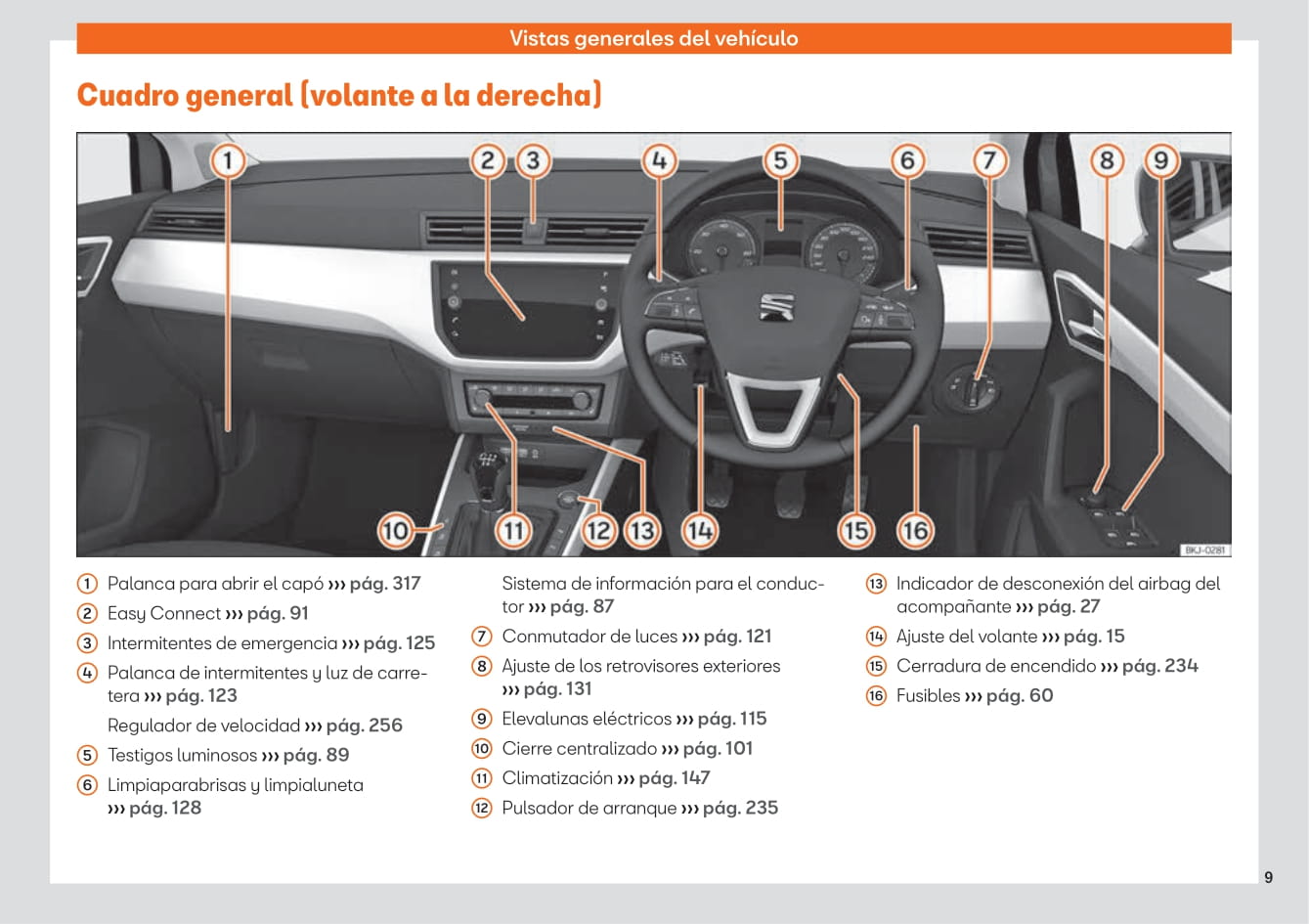 Vistas generales del vehículo

Cuadro general (volante a la derecha)

1 2 3 4 5 6 7 8 9

10 11 12 13 14 15 16

BKJ-0281

1 Palanca para abrir el capó ››› pág. 317
2 Easy Connect ››› pág. 91
3 Intermitentes de emergencia ››› pág. 125
4 Palanca de intermitentes y luz de carretera ››› pág. 123
Regulador de velocidad ››› pág. 256
5 Testigos luminosos ››› pág. 89
6 Limpiaparabrisas y limpialuneta ››› pág. 128
Sistema de información para el conductor ››› pág. 87
7 Conmutador de luces ››› pág. 121
8 Ajuste de los retrovisores exteriores ››› pág. 131
9 Elevalunas eléctricos ››› pág. 115
10 Cierre centralizado ››› pág. 101
11 Climatización ››› pág. 147
12 Pulsador de arranque ››› pág. 235
13 Indicador de desconexión del airbag del acompañante ››› pág. 27
14 Ajuste del volante ››› pág. 15
15 Cerradura de encendido ››› pág. 234
16 Fusibles ››› pág. 60

9