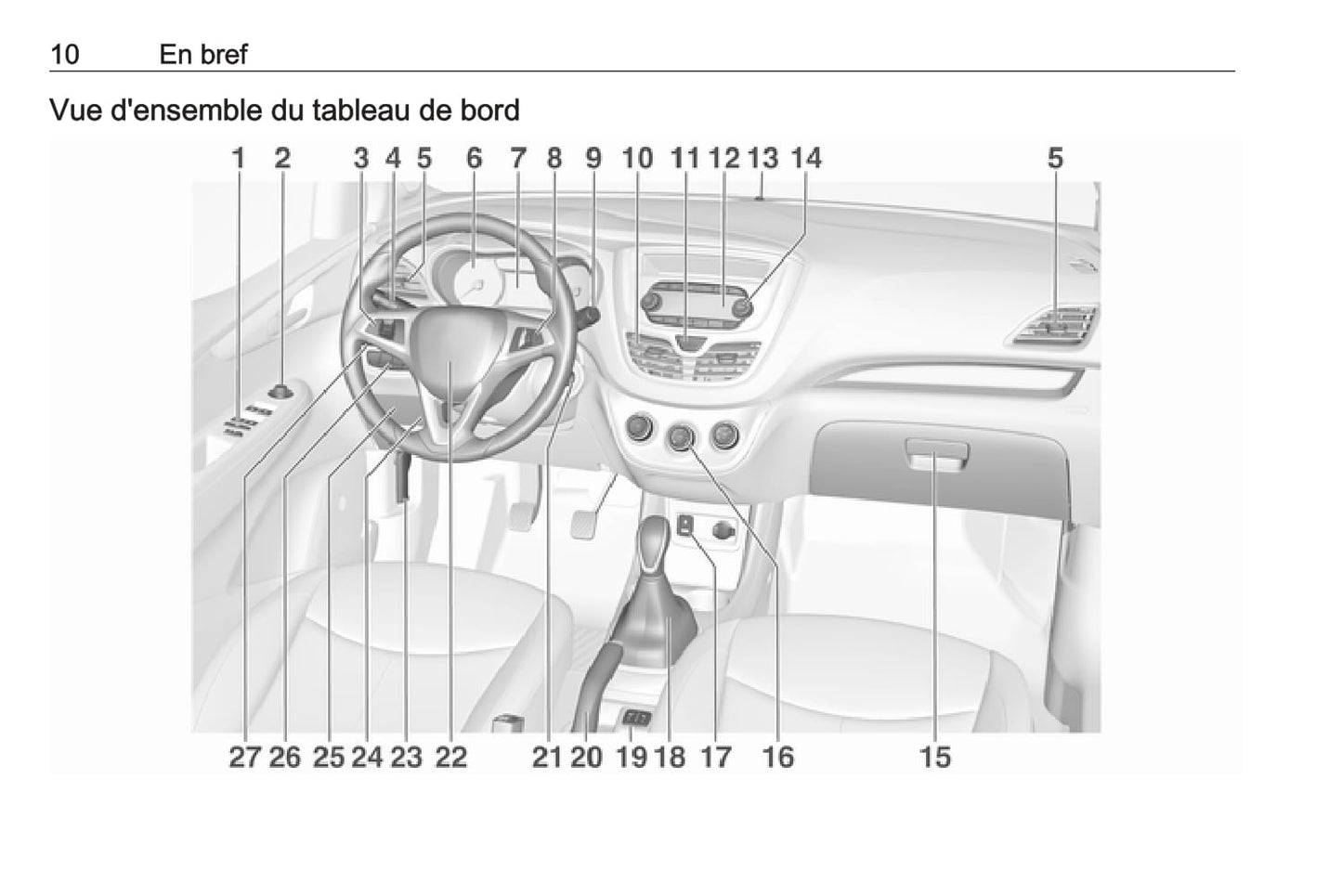 10 En bref

Vue d'ensemble du tableau de bord

1 2 3 4 5 6 7 8 9 10 11 12 13 14 5

27 26 25 24 23 22 21 20 19 18 17 16 15