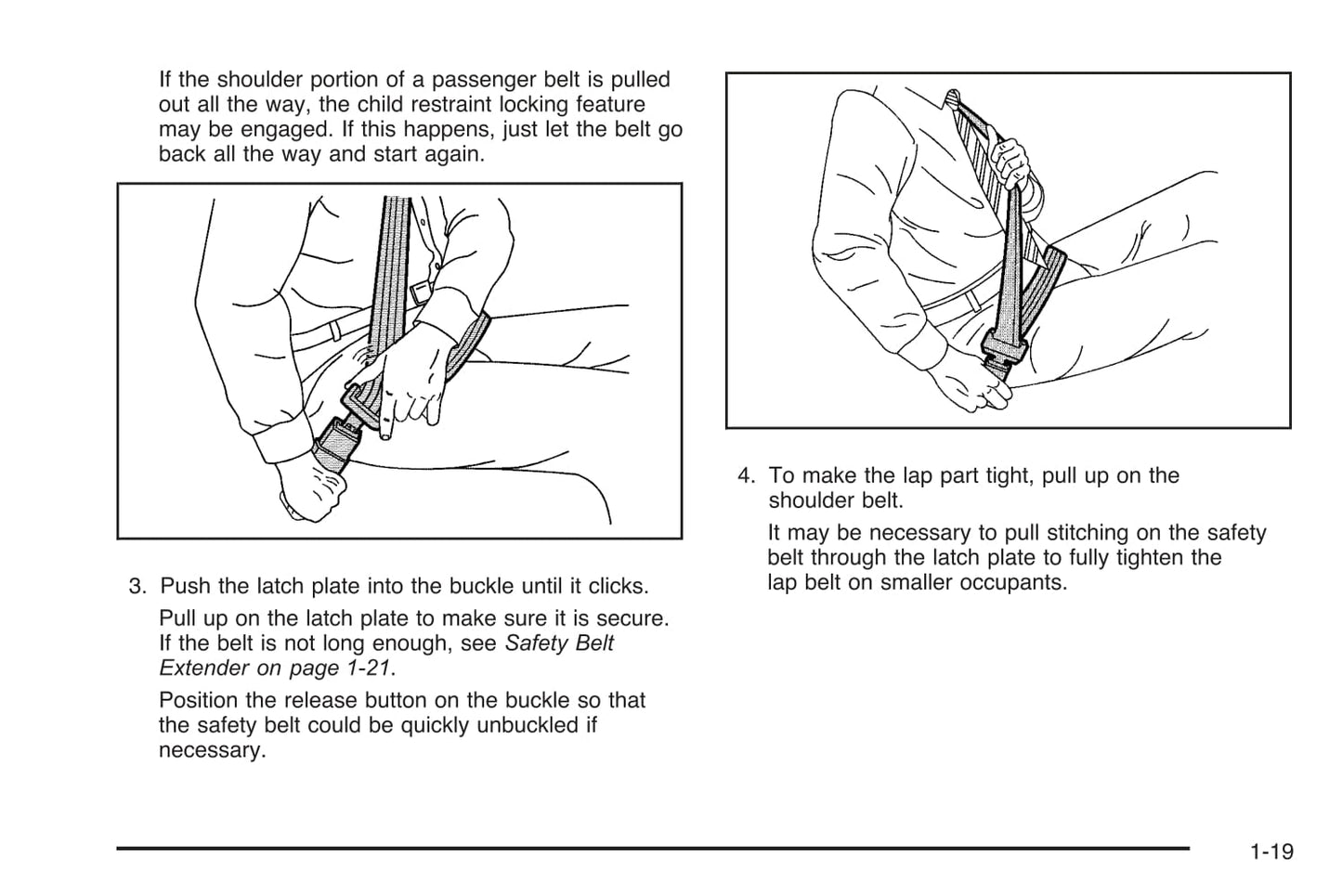 If the shoulder portion of a passenger belt is pulled out all the way, the child restraint locking feature may be engaged. If this happens, just let the belt go back all the way and start again.

3. Push the latch plate into the buckle until it clicks.

Pull up on the latch plate to make sure it is secure. If the belt is not long enough, see Safety Belt Extender on page 1-21.

Position the release button on the buckle so that the safety belt could be quickly unbuckled if necessary.

4. To make the lap part tight, pull up on the shoulder belt.

It may be necessary to pull stitching on the safety belt through the latch plate to fully tighten the lap belt on smaller occupants.

1-19